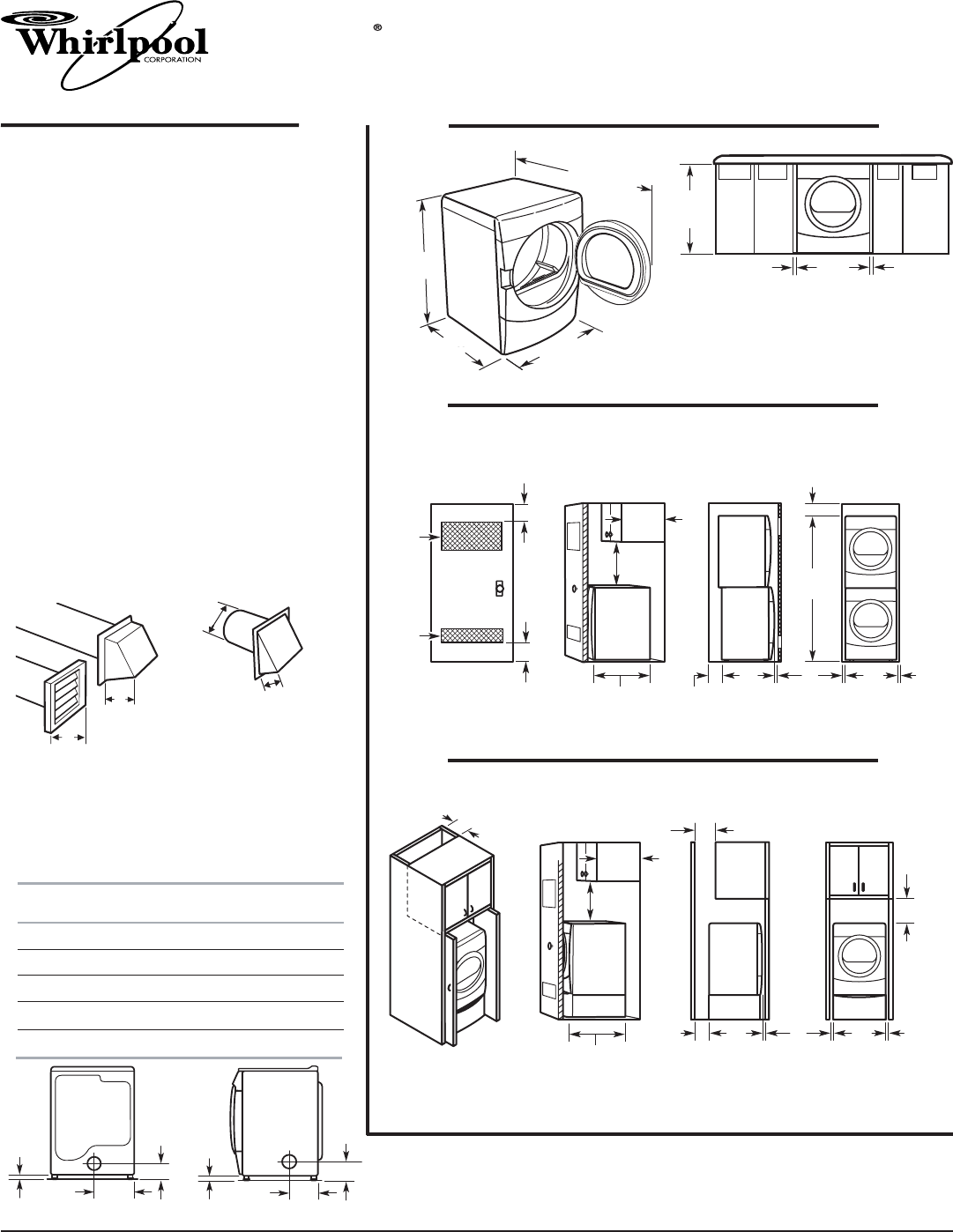 Whirlpool
CORPORATION
®