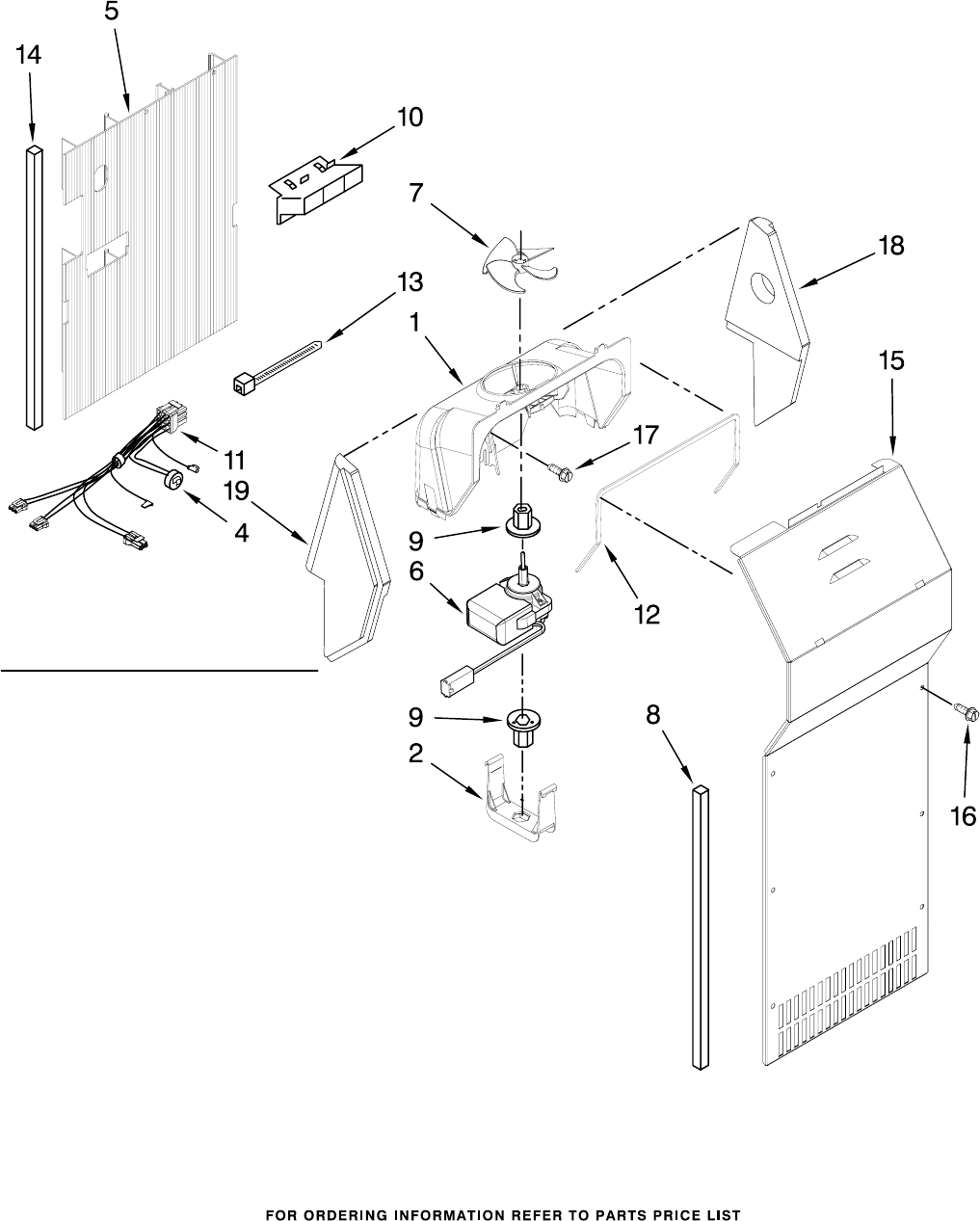 5
14
10
7
18
13
1
15
11
17
19
4
9
6
12
9
8
2
16

FOR ORDERING INFORMATION REFER TO PARTS PRICE LIST