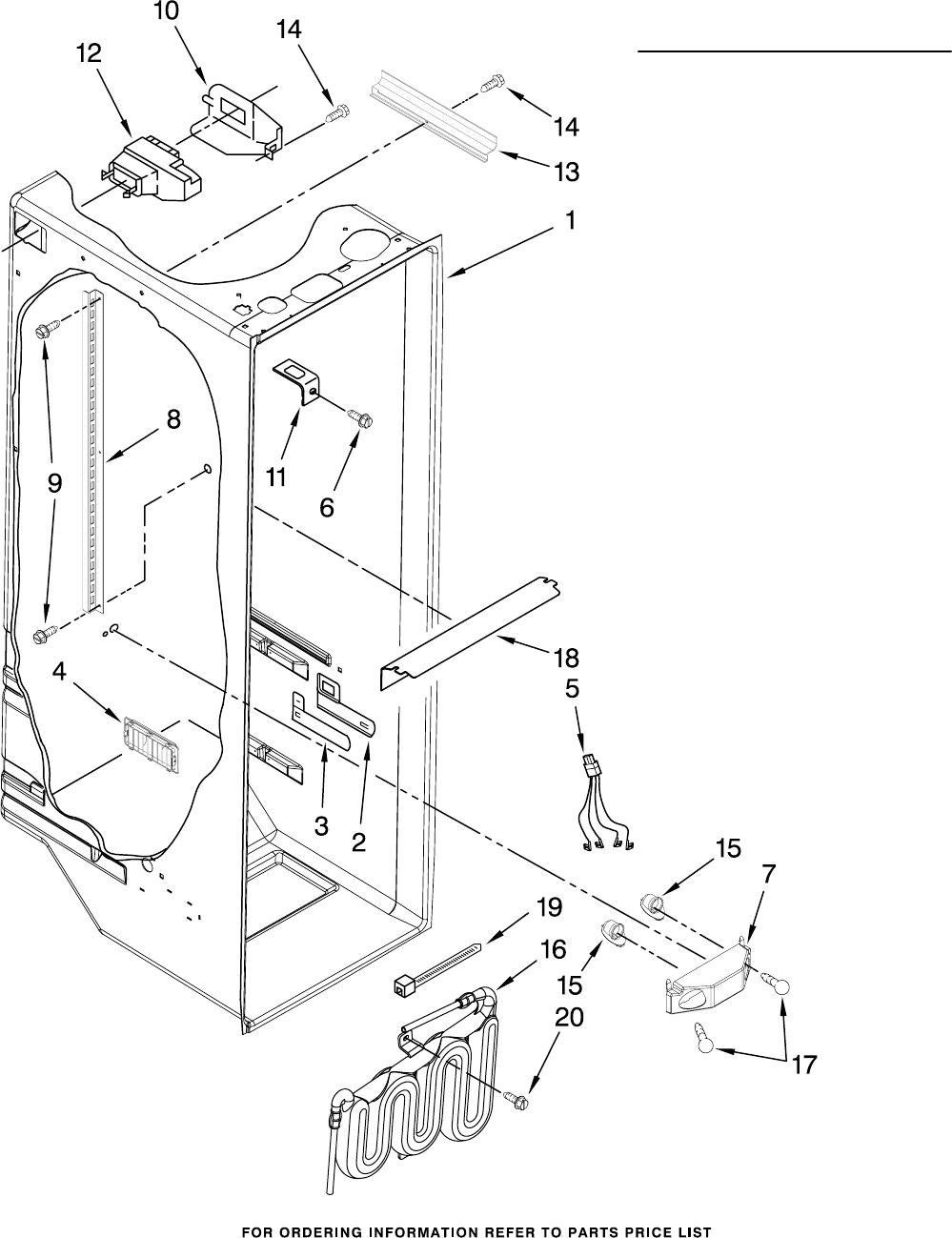 10
14
12
14
13
1
8
9
11
6
18
5
4
3
2
15
7
19
16
15
20
17

FOR ORDERING INFORMATION REFER TO PARTS PRICE LIST