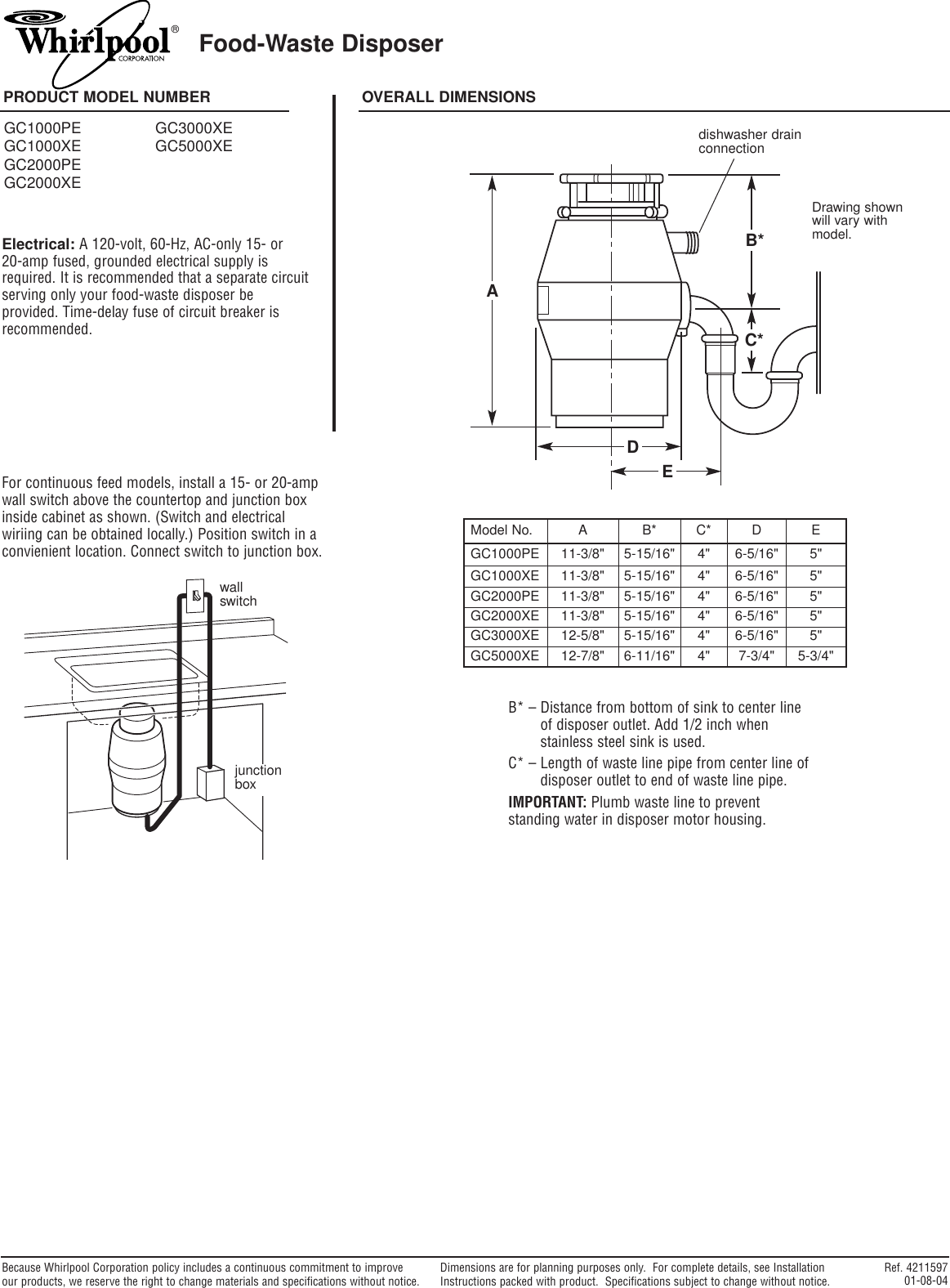 Whirlpool® CORPORATION Food-Waste Disposer

PRODUCT MODEL NUMBER

GC1000PE
GC1000XE
GC2000PE
GC2000XE

GC3000XE
GC5000XE

Electrical: A 120-volt, 60-Hz, AC-only 15- or 20-amp fused, grounded electrical supply is required. It is recommended that a separate circuit serving only your food-waste disposer be provided. Time-delay fuse of circuit breaker is recommended.

For continuous feed models, install a 15- or 20-amp wall switch above the countertop and junction box inside cabinet as shown. (Switch and electrical wiriing can be obtained locally.) Position switch in a convienient location. Connect switch to junction box.

wall switch

junction box

OVERALL DIMENSIONS

dishwasher drain connection

Drawing shown will vary with model.

A

B*

C*

D

E

| Model No. | A | B* | C* | D | E |
|---|---|---|---|---|---|
| GC1000PE | 11-3/8" | 5-15/16" | 4" | 6-5/16" | 5" |
| GC1000XE | 11-3/8" | 5-15/16" | 4" | 6-5/16" | 5" |
| GC2000PE | 11-3/8" | 5-15/16" | 4" | 6-5/16" | 5" |
| GC2000XE | 11-3/8" | 5-15/16" | 4" | 6-5/16" | 5" |
| GC3000XE | 12-5/8" | 5-15/16" | 4" | 6-5/16" | 5" |
| GC5000XE | 12-7/8" | 6-11/16" | 4" | 7-3/4" | 5-3/4" |

B* – Distance from bottom of sink to center line of disposer outlet. Add 1/2 inch when stainless steel sink is used.

C* – Length of waste line pipe from center line of disposer outlet to end of waste line pipe.

IMPORTANT: Plumb waste line to prevent standing water in disposer motor housing.

Because Whirlpool Corporation policy includes a continuous commitment to improve our products, we reserve the right to change materials and specifications without notice.

Dimensions are for planning purposes only. For complete details, see Installation Instructions packed with product. Specifications subject to change without notice.

Ref. 4211597
01-08-04