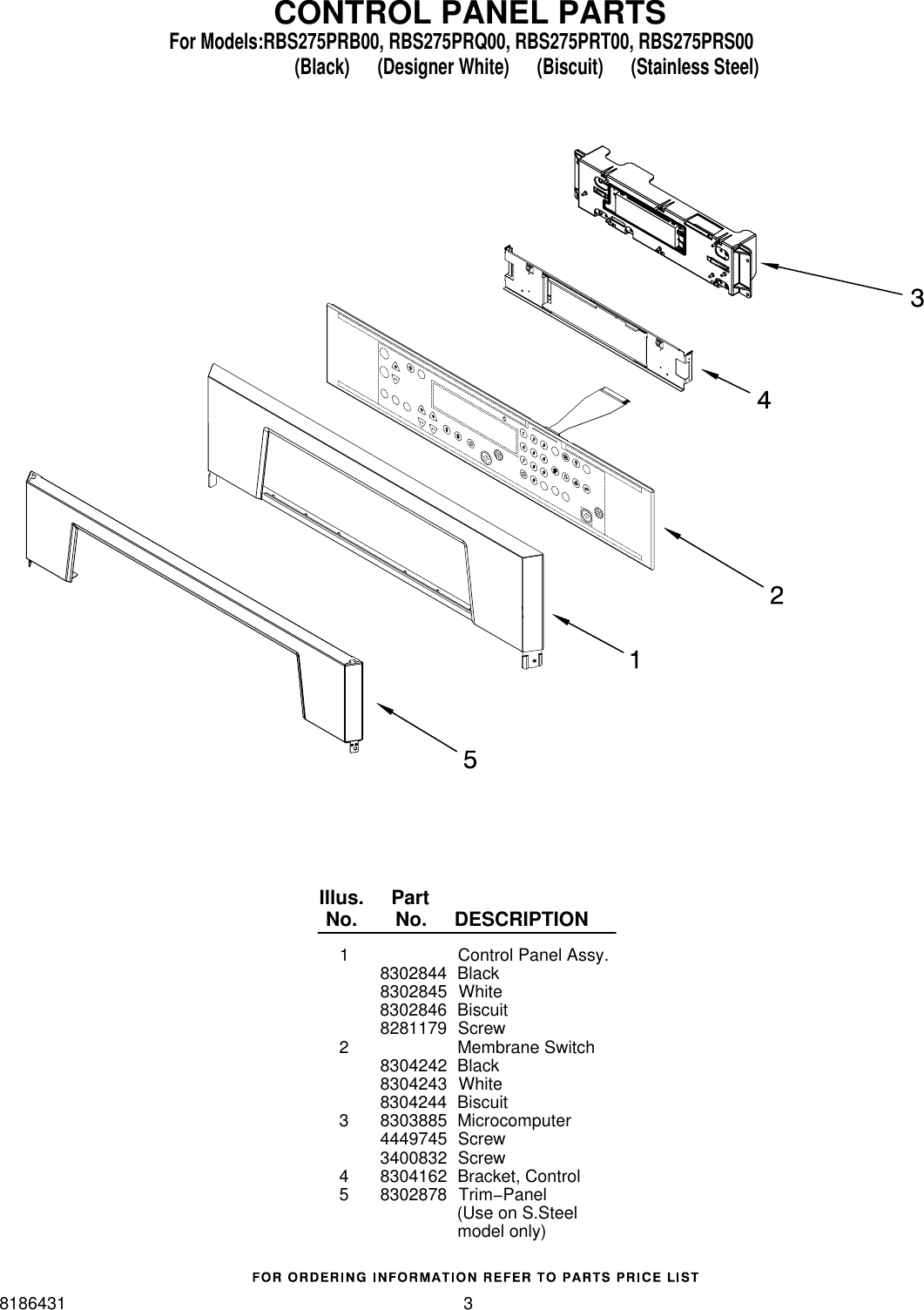 CONTROL PANEL PARTS
For Models:RBS275PRB00, RBS275PRQ00, RBS275PRT00, RBS275PRS00
(Black) (Designer White) (Biscuit) (Stainless Steel)

3
4
2
1
5

| Illus. No. | Part No. | DESCRIPTION |
|---|---|---|
| 1 | | Control Panel Assy. |
| | 8302844 | Black |
| | 8302845 | White |
| | 8302846 | Biscuit |
| | 8281179 | Screw |
| 2 | | Membrane Switch |
| | 8304242 | Black |
| | 8304243 | White |
| | 8304244 | Biscuit |
| 3 | 8303885 | Microcomputer |
| | 4449745 | Screw |
| | 3400832 | Screw |
| 4 | 8304162 | Bracket, Control |
| 5 | 8302878 | Trim−Panel (Use on S.Steel model only) |

FOR ORDERING INFORMATION REFER TO PARTS PRICE LIST
8186431
3