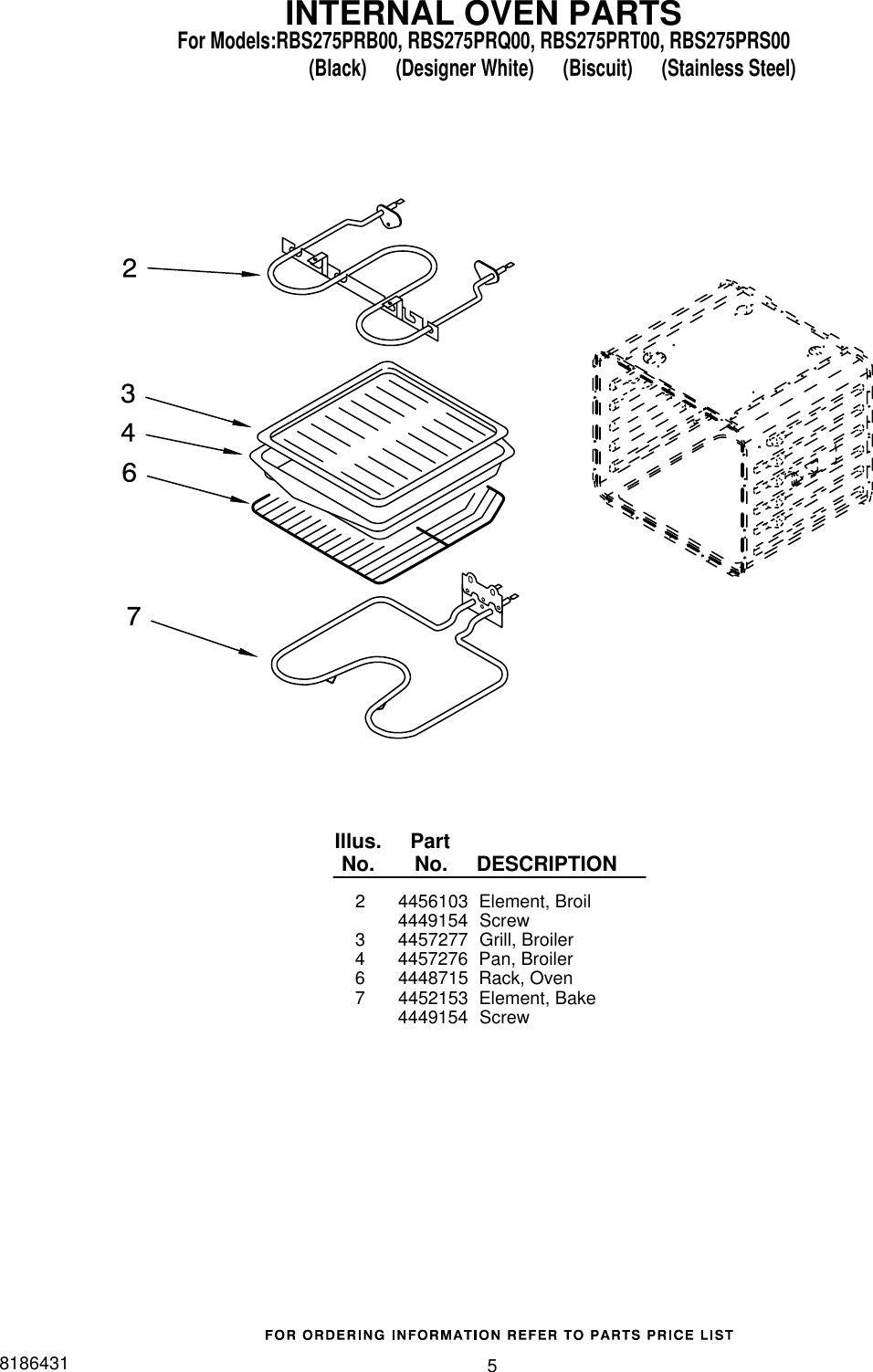 INTERNAL OVEN PARTS
For Models:RBS275PRB00, RBS275PRQ00, RBS275PRT00, RBS275PRS00
(Black) (Designer White) (Biscuit) (Stainless Steel)

2
3
4
6
7

| Illus. No. | Part No. | DESCRIPTION |
|---|---|---|
| 2 | 4456103 | Element, Broil |
| | 4449154 | Screw |
| 3 | 4457277 | Grill, Broiler |
| 4 | 4457276 | Pan, Broiler |
| 6 | 4448715 | Rack, Oven |
| 7 | 4452153 | Element, Bake |
| | 4449154 | Screw |

FOR ORDERING INFORMATION REFER TO PARTS PRICE LIST
8186431
5