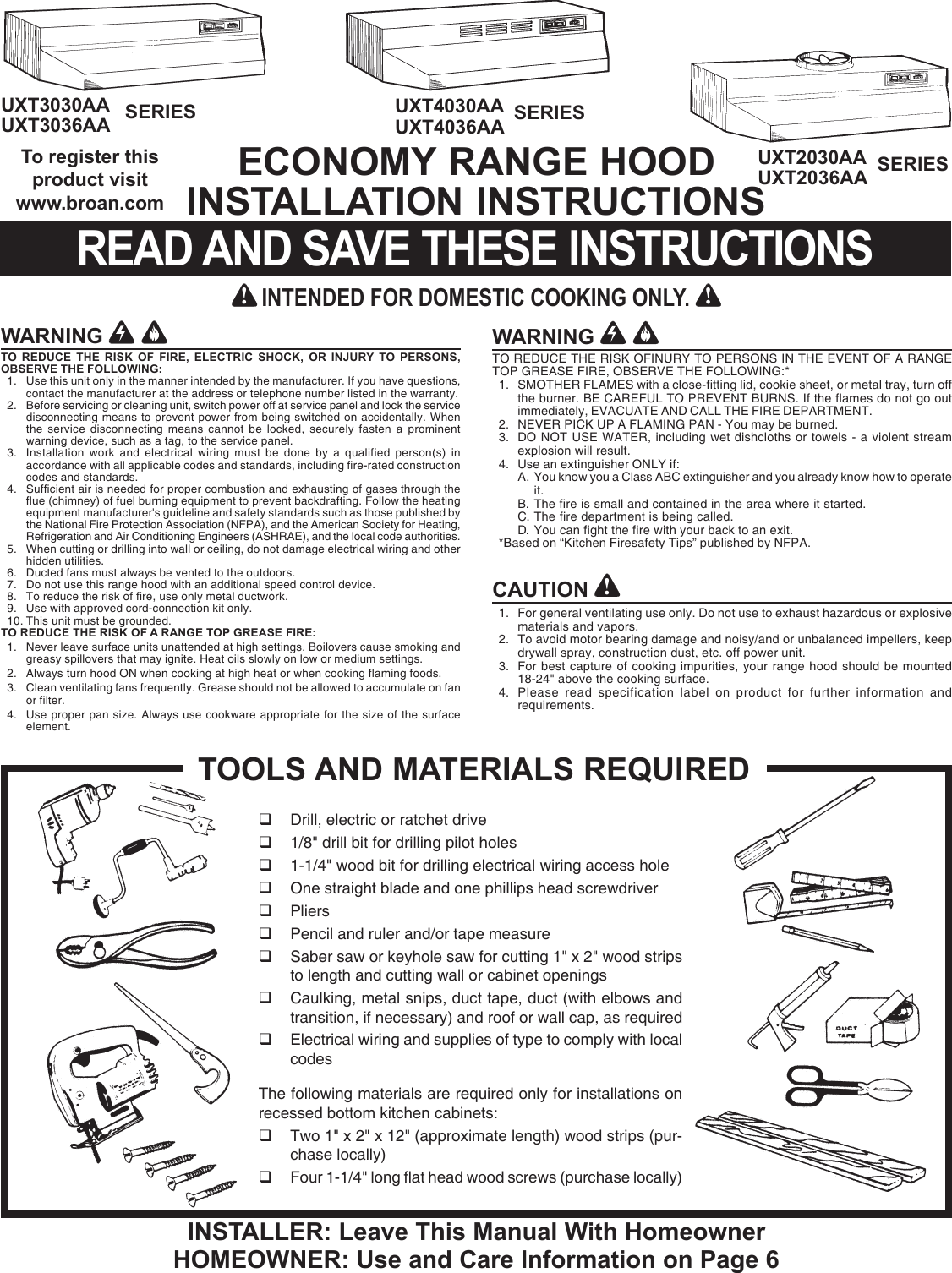 UXT3030AA UXT3036AA SERIES

UXT4030AA UXT4036AA SERIES

UXT2030AA UXT2036AA SERIES

To register this product visit www.broan.com

ECONOMY RANGE HOOD INSTALLATION INSTRUCTIONS

READ AND SAVE THESE INSTRUCTIONS

INTENDED FOR DOMESTIC COOKING ONLY.

WARNING

TO REDUCE THE RISK OF FIRE, ELECTRIC SHOCK, OR INJURY TO PERSONS, OBSERVE THE FOLLOWING:

1. Use this unit only in the manner intended by the manufacturer. If you have questions, contact the manufacturer at the address or telephone number listed in the warranty.
2. Before servicing or cleaning unit, switch power off at service panel and lock the service disconnecting means to prevent power from being switched on accidentally. When the service disconnecting means cannot be locked, securely fasten a prominent warning device, such as a tag, to the service panel.
3. Installation work and electrical wiring must be done by a qualified person(s) in accordance with all applicable codes and standards, including fire-rated construction codes and standards.
4. Sufficient air is needed for proper combustion and exhausting of gases through the flue (chimney) of fuel burning equipment to prevent backdrafting. Follow the heating equipment manufacturer's guideline and safety standards such as those published by the National Fire Protection Association (NFPA), and the American Society for Heating, Refrigeration and Air Conditioning Engineers (ASHRAE), and the local code authorities.
5. When cutting or drilling into wall or ceiling, do not damage electrical wiring and other hidden utilities.
6. Ducted fans must always be vented to the outdoors.
7. Do not use this range hood with an additional speed control device.
8. To reduce the risk of fire, use only metal ductwork.
9. Use with approved cord-connection kit only.
10. This unit must be grounded.

TO REDUCE THE RISK OF A RANGE TOP GREASE FIRE:

1. Never leave surface units unattended at high settings. Boilovers cause smoking and greasy spillovers that may ignite. Heat oils slowly on low or medium settings.
2. Always turn hood ON when cooking at high heat or when cooking flaming foods.
3. Clean ventilating fans frequently. Grease should not be allowed to accumulate on fan or filter.
4. Use proper pan size. Always use cookware appropriate for the size of the surface element.

WARNING

TO REDUCE THE RISK OFINURY TO PERSONS IN THE EVENT OF A RANGE TOP GREASE FIRE, OBSERVE THE FOLLOWING:*

1. SMOTHER FLAMES with a close-fitting lid, cookie sheet, or metal tray, turn off the burner. BE CAREFUL TO PREVENT BURNS. If the flames do not go out immediately, EVACUATE AND CALL THE FIRE DEPARTMENT.
2. NEVER PICK UP A FLAMING PAN - You may be burned.
3. DO NOT USE WATER, including wet dishcloths or towels - a violent stream explosion will result.
4. Use an extinguisher ONLY if:
A. You know you a Class ABC extinguisher and you already know how to operate it.
B. The fire is small and contained in the area where it started.
C. The fire department is being called.
D. You can fight the fire with your back to an exit.

*Based on “Kitchen Firesafety Tips” published by NFPA.

CAUTION

1. For general ventilating use only. Do not use to exhaust hazardous or explosive materials and vapors.
2. To avoid motor bearing damage and noisy/and or unbalanced impellers, keep drywall spray, construction dust, etc. off power unit.
3. For best capture of cooking impurities, your range hood should be mounted 18-24" above the cooking surface.
4. Please read specification label on product for further information and requirements.

TOOLS AND MATERIALS REQUIRED

❑ Drill, electric or ratchet drive
❑ 1/8" drill bit for drilling pilot holes
❑ 1-1/4" wood bit for drilling electrical wiring access hole
❑ One straight blade and one phillips head screwdriver
❑ Pliers
❑ Pencil and ruler and/or tape measure
❑ Saber saw or keyhole saw for cutting 1" x 2" wood strips to length and cutting wall or cabinet openings
❑ Caulking, metal snips, duct tape, duct (with elbows and transition, if necessary) and roof or wall cap, as required
❑ Electrical wiring and supplies of type to comply with local codes

The following materials are required only for installations on recessed bottom kitchen cabinets:

❑ Two 1" x 2" x 12" (approximate length) wood strips (purchase locally)
❑ Four 1-1/4" long flat head wood screws (purchase locally)

DUCT TAPE

INSTALLER: Leave This Manual With Homeowner
HOMEOWNER: Use and Care Information on Page 6