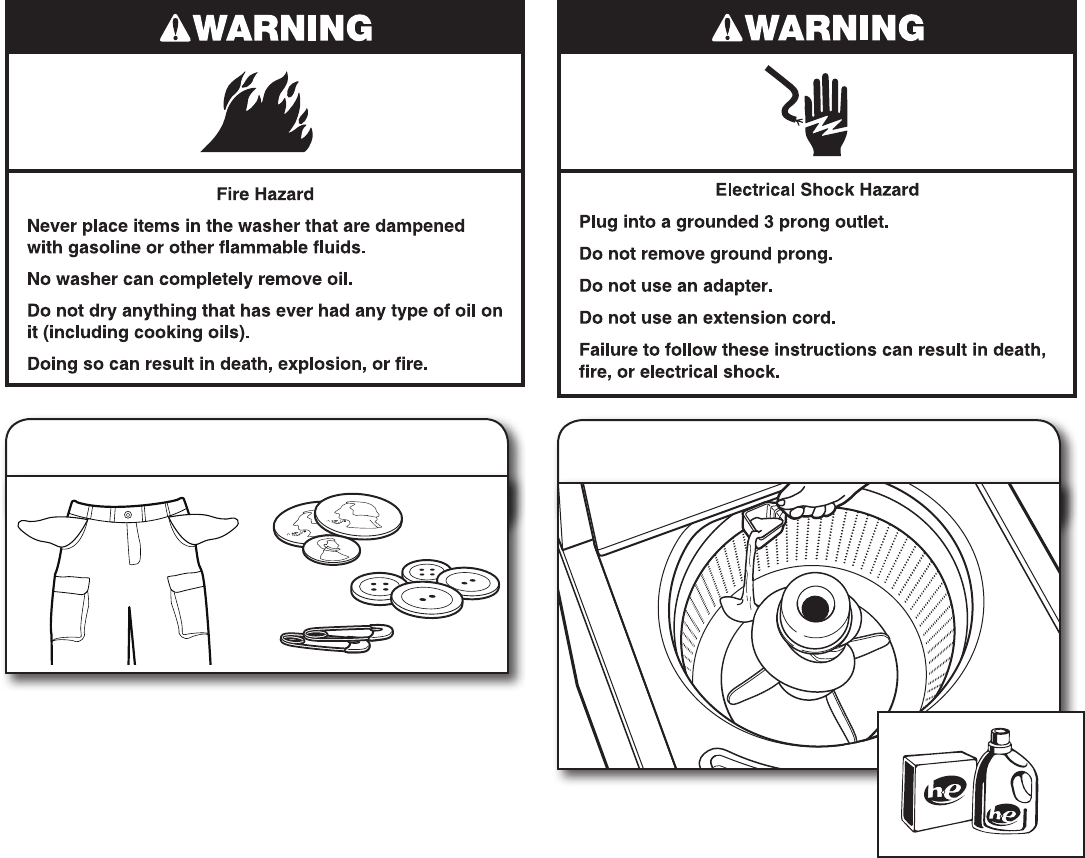 WARNING

Fire Hazard

Never place items in the washer that are dampened with gasoline or other flammable fluids.

No washer can completely remove oil.

Do not dry anything that has ever had any type of oil on it (including cooking oils).

Doing so can result in death, explosion, or fire.

WARNING

Electrical Shock Hazard

Plug into a grounded 3 prong outlet.

Do not remove ground prong.

Do not use an adapter.

Do not use an extension cord.

Failure to follow these instructions can result in death, fire, or electrical shock.

he

he