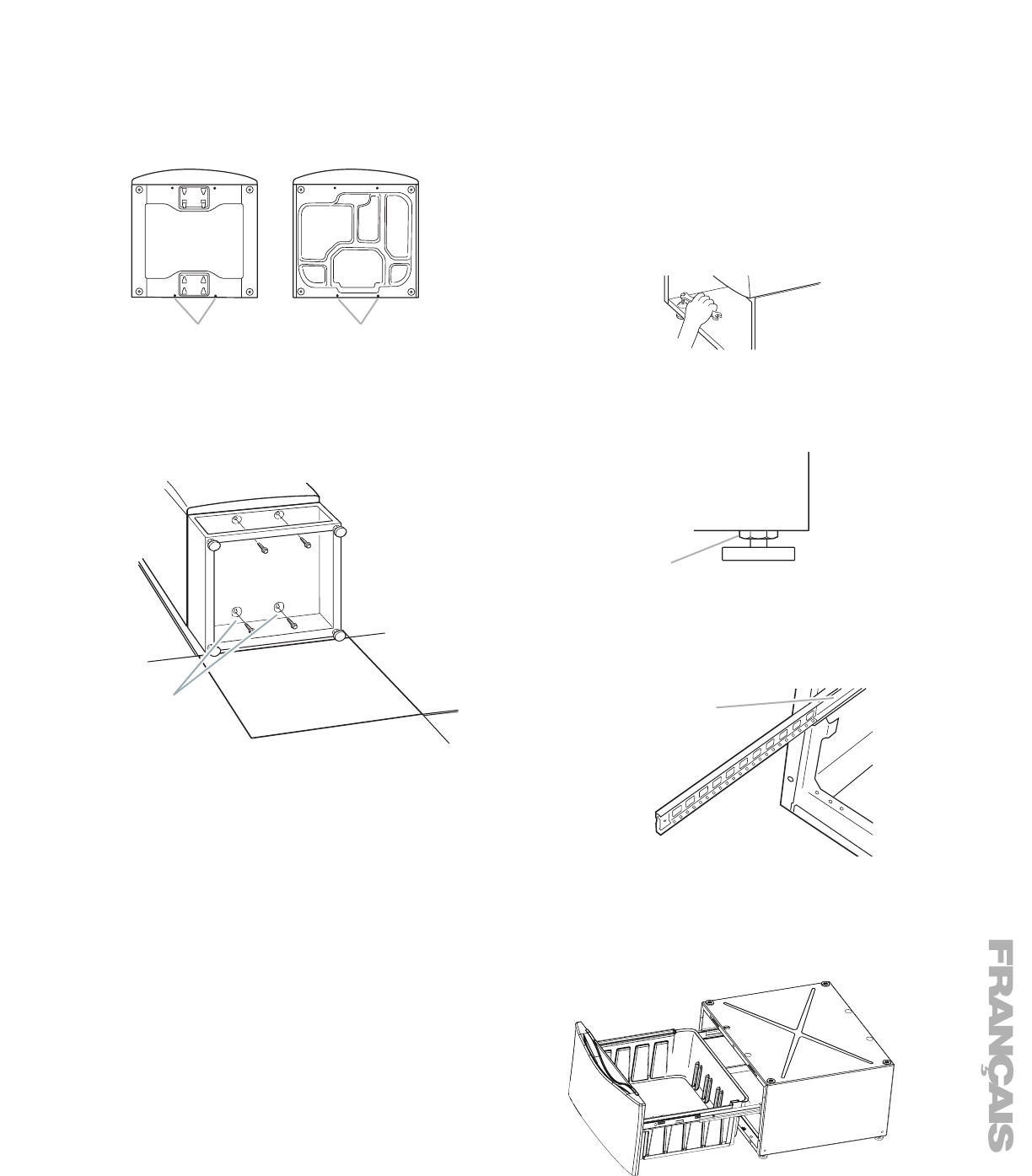 FRANÇAIS