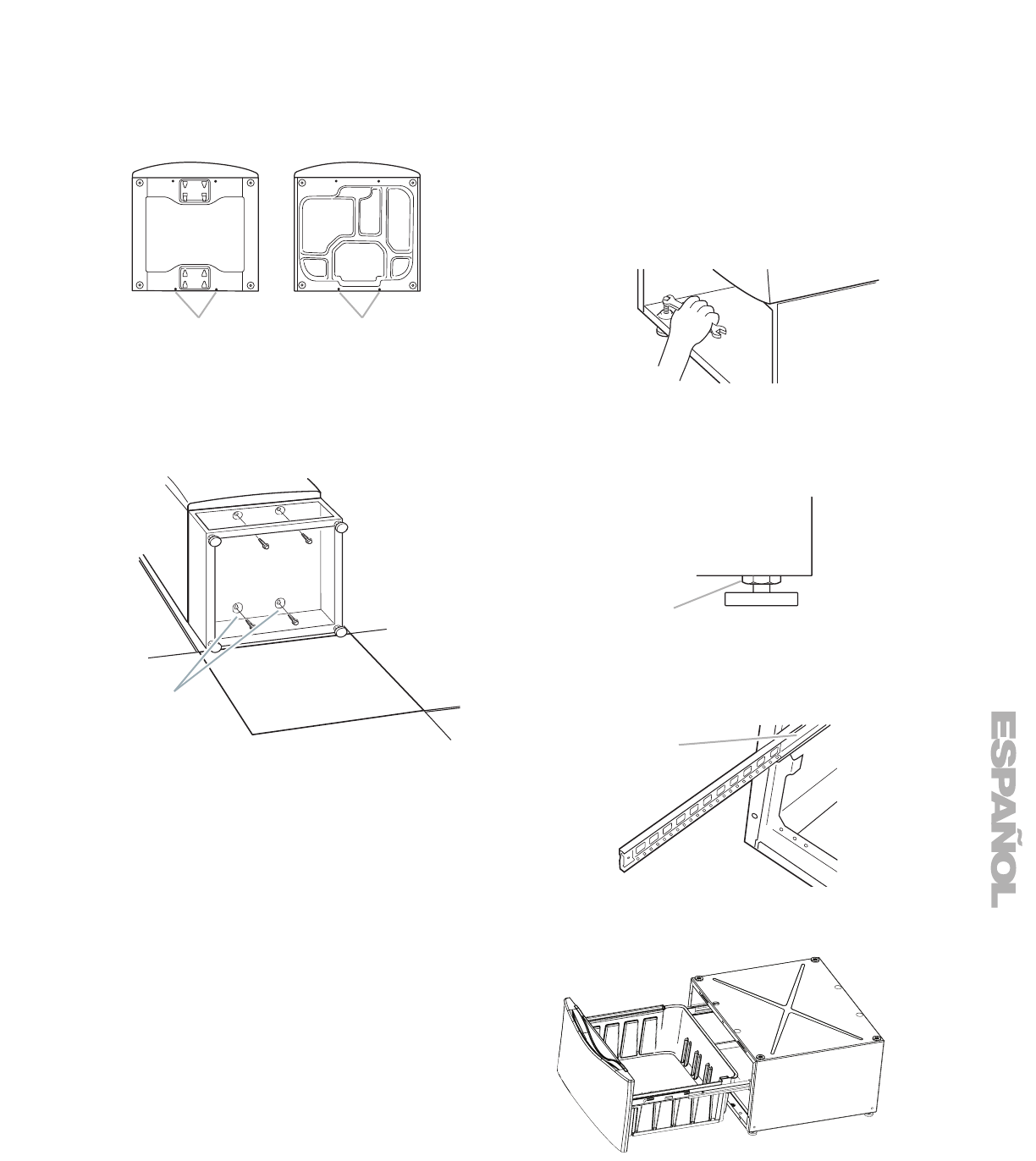 ESPAÑOL