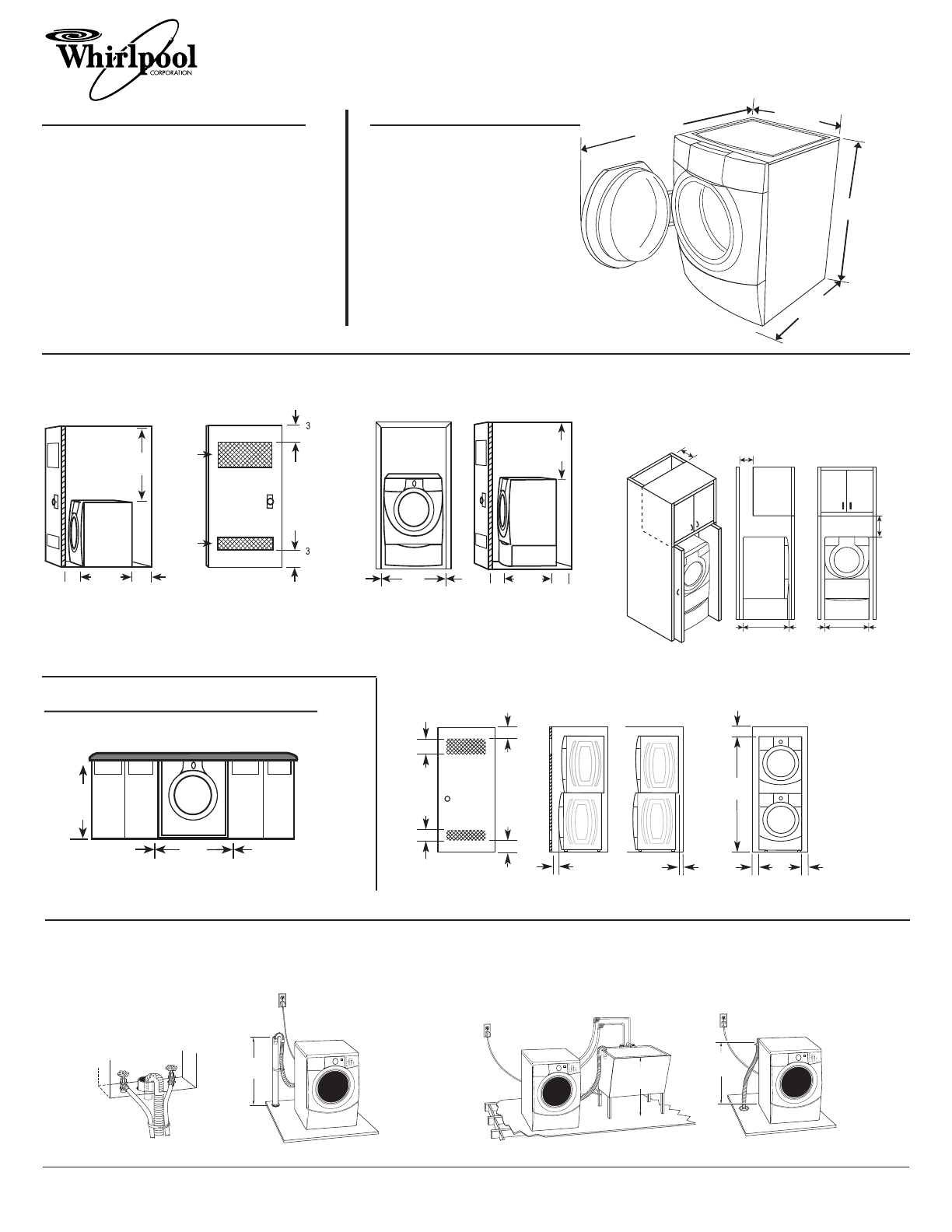 Whirlpool
CORPORATION

3

3