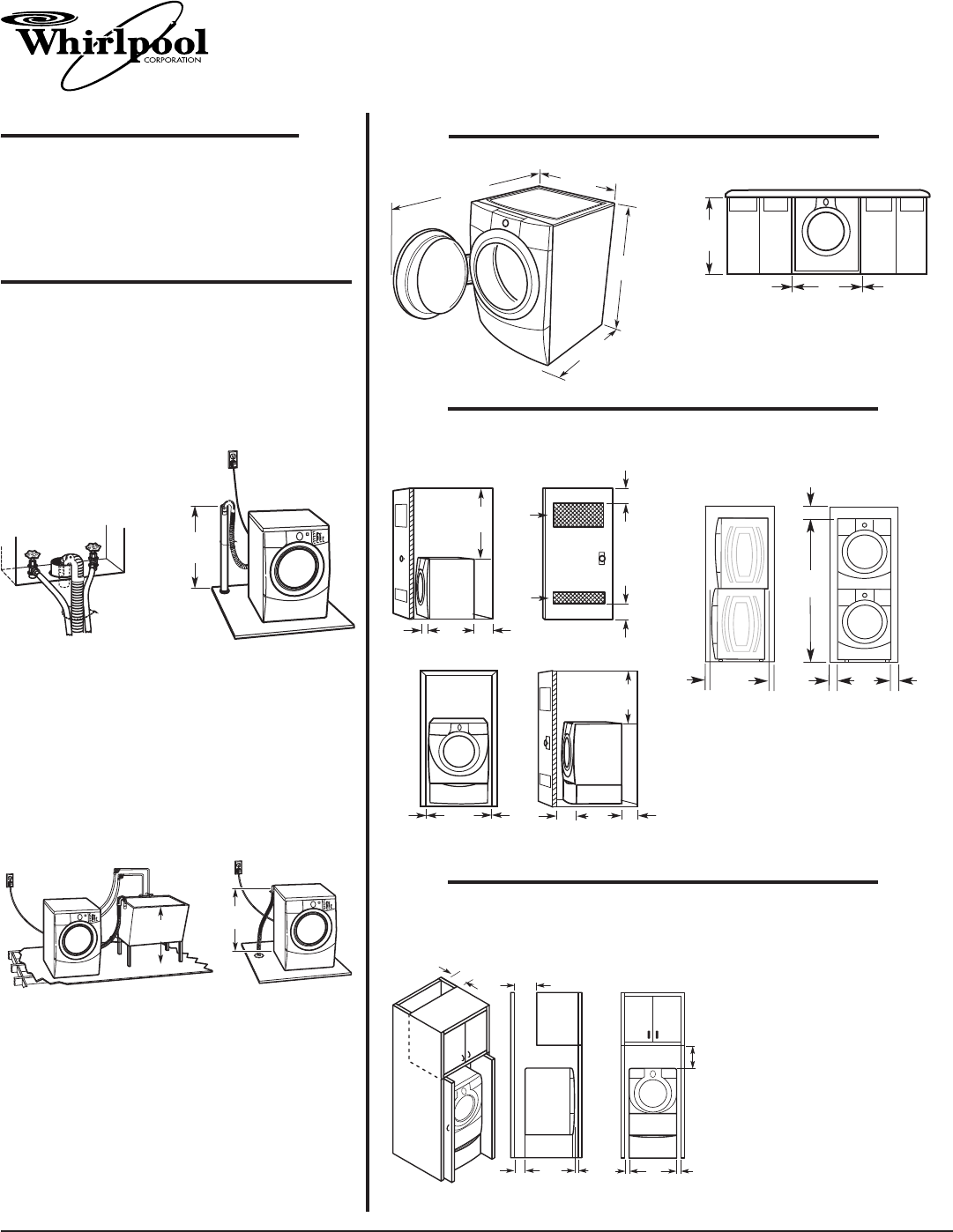 Whirlpool
CORPORATION