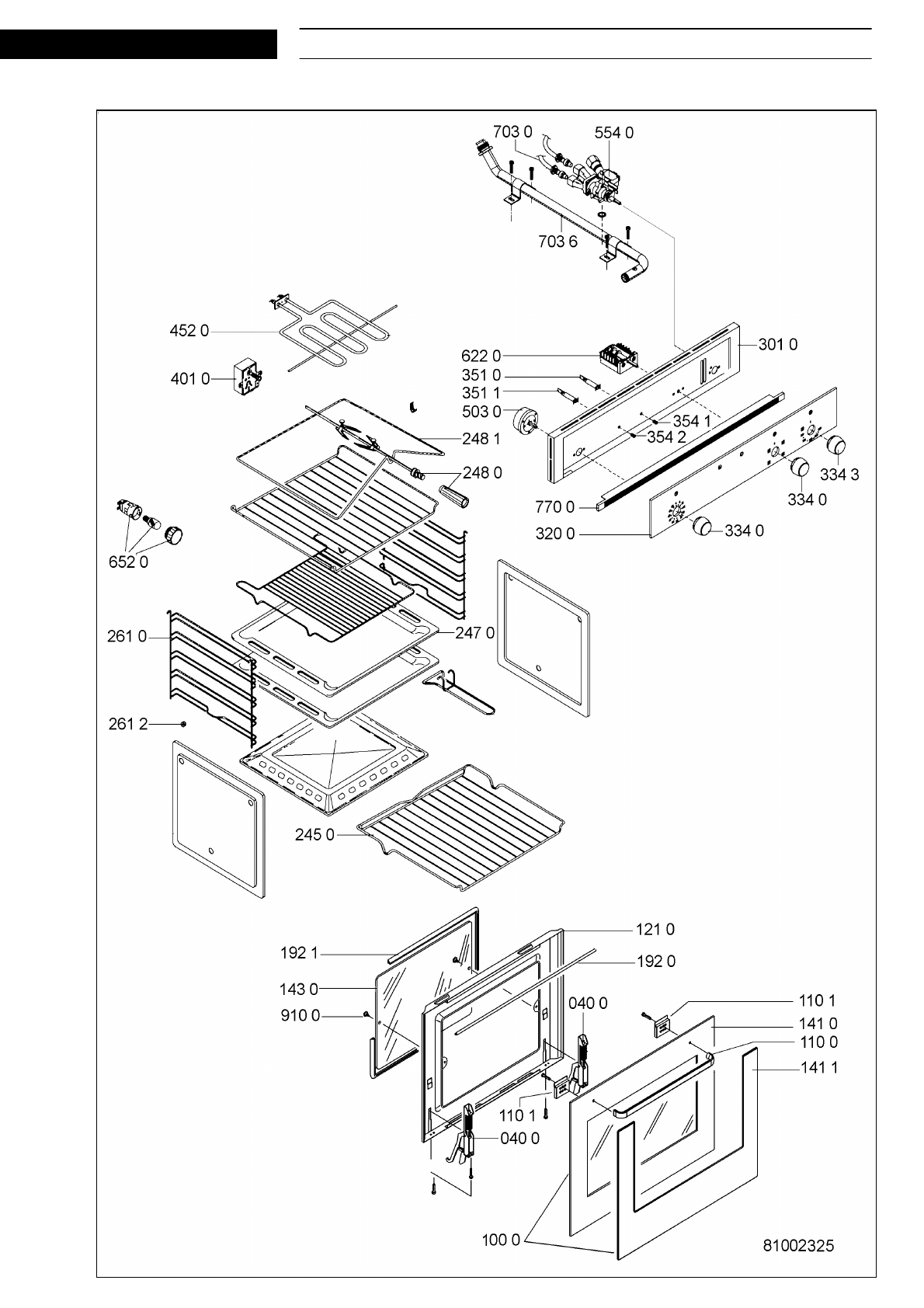 703 0
554 0
703 6
452 0
401 0
622 0
351 0
351 1
503 0
301 0
354 1
354 2
248 1
248 0
334 3
334 0
770 0
320 0
334 0
652 0
261 0
247 0
261 2
245 0
192 1
121 0
192 0
143 0
910 0
040 0
110 1
141 0
110 0
141 1
110 1
040 0
100 0
81002325