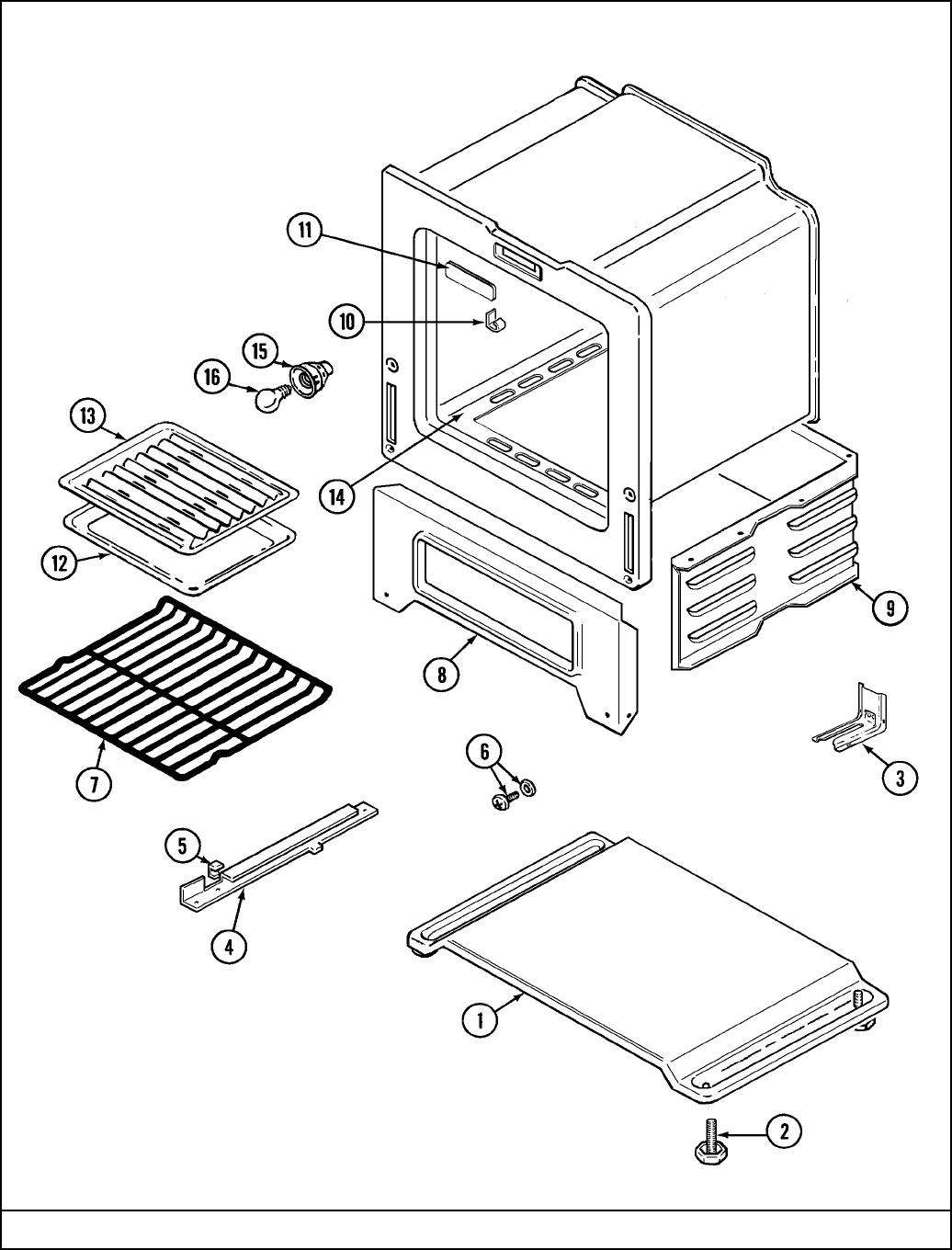 11
10
15
16
13
14
12
9
8
7
6
3
5
4
1
2