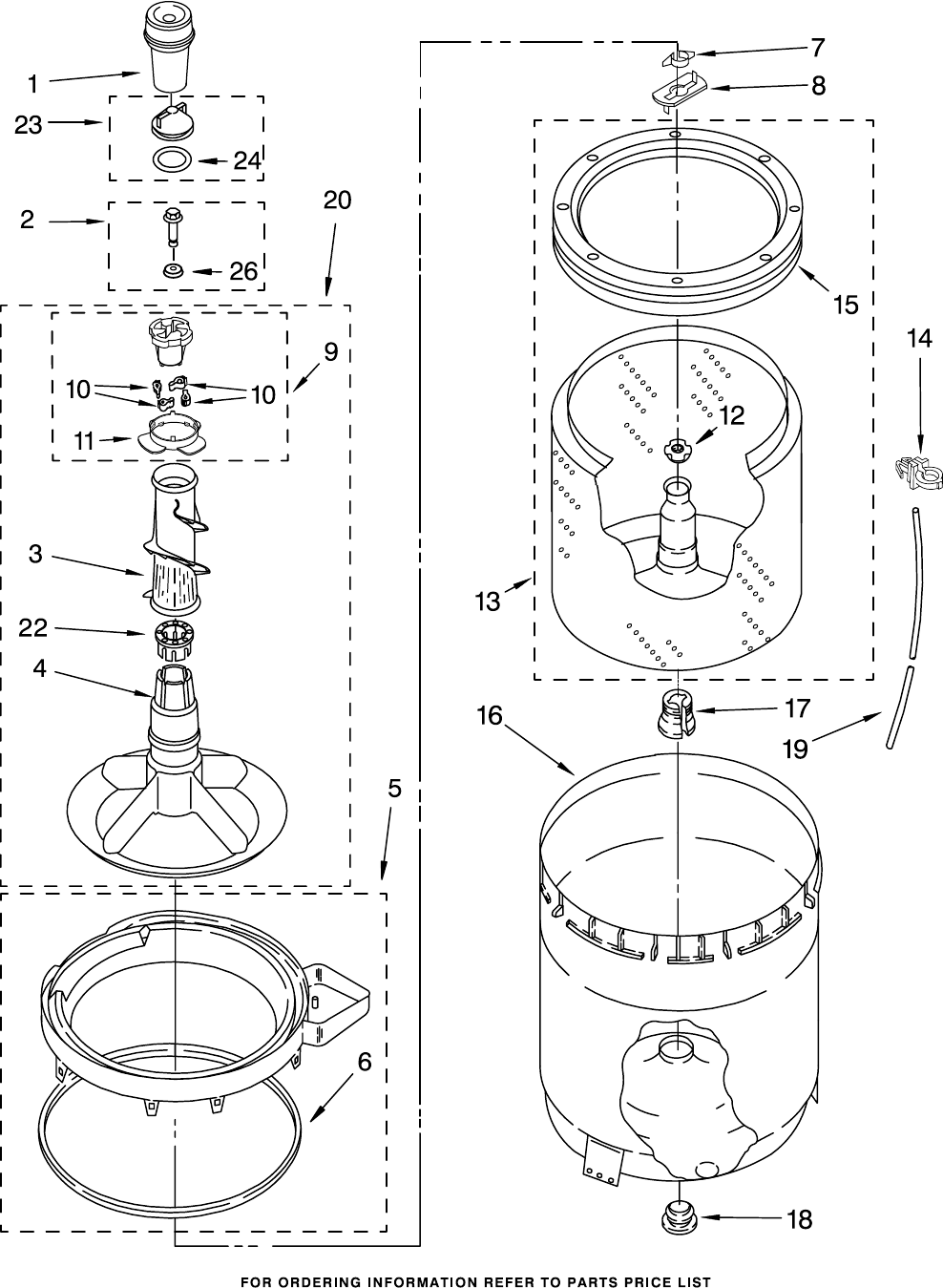 1
23
24
2
26
20
9
10
10
11
3
22
4
5
6
7
8
15
14
12
13
17
16
19
18

FOR ORDERING INFORMATION REFER TO PARTS PRICE LIST