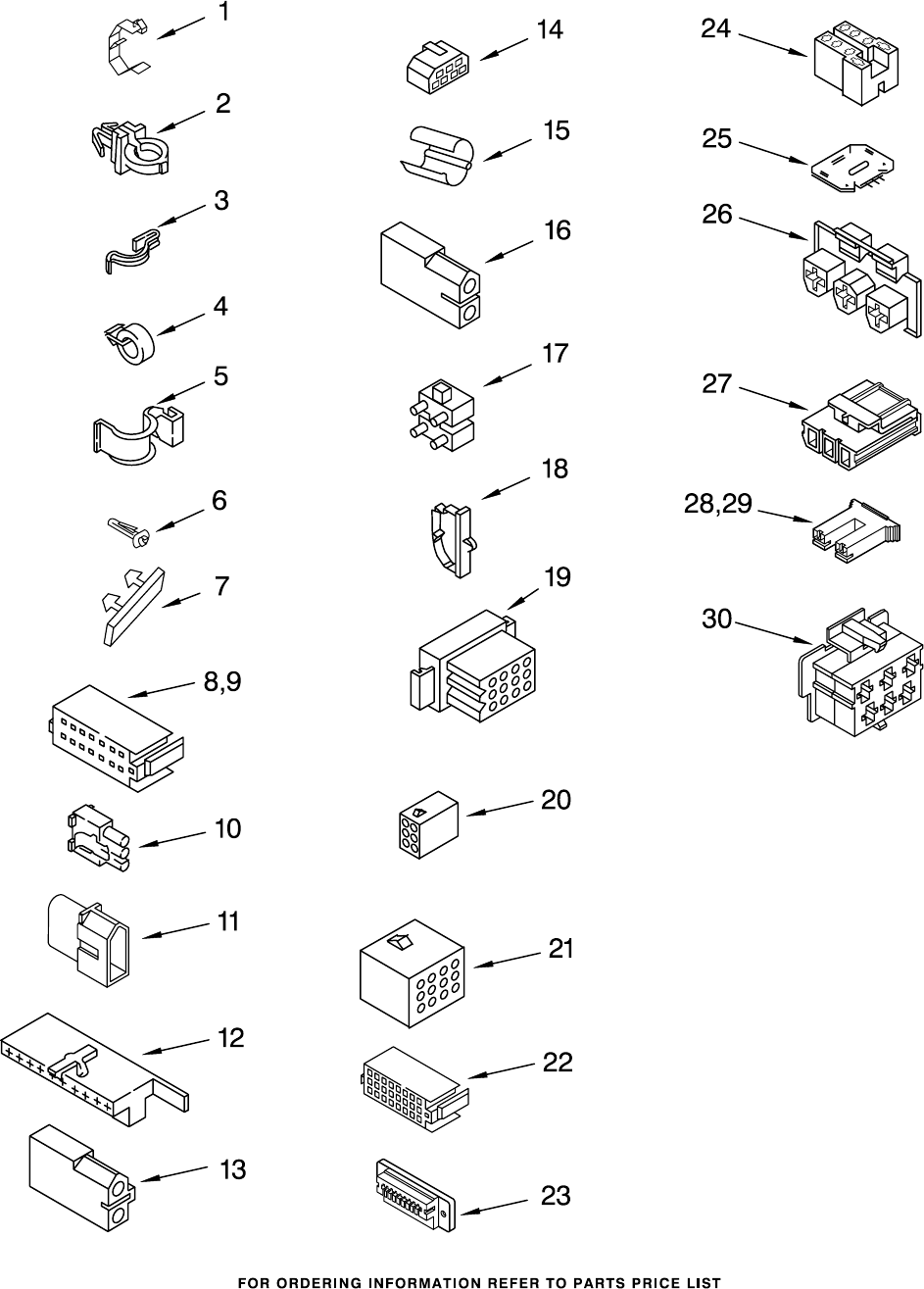 1
2
3
4
5
6
7
8,9
10
11
12
13
14
15
16
17
18
19
20
21
22
23
24
25
26
27
28,29
30

FOR ORDERING INFORMATION REFER TO PARTS PRICE LIST