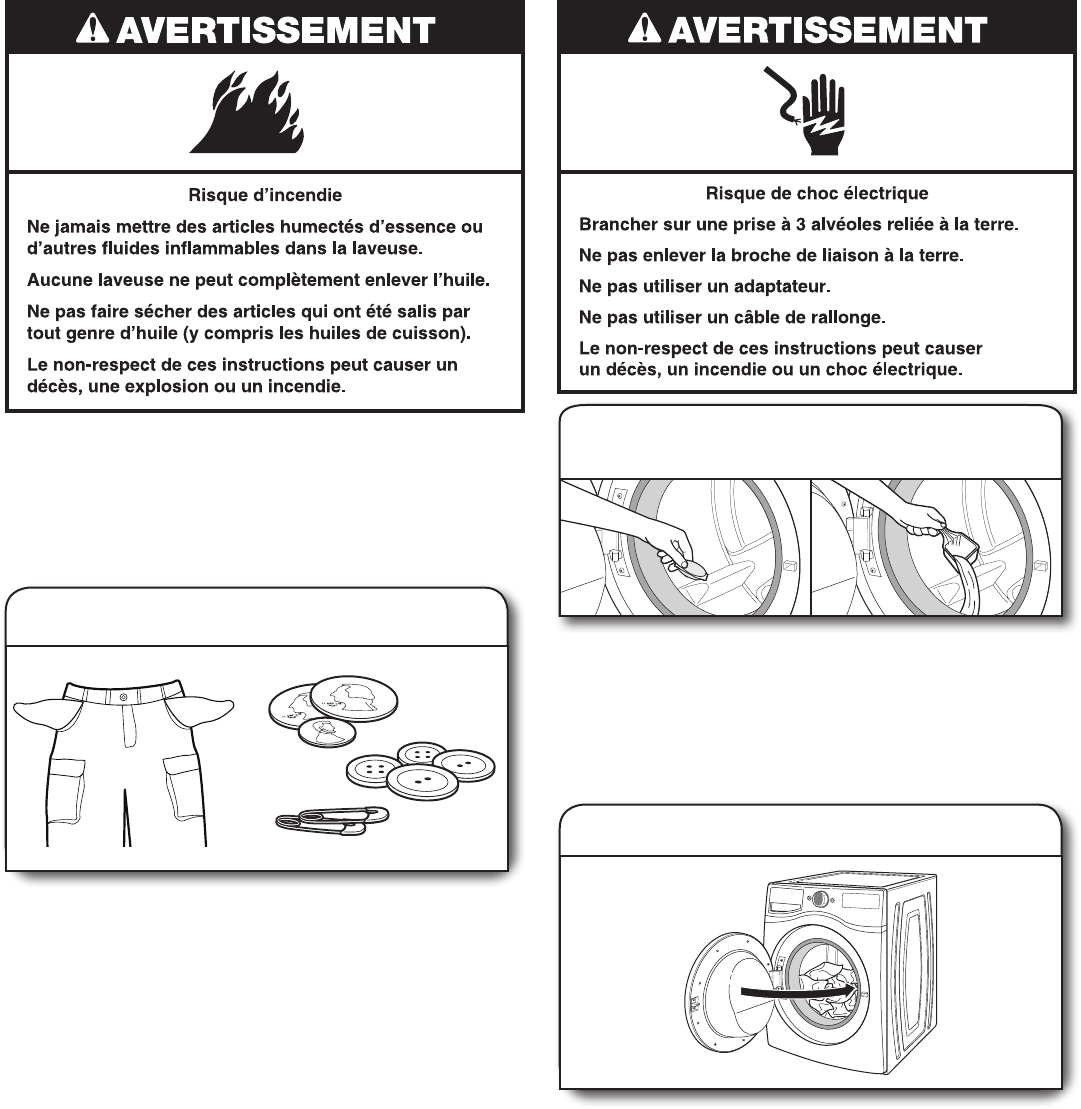 AVERTISSEMENT

Risque d'incendie

Ne jamais mettre des articles humectés d'essence ou d'autres fluides inflammables dans la laveuse.

Aucune laveuse ne peut complètement enlever l'huile.

Ne pas faire sécher des articles qui ont été salis par tout genre d'huile (y compris les huiles de cuisson).

Le non-respect de ces instructions peut causer un décès, une explosion ou un incendie.

AVERTISSEMENT

Risque de choc électrique

Brancher sur une prise à 3 alvéoles reliée à la terre.

Ne pas enlever la broche de liaison à la terre.

Ne pas utiliser un adaptateur.

Ne pas utiliser un câble de rallonge.

Le non-respect de ces instructions peut causer un décès, un incendie ou un choc électrique.