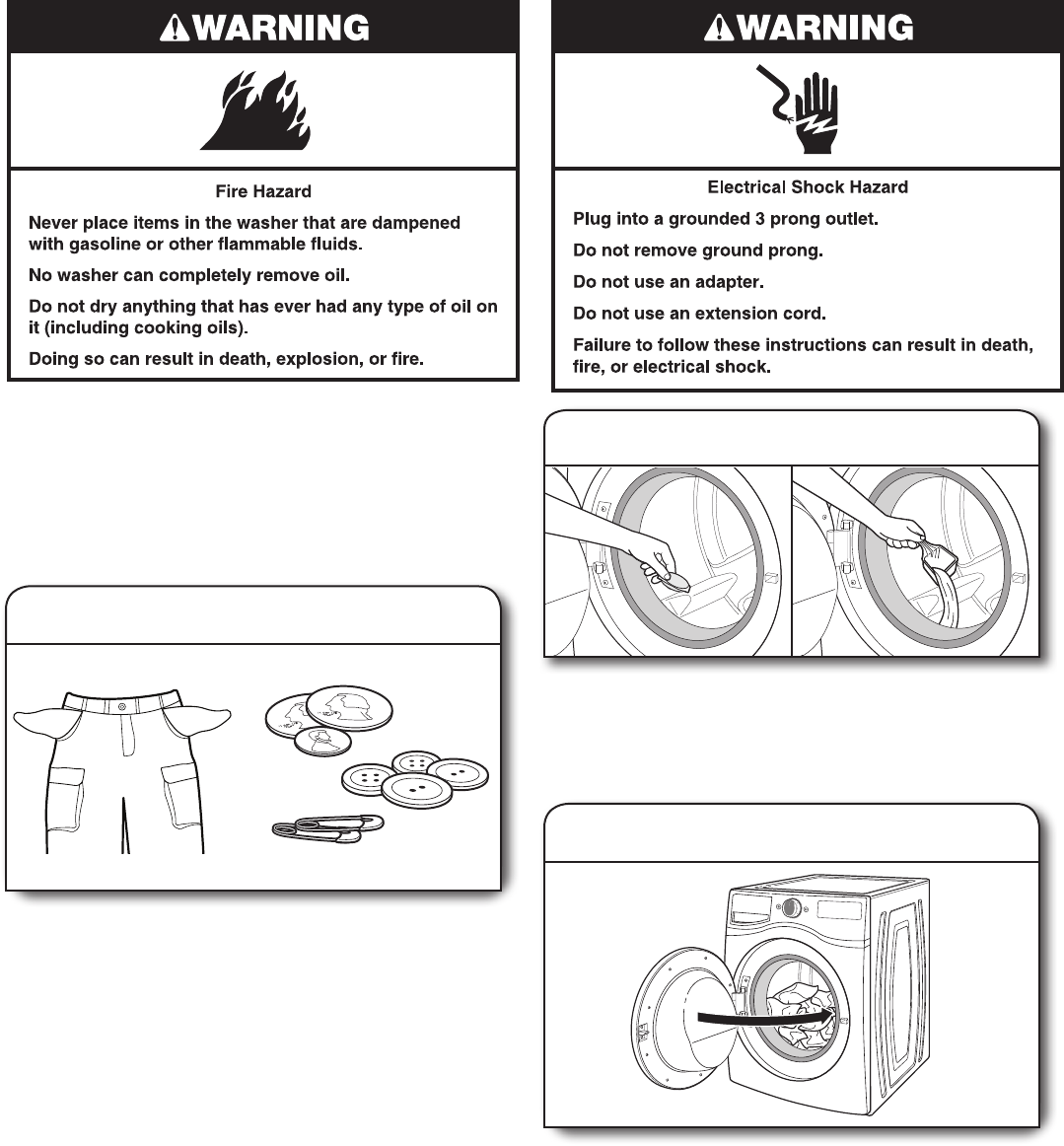 WARNING

Fire Hazard

Never place items in the washer that are dampened with gasoline or other flammable fluids.

No washer can completely remove oil.

Do not dry anything that has ever had any type of oil on it (including cooking oils).

Doing so can result in death, explosion, or fire.

WARNING

Electrical Shock Hazard

Plug into a grounded 3 prong outlet.

Do not remove ground prong.

Do not use an adapter.

Do not use an extension cord.

Failure to follow these instructions can result in death, fire, or electrical shock.