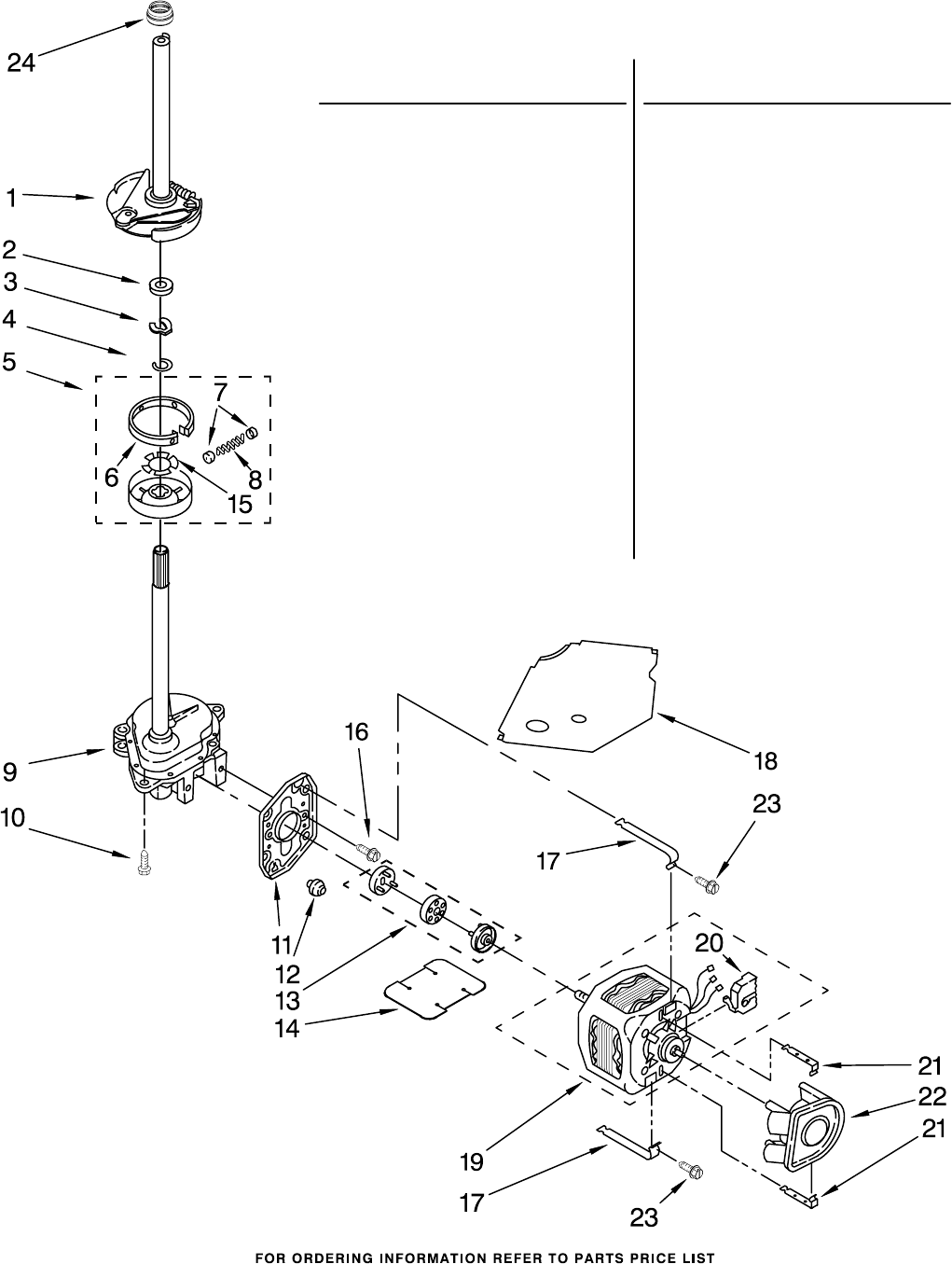 24
1
2
3
4
5
7
6
8
15
9
10
16
18
23
17
11
12
13
14
20
21
22
21
19
17
23

FOR ORDERING INFORMATION REFER TO PARTS PRICE LIST