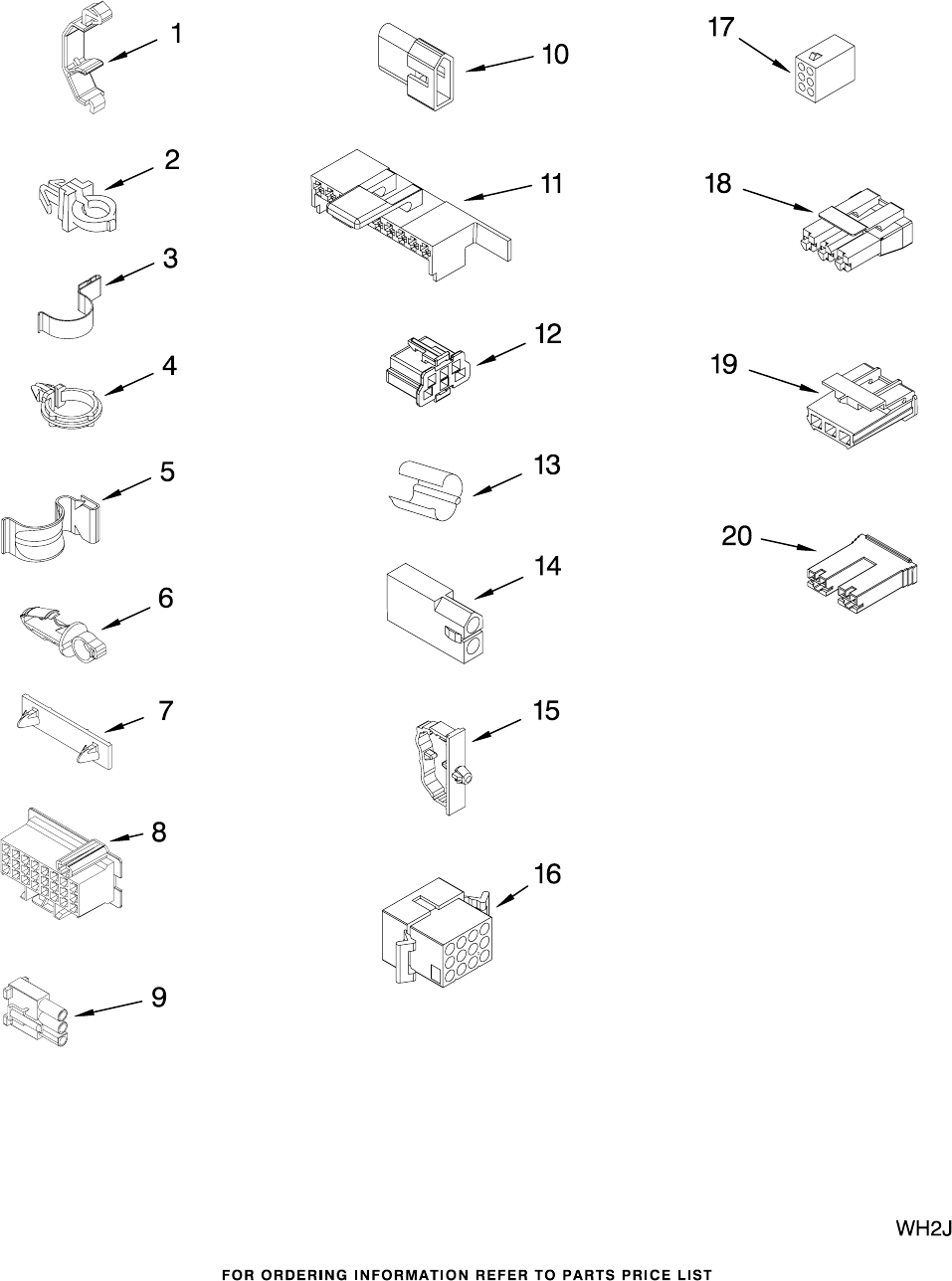 1
2
3
4
5
6
7
8
9
10
11
12
13
14
15
16
17
18
19
20

WH2J

FOR ORDERING INFORMATION REFER TO PARTS PRICE LIST