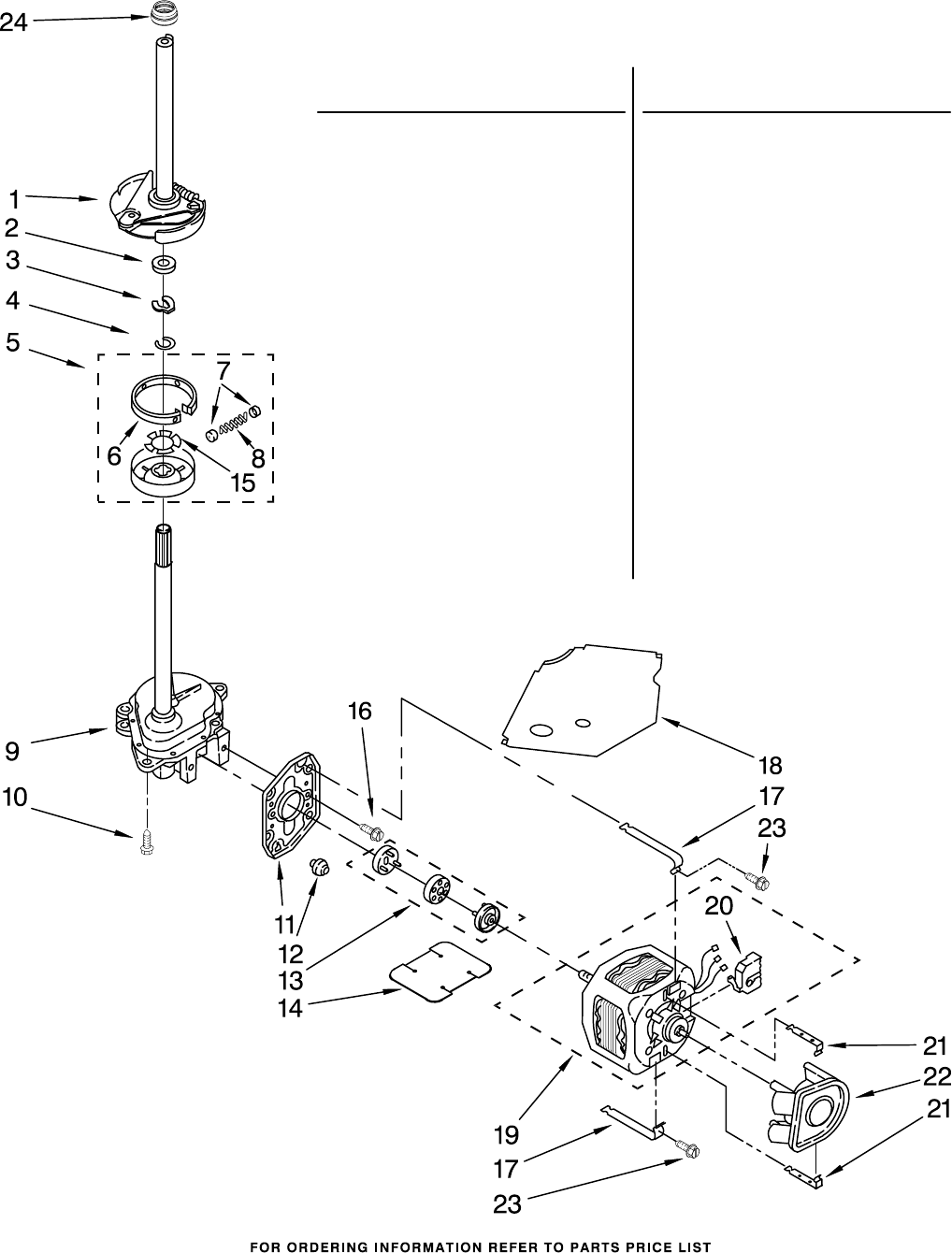 24

1

2

3

4

5

7

6

8

15

9

10

16

18

17

23

20

11

12

13

14

21

22

21

19

17

23

FOR ORDERING INFORMATION REFER TO PARTS PRICE LIST