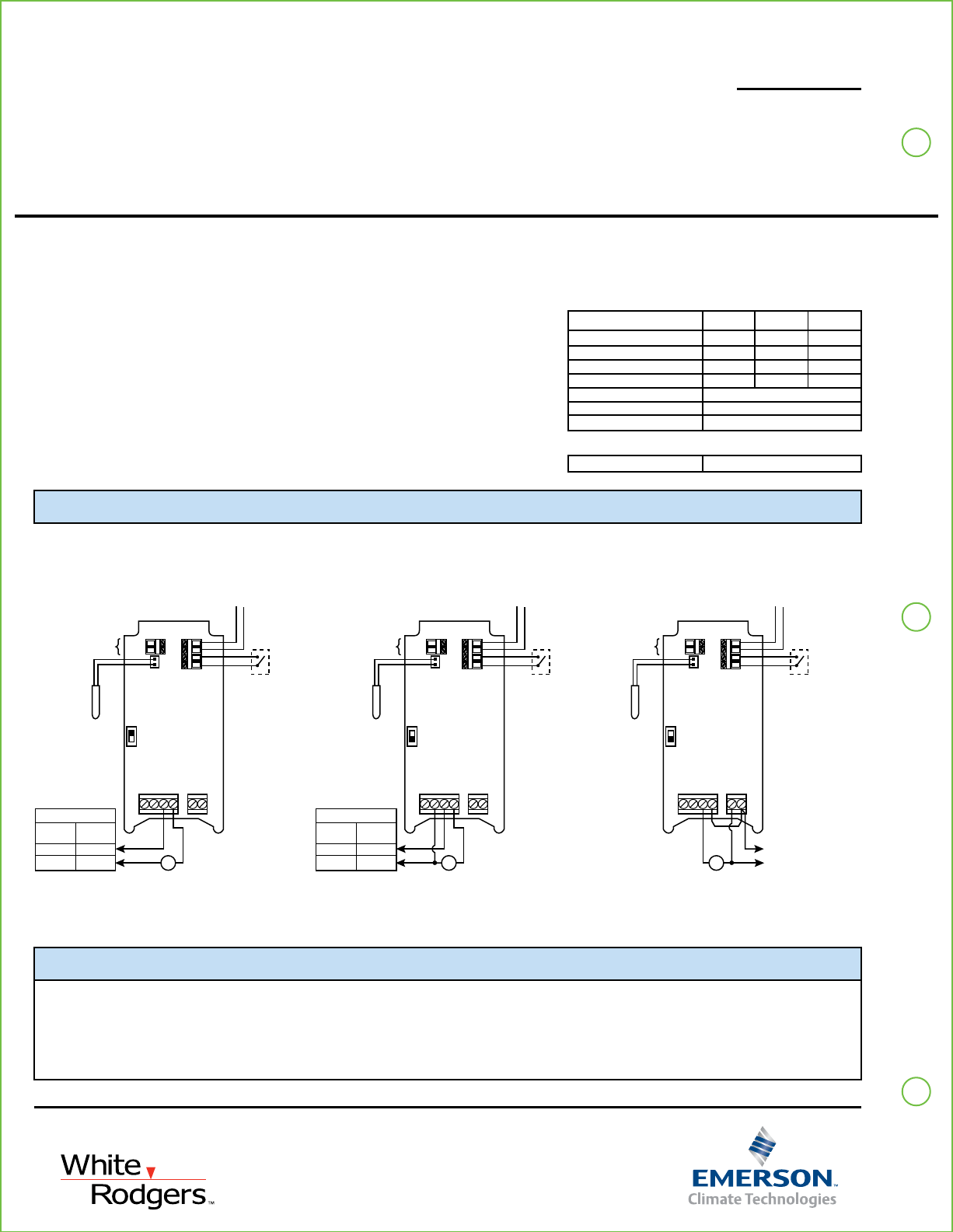 White
Rodgers™

EMERSON.
Climate Technologies