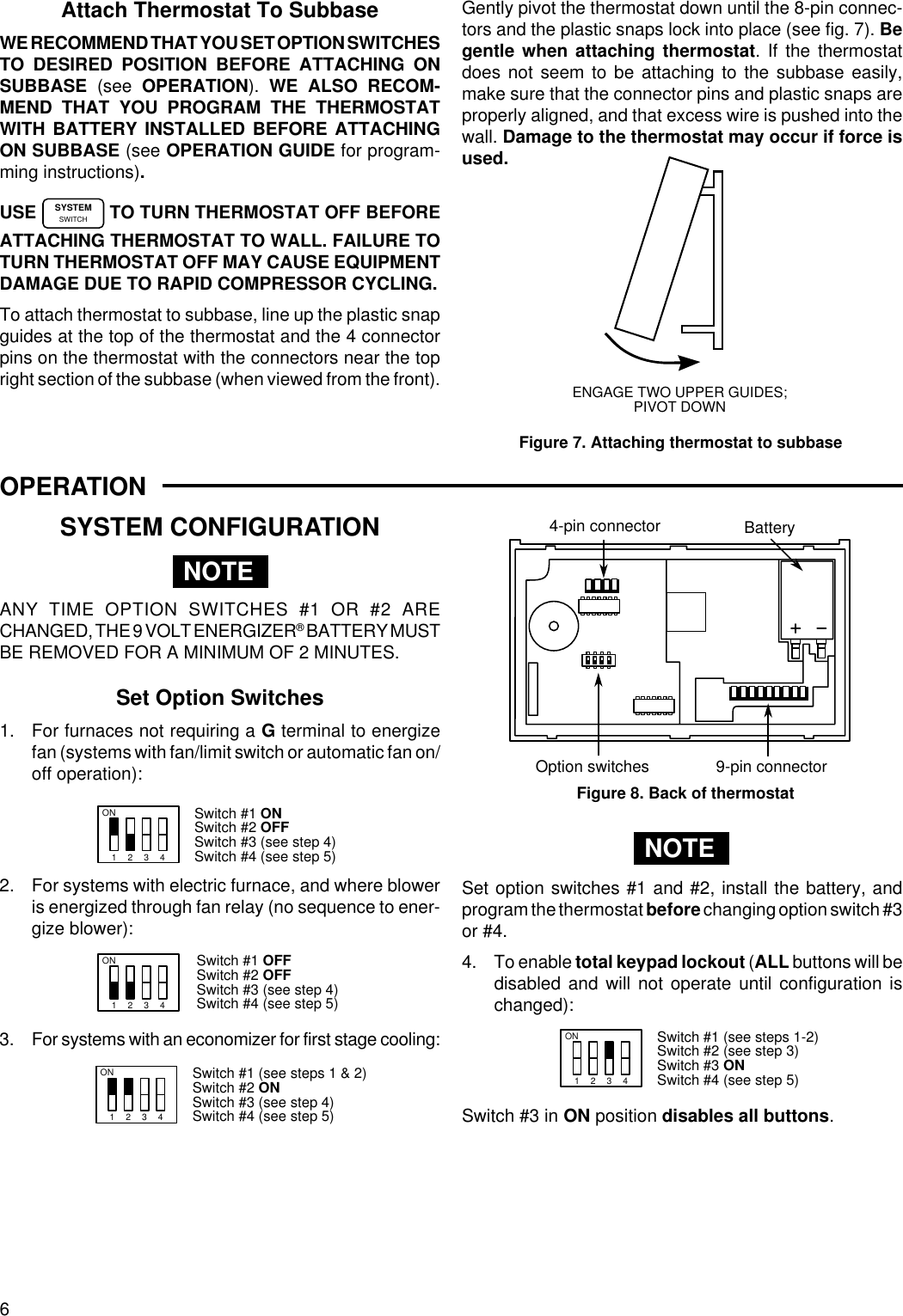 Attach Thermostat To Subbase

WE RECOMMEND THAT YOU SET OPTION SWITCHES TO DESIRED POSITION BEFORE ATTACHING ON SUBBASE (see OPERATION). WE ALSO RECOMMEND THAT YOU PROGRAM THE THERMOSTAT WITH BATTERY INSTALLED BEFORE ATTACHING ON SUBBASE (see OPERATION GUIDE for programming instructions).

USE SYSTEM SWITCH TO TURN THERMOSTAT OFF BEFORE ATTACHING THERMOSTAT TO WALL. FAILURE TO TURN THERMOSTAT OFF MAY CAUSE EQUIPMENT DAMAGE DUE TO RAPID COMPRESSOR CYCLING.

To attach thermostat to subbase, line up the plastic snap guides at the top of the thermostat and the 4 connector pins on the thermostat with the connectors near the top right section of the subbase (when viewed from the front).

Gently pivot the thermostat down until the 8-pin connectors and the plastic snaps lock into place (see fig. 7). Be gentle when attaching thermostat. If the thermostat does not seem to be attaching to the subbase easily, make sure that the connector pins and plastic snaps are properly aligned, and that excess wire is pushed into the wall. Damage to the thermostat may occur if force is used.

ENGAGE TWO UPPER GUIDES; PIVOT DOWN

Figure 7. Attaching thermostat to subbase

OPERATION

SYSTEM CONFIGURATION

NOTE

ANY TIME OPTION SWITCHES #1 OR #2 ARE CHANGED, THE 9 VOLT ENERGIZER® BATTERY MUST BE REMOVED FOR A MINIMUM OF 2 MINUTES.

Set Option Switches

1. For furnaces not requiring a G terminal to energize fan (systems with fan/limit switch or automatic fan on/off operation):

ON
1 2 3 4
Switch #1 ON
Switch #2 OFF
Switch #3 (see step 4)
Switch #4 (see step 5)

2. For systems with electric furnace, and where blower is energized through fan relay (no sequence to energize blower):

ON
1 2 3 4
Switch #1 OFF
Switch #2 OFF
Switch #3 (see step 4)
Switch #4 (see step 5)

3. For systems with an economizer for first stage cooling:

ON
1 2 3 4
Switch #1 (see steps 1 & 2)
Switch #2 ON
Switch #3 (see step 4)
Switch #4 (see step 5)

4-pin connector
Battery
+ −
Option switches
9-pin connector

Figure 8. Back of thermostat

NOTE

Set option switches #1 and #2, install the battery, and program the thermostat before changing option switch #3 or #4.

4. To enable total keypad lockout (ALL buttons will be disabled and will not operate until configuration is changed):

ON
1 2 3 4
Switch #1 (see steps 1-2)
Switch #2 (see step 3)
Switch #3 ON
Switch #4 (see step 5)

Switch #3 in ON position disables all buttons.

6