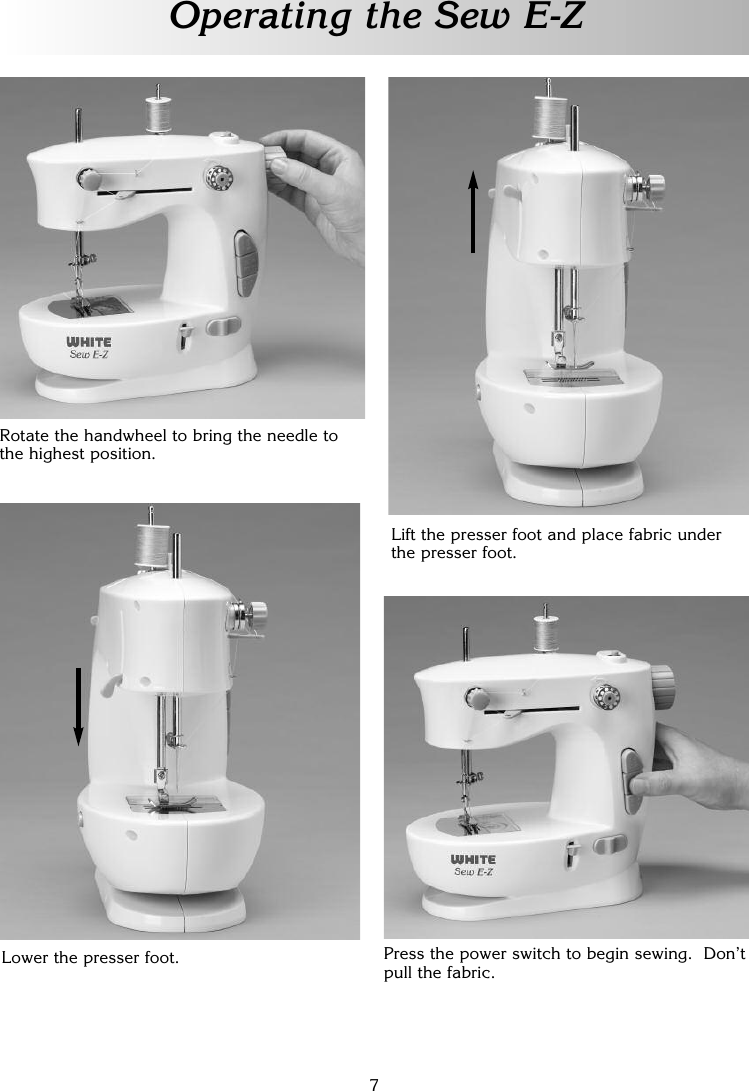 Operating the Sew E-Z

WHITE
Sew E-Z

Rotate the handwheel to bring the needle to the highest position.

Lift the presser foot and place fabric under the presser foot.

Lower the presser foot.

WHITE
Sew E-Z

Press the power switch to begin sewing. Don't pull the fabric.

7