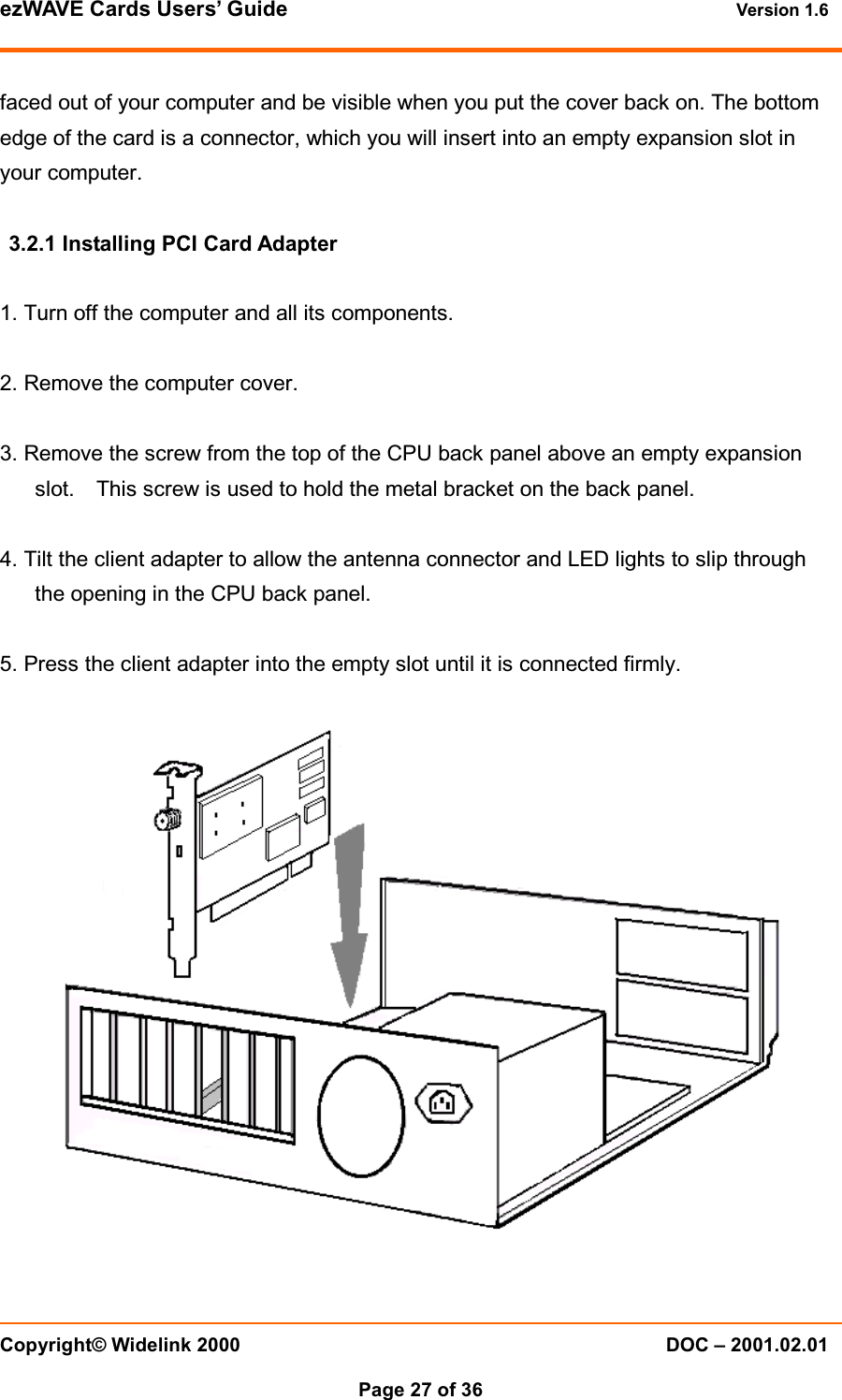 ezWAVE Cards Users' Guide Version 1.6

faced out of your computer and be visible when you put the cover back on. The bottom edge of the card is a connector, which you will insert into an empty expansion slot in your computer.

3.2.1 Installing PCI Card Adapter

1. Turn off the computer and all its components.

2. Remove the computer cover.

3. Remove the screw from the top of the CPU back panel above an empty expansion slot. This screw is used to hold the metal bracket on the back panel.

4. Tilt the client adapter to allow the antenna connector and LED lights to slip through the opening in the CPU back panel.

5. Press the client adapter into the empty slot until it is connected firmly.

Copyright© Widelink 2000 DOC – 2001.02.01

Page 27 of 36