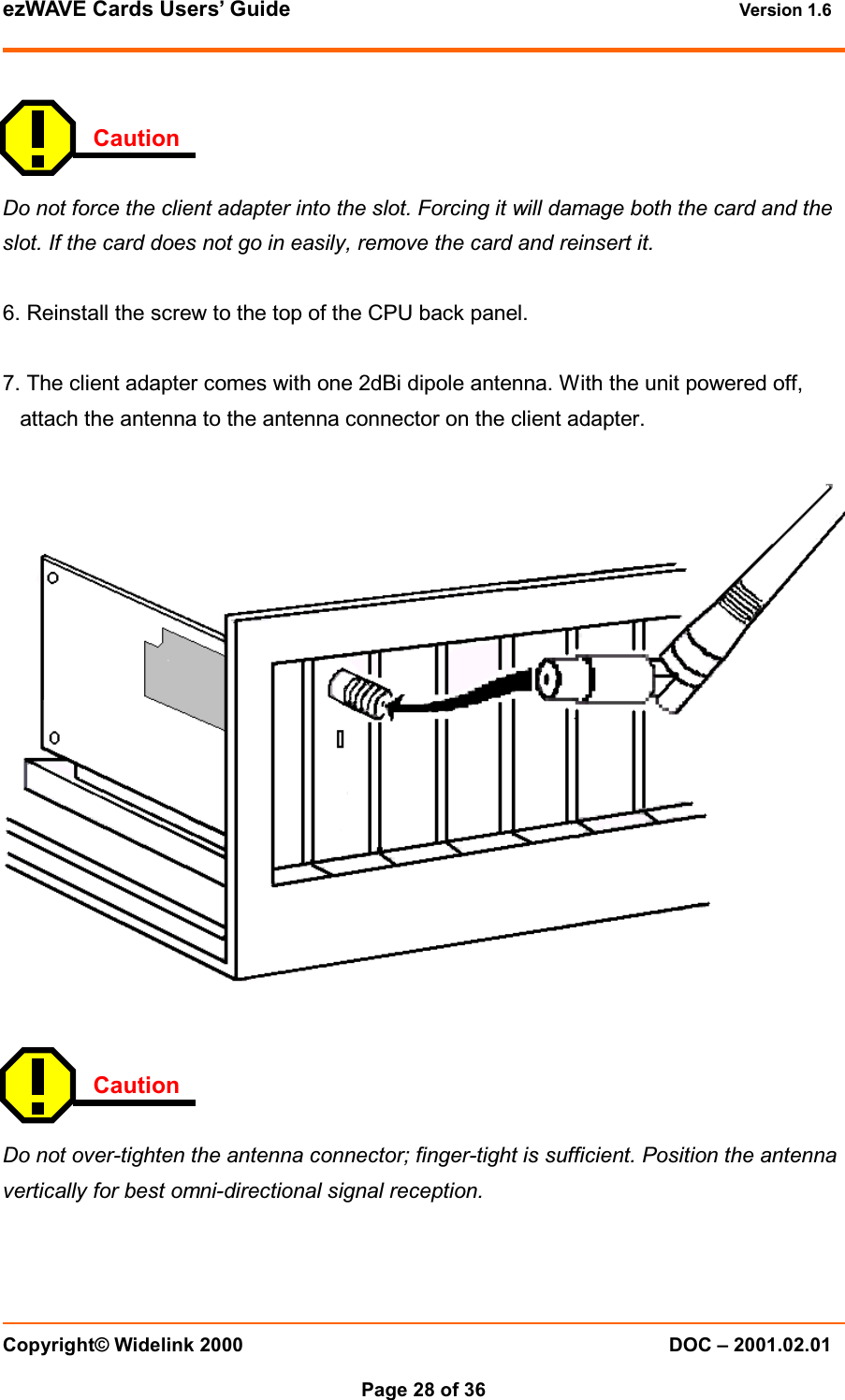 ezWAVE Cards Users' Guide Version 1.6

Caution

Do not force the client adapter into the slot. Forcing it will damage both the card and the slot. If the card does not go in easily, remove the card and reinsert it.

6. Reinstall the screw to the top of the CPU back panel.

7. The client adapter comes with one 2dBi dipole antenna. With the unit powered off, attach the antenna to the antenna connector on the client adapter.

Caution

Do not over-tighten the antenna connector; finger-tight is sufficient. Position the antenna vertically for best omni-directional signal reception.

Copyright© Widelink 2000 DOC – 2001.02.01

Page 28 of 36