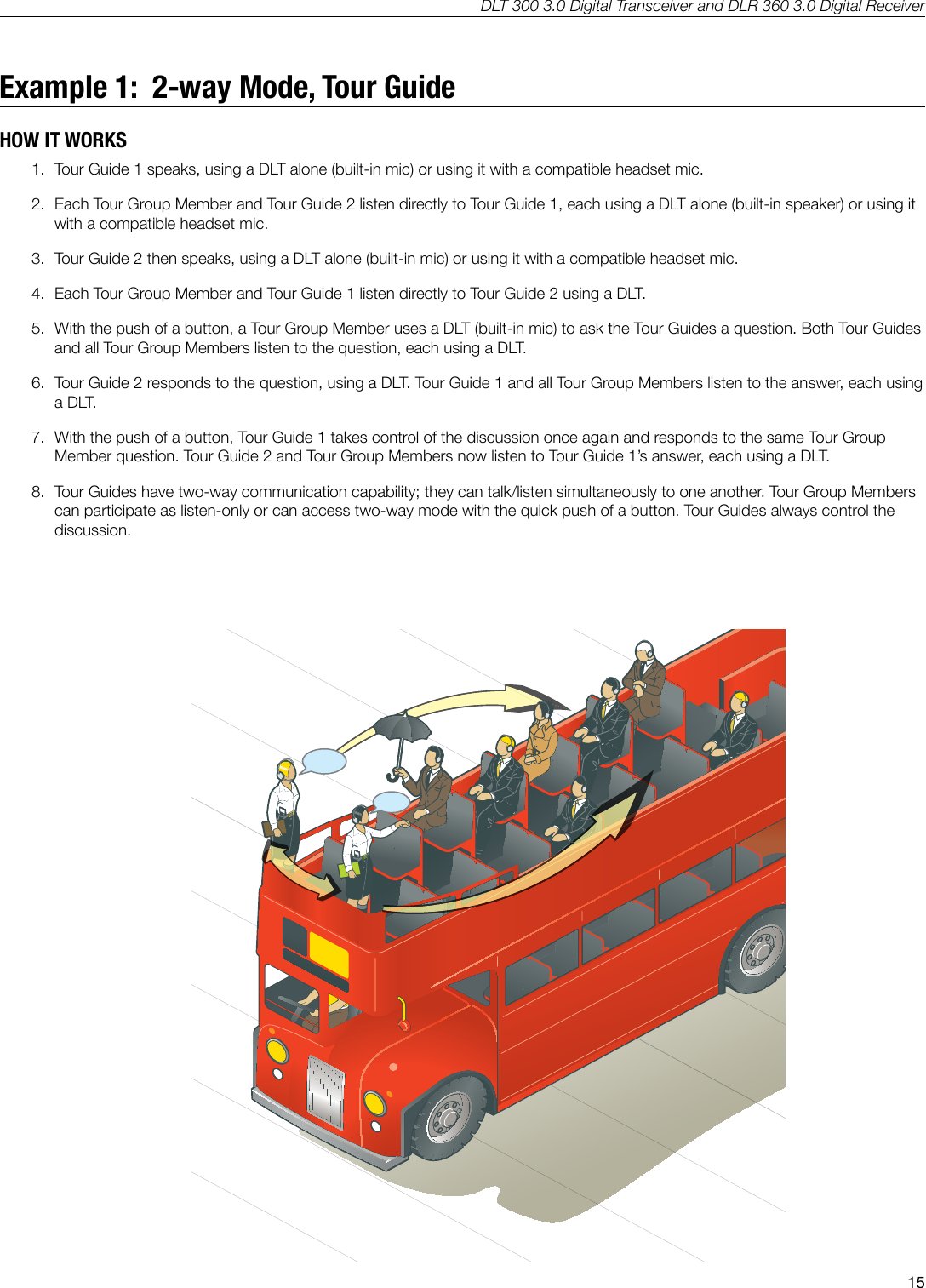 DLT 300 3.0 Digital Transceiver and DLR 360 3.0 Digital Receiver

Example 1: 2-way Mode, Tour Guide

HOW IT WORKS

1. Tour Guide 1 speaks, using a DLT alone (built-in mic) or using it with a compatible headset mic.

2. Each Tour Group Member and Tour Guide 2 listen directly to Tour Guide 1, each using a DLT alone (built-in speaker) or using it with a compatible headset mic.

3. Tour Guide 2 then speaks, using a DLT alone (built-in mic) or using it with a compatible headset mic.

4. Each Tour Group Member and Tour Guide 1 listen directly to Tour Guide 2 using a DLT.

5. With the push of a button, a Tour Group Member uses a DLT (built-in mic) to ask the Tour Guides a question. Both Tour Guides and all Tour Group Members listen to the question, each using a DLT.

6. Tour Guide 2 responds to the question, using a DLT. Tour Guide 1 and all Tour Group Members listen to the answer, each using a DLT.

7. With the push of a button, Tour Guide 1 takes control of the discussion once again and responds to the same Tour Group Member question. Tour Guide 2 and Tour Group Members now listen to Tour Guide 1's answer, each using a DLT.

8. Tour Guides have two-way communication capability; they can talk/listen simultaneously to one another. Tour Group Members can participate as listen-only or can access two-way mode with the quick push of a button. Tour Guides always control the discussion.

15