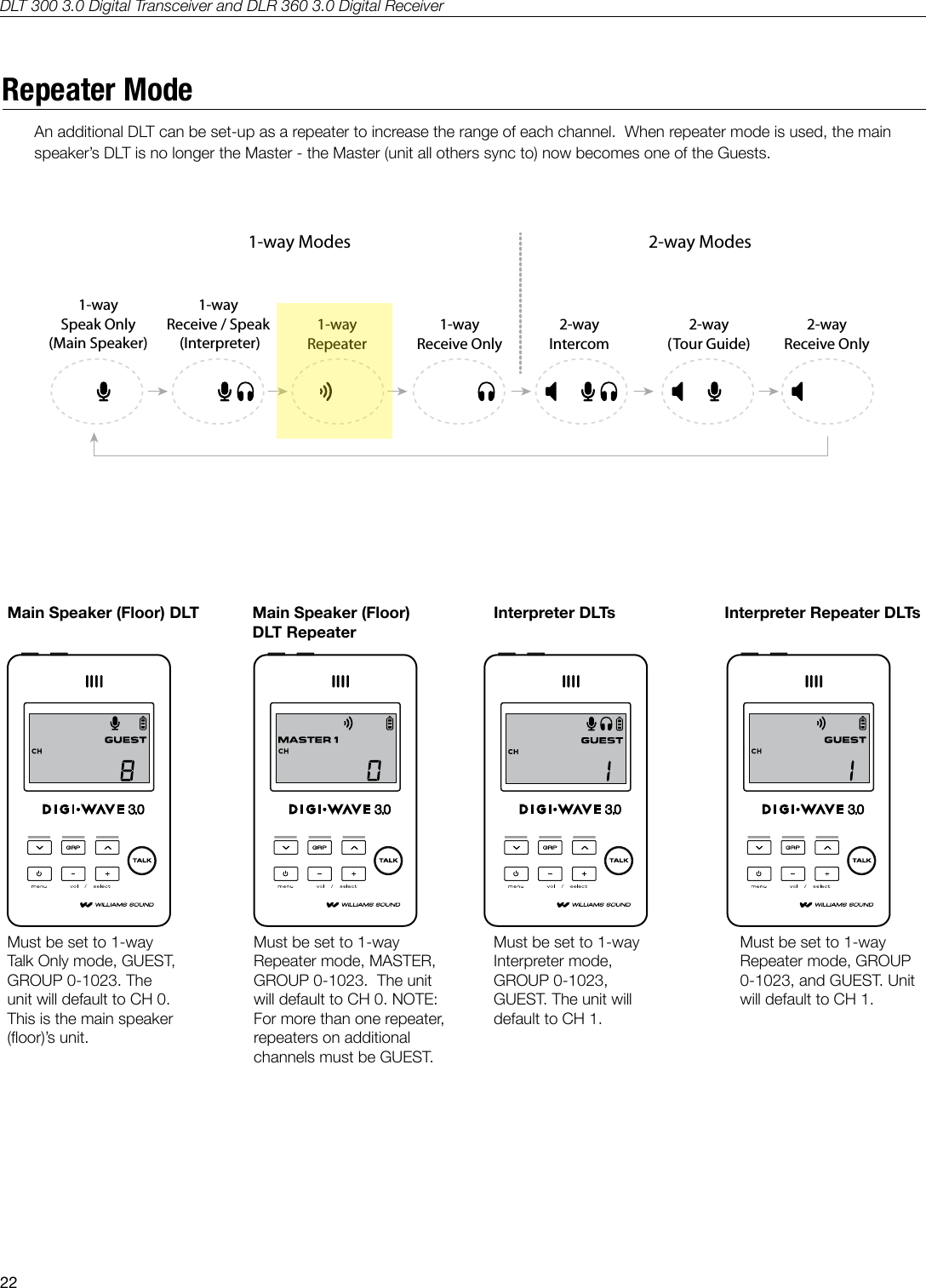 DLT 300 3.0 Digital Transceiver and DLR 360 3.0 Digital Receiver

Repeater Mode

An additional DLT can be set-up as a repeater to increase the range of each channel. When repeater mode is used, the main speaker's DLT is no longer the Master - the Master (unit all others sync to) now becomes one of the Guests.

1-way Modes

2-way Modes

1-way Speak Only (Main Speaker)

1-way Receive / Speak (Interpreter)

1-way Repeater

1-way Receive Only

2-way Intercom

2-way (Tour Guide)

2-way Receive Only

Main Speaker (Floor) DLT

GUEST
CH
8
DIGI•WAVE 3.0
GRP
TALK
menu vol / select
WILLIAMS SOUND

Must be set to 1-way Talk Only mode, GUEST, GROUP 0-1023. The unit will default to CH 0. This is the main speaker (floor)'s unit.

Main Speaker (Floor) DLT Repeater

MASTER 1
CH
0
DIGI•WAVE 3.0
GRP
TALK
menu vol / select
WILLIAMS SOUND

Must be set to 1-way Repeater mode, MASTER, GROUP 0-1023. The unit will default to CH 0. NOTE: For more than one repeater, repeaters on additional channels must be GUEST.

Interpreter DLTs

GUEST
CH
1
DIGI•WAVE 3.0
GRP
TALK
menu vol / select
WILLIAMS SOUND

Must be set to 1-way Interpreter mode, GROUP 0-1023, GUEST. The unit will default to CH 1.

Interpreter Repeater DLTs

GUEST
CH
1
DIGI•WAVE 3.0
GRP
TALK
menu vol / select
WILLIAMS SOUND

Must be set to 1-way Repeater mode, GROUP 0-1023, and GUEST. Unit will default to CH 1.

22