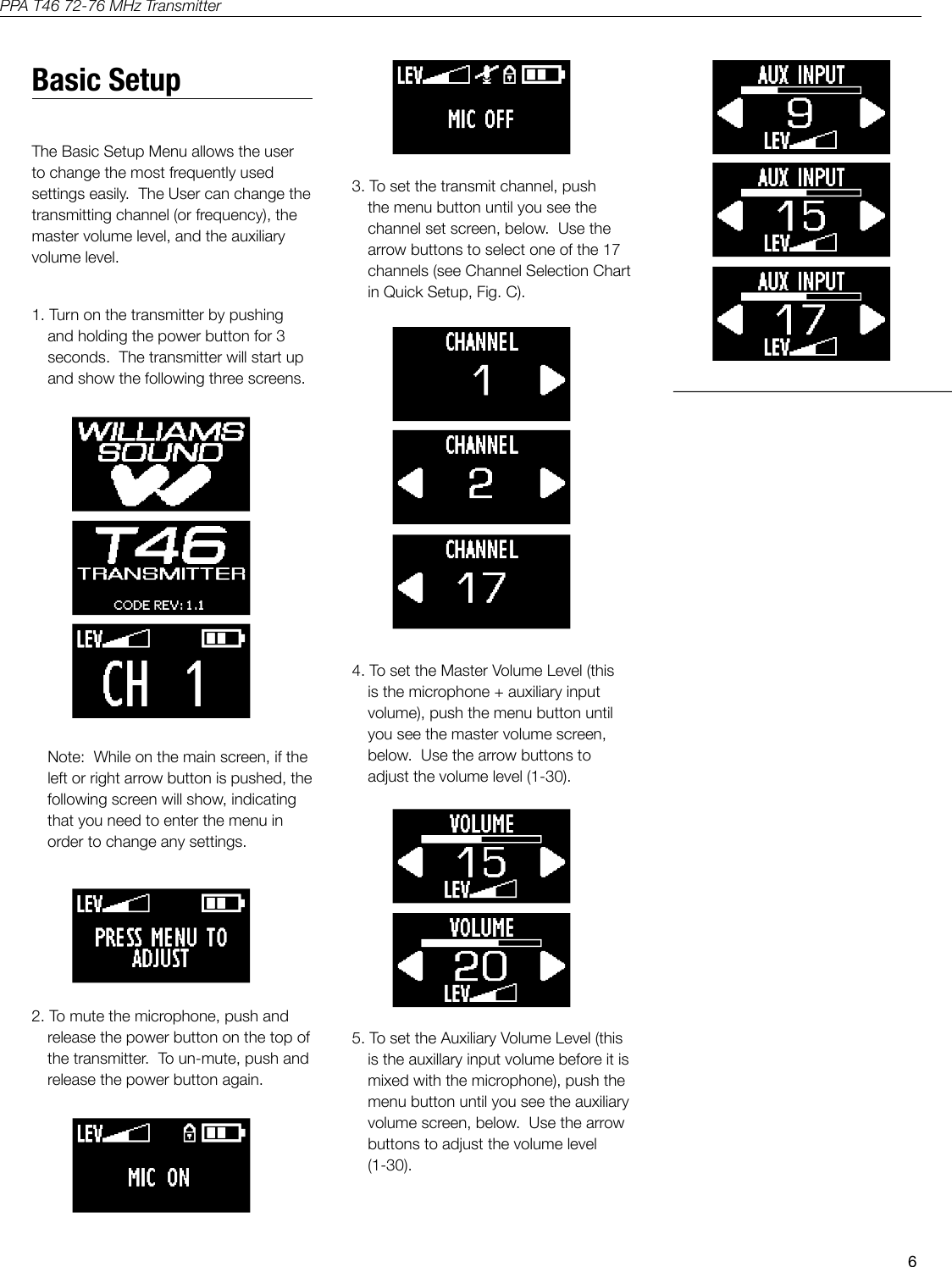 PPA T46 72-76 MHz Transmitter

Basic Setup

The Basic Setup Menu allows the user to change the most frequently used settings easily. The User can change the transmitting channel (or frequency), the master volume level, and the auxiliary volume level.

1. Turn on the transmitter by pushing and holding the power button for 3 seconds. The transmitter will start up and show the following three screens.

WILLIAMS SOUND

T46 TRANSMITTER
CODE REV: 1.1

LEV
CH 1

Note: While on the main screen, if the left or right arrow button is pushed, the following screen will show, indicating that you need to enter the menu in order to change any settings.

LEV
PRESS MENU TO ADJUST

2. To mute the microphone, push and release the power button on the top of the transmitter. To un-mute, push and release the power button again.

LEV
MIC ON

LEV
MIC OFF

3. To set the transmit channel, push the menu button until you see the channel set screen, below. Use the arrow buttons to select one of the 17 channels (see Channel Selection Chart in Quick Setup, Fig. C).

CHANNEL
1

CHANNEL
2

CHANNEL
17

4. To set the Master Volume Level (this is the microphone + auxiliary input volume), push the menu button until you see the master volume screen, below. Use the arrow buttons to adjust the volume level (1-30).

VOLUME
15
LEV

VOLUME
20
LEV

5. To set the Auxiliary Volume Level (this is the auxillary input volume before it is mixed with the microphone), push the menu button until you see the auxiliary volume screen, below. Use the arrow buttons to adjust the volume level (1-30).

AUX INPUT
9
LEV

AUX INPUT
15
LEV

AUX INPUT
17
LEV

6