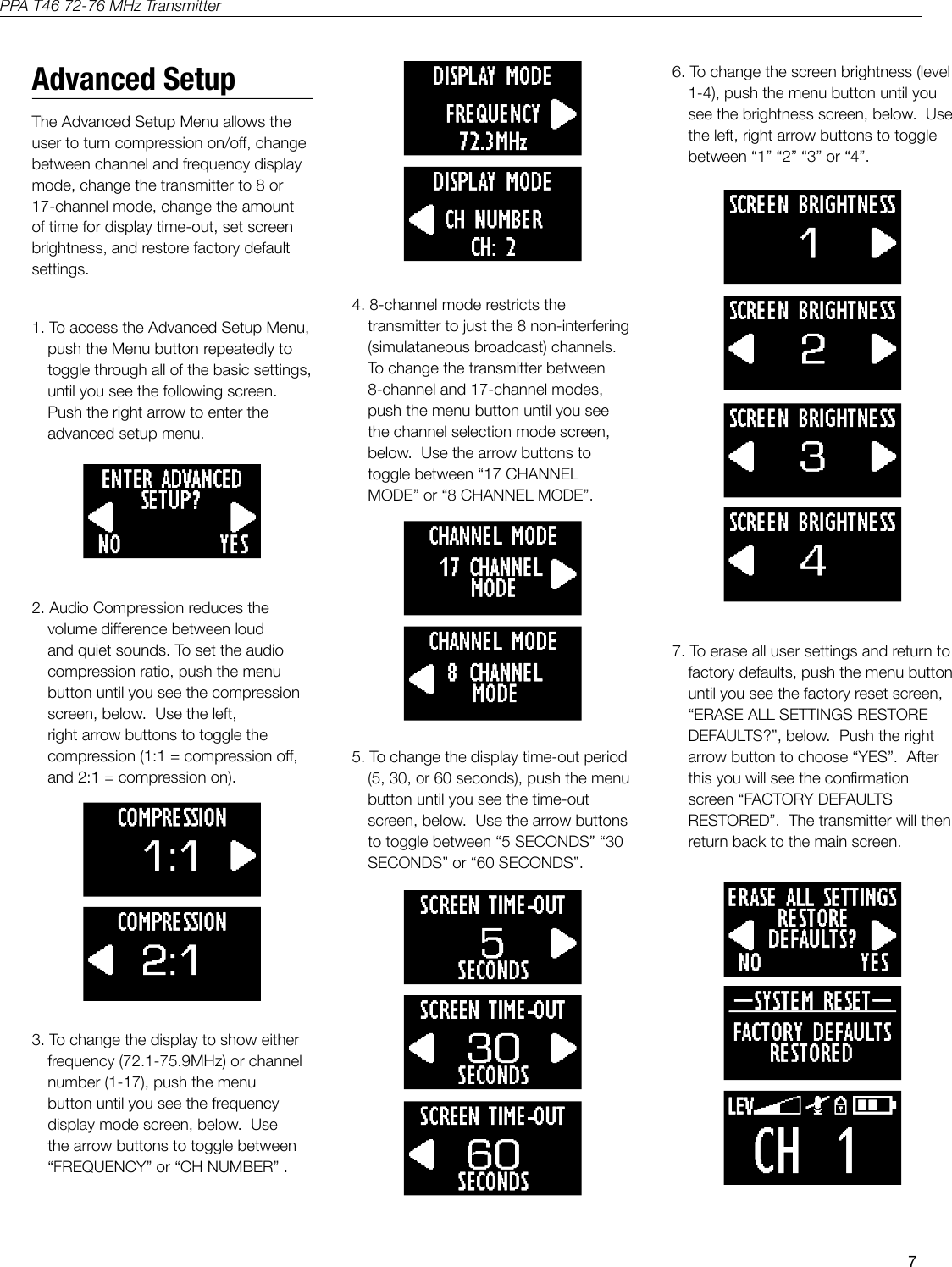 PPA T46 72-76 MHz Transmitter

Advanced Setup

The Advanced Setup Menu allows the user to turn compression on/off, change between channel and frequency display mode, change the transmitter to 8 or 17-channel mode, change the amount of time for display time-out, set screen brightness, and restore factory default settings.

1. To access the Advanced Setup Menu, push the Menu button repeatedly to toggle through all of the basic settings, until you see the following screen. Push the right arrow to enter the advanced setup menu.

ENTER ADVANCED SETUP?
NO YES

2. Audio Compression reduces the volume difference between loud and quiet sounds. To set the audio compression ratio, push the menu button until you see the compression screen, below. Use the left, right arrow buttons to toggle the compression (1:1 = compression off, and 2:1 = compression on).

COMPRESSION
1:1

COMPRESSION
2:1

3. To change the display to show either frequency (72.1-75.9MHz) or channel number (1-17), push the menu button until you see the frequency display mode screen, below. Use the arrow buttons to toggle between “FREQUENCY” or “CH NUMBER” .

DISPLAY MODE
FREQUENCY
72.3MHz

DISPLAY MODE
CH NUMBER
CH: 2

4. 8-channel mode restricts the transmitter to just the 8 non-interfering (simulataneous broadcast) channels. To change the transmitter between 8-channel and 17-channel modes, push the menu button until you see the channel selection mode screen, below. Use the arrow buttons to toggle between “17 CHANNEL MODE” or “8 CHANNEL MODE”.

CHANNEL MODE
17 CHANNEL MODE

CHANNEL MODE
8 CHANNEL MODE

5. To change the display time-out period (5, 30, or 60 seconds), push the menu button until you see the time-out screen, below. Use the arrow buttons to toggle between “5 SECONDS” “30 SECONDS” or “60 SECONDS”.

SCREEN TIME-OUT
5
SECONDS

SCREEN TIME-OUT
30
SECONDS

SCREEN TIME-OUT
60
SECONDS

6. To change the screen brightness (level 1-4), push the menu button until you see the brightness screen, below. Use the left, right arrow buttons to toggle between “1” “2” “3” or “4”.

SCREEN BRIGHTNESS
1

SCREEN BRIGHTNESS
2

SCREEN BRIGHTNESS
3

SCREEN BRIGHTNESS
4

7. To erase all user settings and return to factory defaults, push the menu button until you see the factory reset screen, “ERASE ALL SETTINGS RESTORE DEFAULTS?”, below. Push the right arrow button to choose “YES”. After this you will see the confirmation screen “FACTORY DEFAULTS RESTORED”. The transmitter will then return back to the main screen.

ERASE ALL SETTINGS
RESTORE DEFAULTS?
NO YES

—SYSTEM RESET—
FACTORY DEFAULTS
RESTORED

LEV
CH 1

7