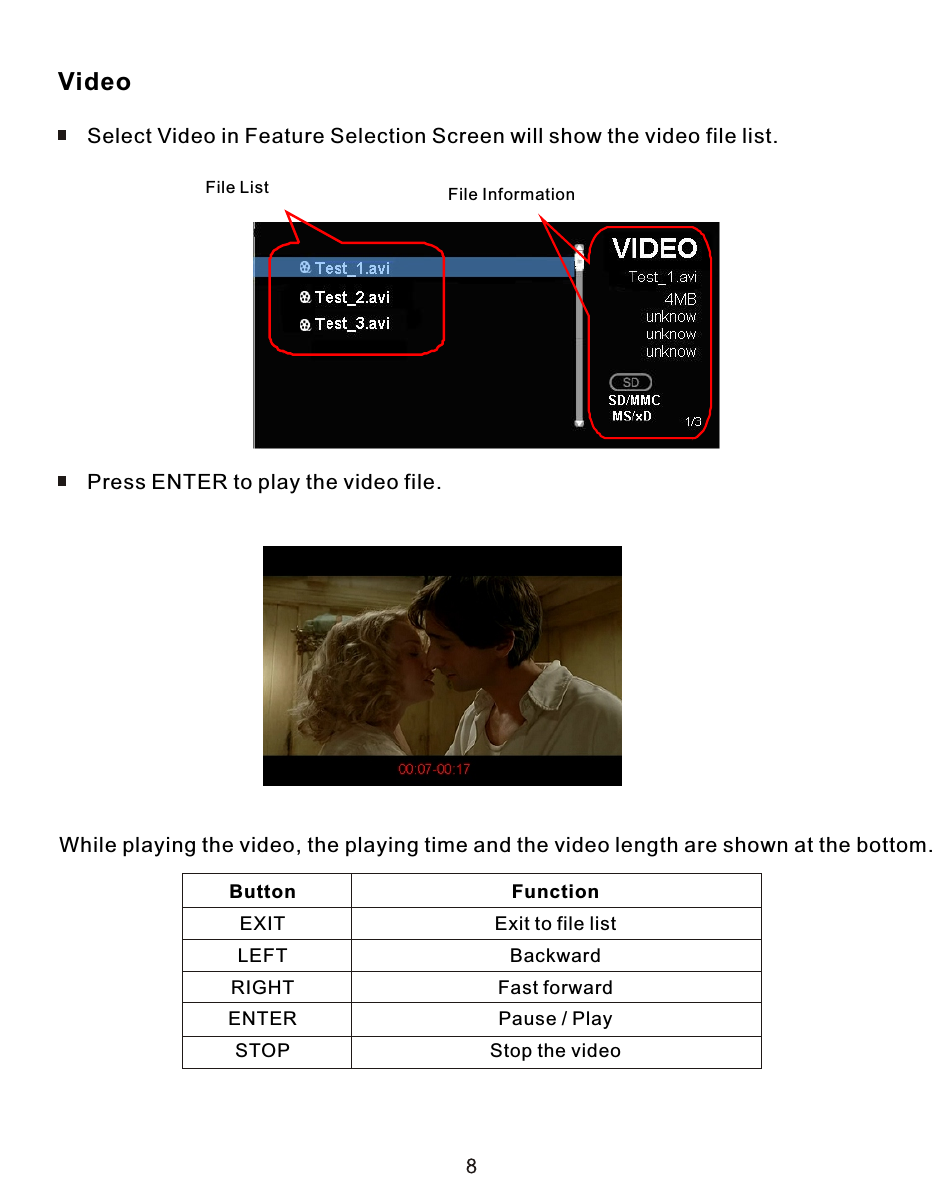 Video

Select Video in Feature Selection Screen will show the video file list.

File List

File Information

Test_1.avi
Test_2.avi
Test_3.avi

VIDEO
Test_1.avi
4MB
unknow
unknow
unknow

SD
SD/MMC
MS/xD
1/3

Press ENTER to play the video file.

00:07-00:17

While playing the video, the playing time and the video length are shown at the bottom.

| Button | Function |
|---|---|
| EXIT | Exit to file list |
| LEFT | Backward |
| RIGHT | Fast forward |
| ENTER | Pause / Play |
| STOP | Stop the video |

8