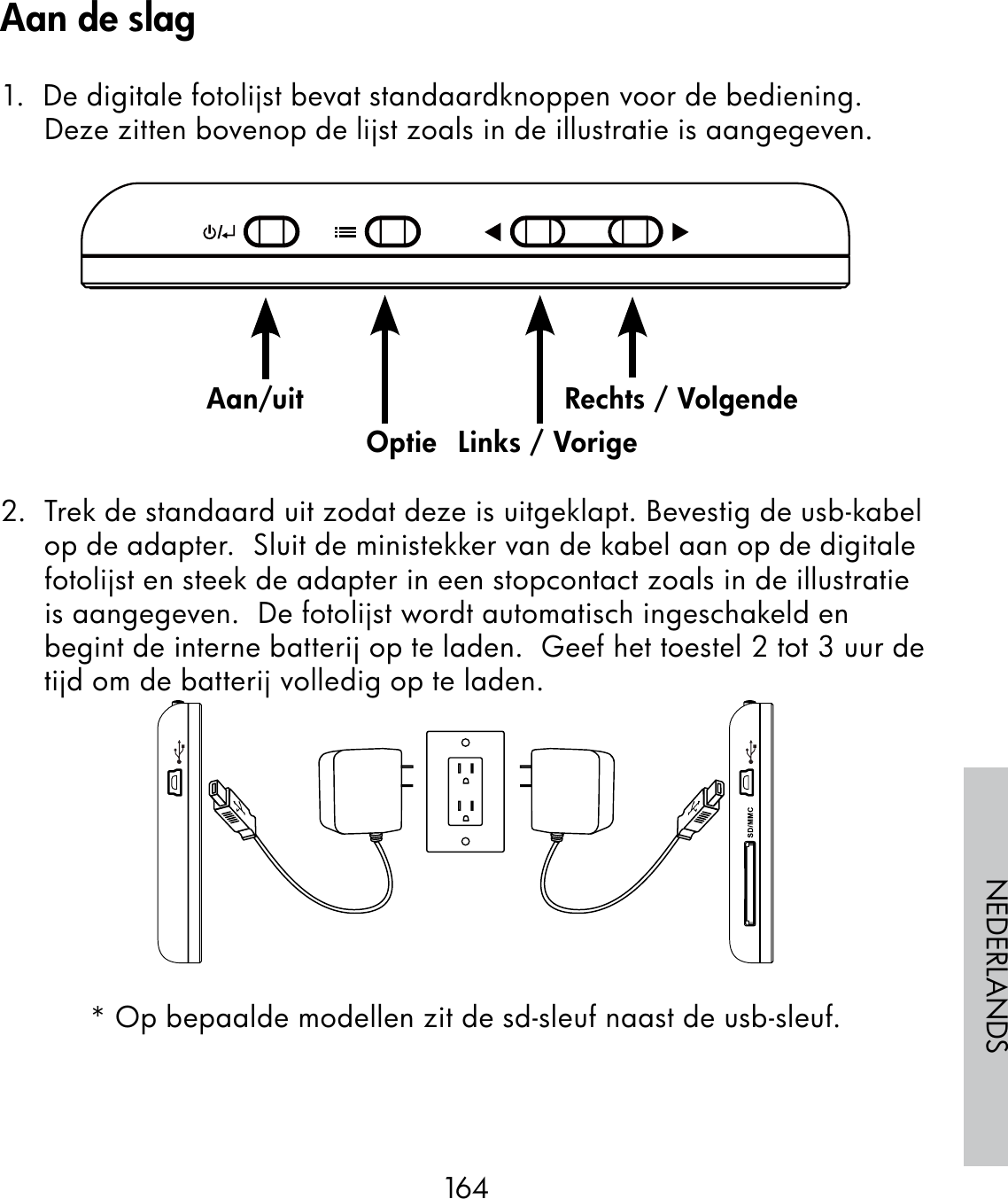 Aan de slag

1. De digitale fotolijst bevat standaardknoppen voor de bediening. Deze zitten bovenop de lijst zoals in de illustratie is aangegeven.

Aan/uit

Optie

Links / Vorige

Rechts / Volgende

2. Trek de standaard uit zodat deze is uitgeklapt. Bevestig de usb-kabel op de adapter. Sluit de ministekker van de kabel aan op de digitale fotolijst en steek de adapter in een stopcontact zoals in de illustratie is aangegeven. De fotolijst wordt automatisch ingeschakeld en begint de interne batterij op te laden. Geef het toestel 2 tot 3 uur de tijd om de batterij volledig op te laden.

SD/MMC

* Op bepaalde modellen zit de sd-sleuf naast de usb-sleuf.

NEDERLANDS

164