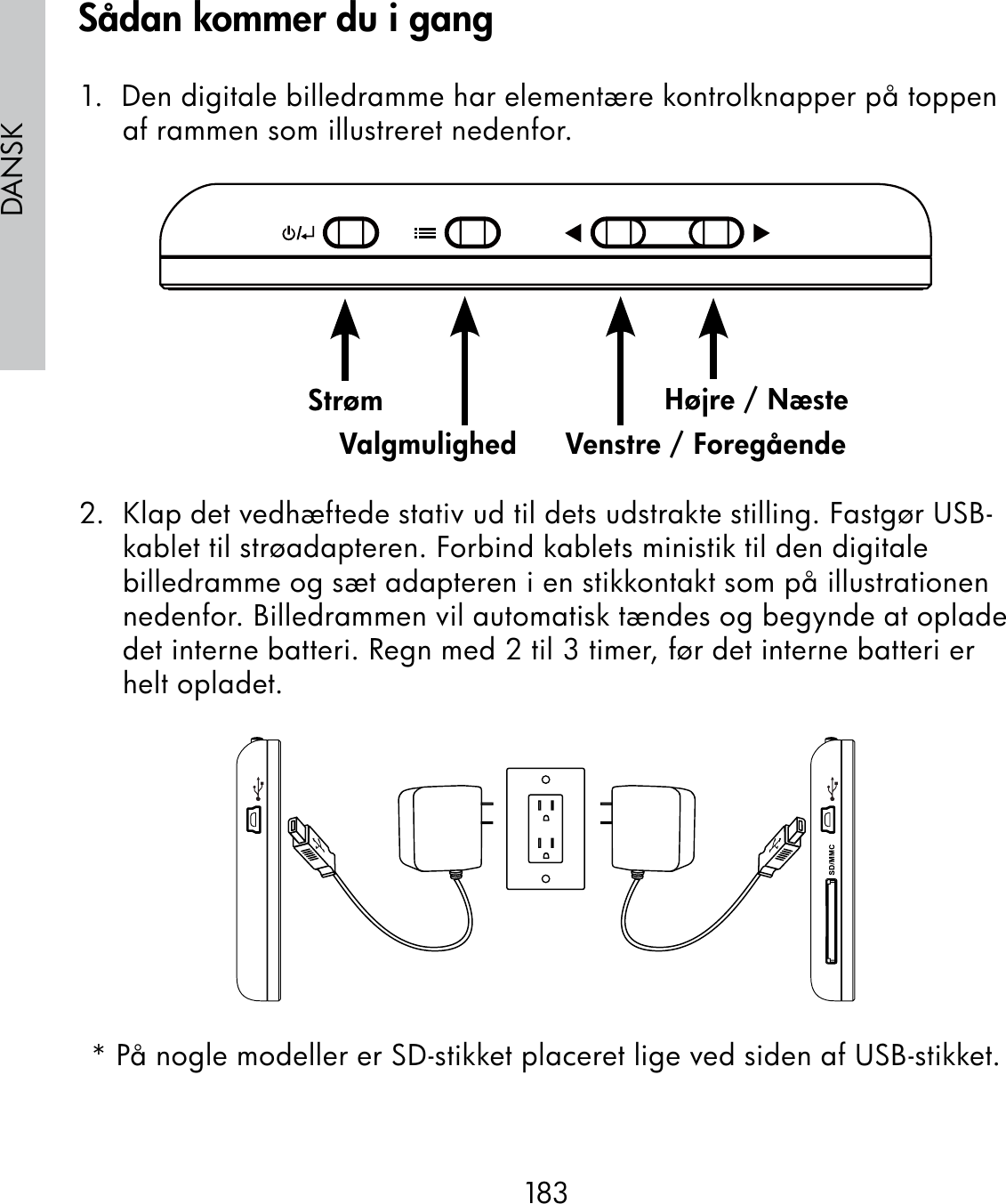 DANSK

Sådan kommer du i gang

1. Den digitale billedramme har elementære kontrolknapper på toppen af rammen som illustreret nedenfor.

Strøm
Valgmulighed
Venstre / Foregående
Højre / Næste

2. Klap det vedhæftede stativ ud til dets udstrakte stilling. Fastgør USB-kablet til strøadapteren. Forbind kablets ministik til den digitale billedramme og sæt adapteren i en stikkontakt som på illustrationen nedenfor. Billedrammen vil automatisk tændes og begynde at oplade det interne batteri. Regn med 2 til 3 timer, før det interne batteri er helt opladet.

SD/MMC

* På nogle modeller er SD-stikket placeret lige ved siden af USB-stikket.

183