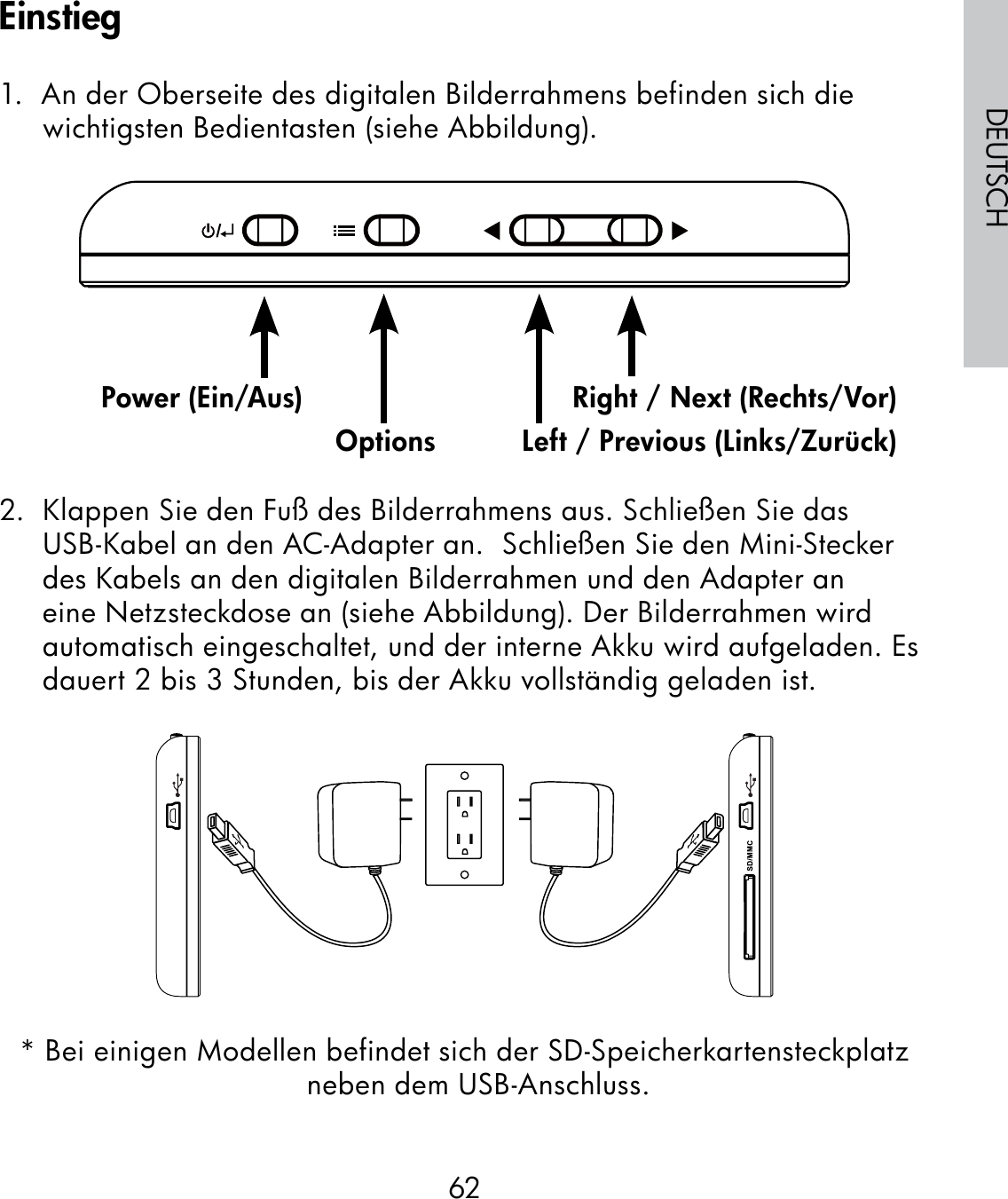 Einstieg

DEUTSCH

1. An der Oberseite des digitalen Bilderrahmens befinden sich die wichtigsten Bedientasten (siehe Abbildung).

Power (Ein/Aus)

Options

Right / Next (Rechts/Vor)

Left / Previous (Links/Zurück)

2. Klappen Sie den Fuß des Bilderrahmens aus. Schließen Sie das USB-Kabel an den AC-Adapter an. Schließen Sie den Mini-Stecker des Kabels an den digitalen Bilderrahmen und den Adapter an eine Netzsteckdose an (siehe Abbildung). Der Bilderrahmen wird automatisch eingeschaltet, und der interne Akku wird aufgeladen. Es dauert 2 bis 3 Stunden, bis der Akku vollständig geladen ist.

SD/MMC

* Bei einigen Modellen befindet sich der SD-Speicherkartensteckplatz neben dem USB-Anschluss.

62