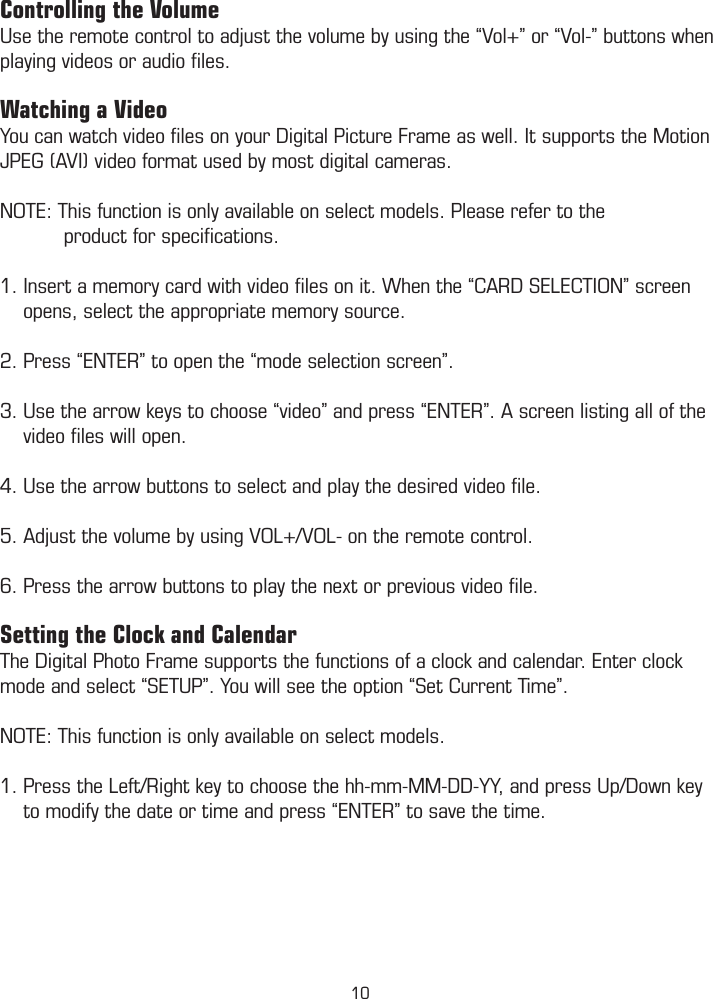 Controlling the Volume
Use the remote control to adjust the volume by using the “Vol+” or “Vol-” buttons when playing videos or audio files.

Watching a Video
You can watch video files on your Digital Picture Frame as well. It supports the Motion JPEG (AVI) video format used by most digital cameras.

NOTE: This function is only available on select models. Please refer to the product for specifications.

1. Insert a memory card with video files on it. When the “CARD SELECTION” screen opens, select the appropriate memory source.

2. Press “ENTER” to open the “mode selection screen”.

3. Use the arrow keys to choose “video” and press “ENTER”. A screen listing all of the video files will open.

4. Use the arrow buttons to select and play the desired video file.

5. Adjust the volume by using VOL+/VOL- on the remote control.

6. Press the arrow buttons to play the next or previous video file.

Setting the Clock and Calendar
The Digital Photo Frame supports the functions of a clock and calendar. Enter clock mode and select “SETUP”. You will see the option “Set Current Time”.

NOTE: This function is only available on select models.

1. Press the Left/Right key to choose the hh-mm-MM-DD-YY, and press Up/Down key to modify the date or time and press “ENTER” to save the time.

10