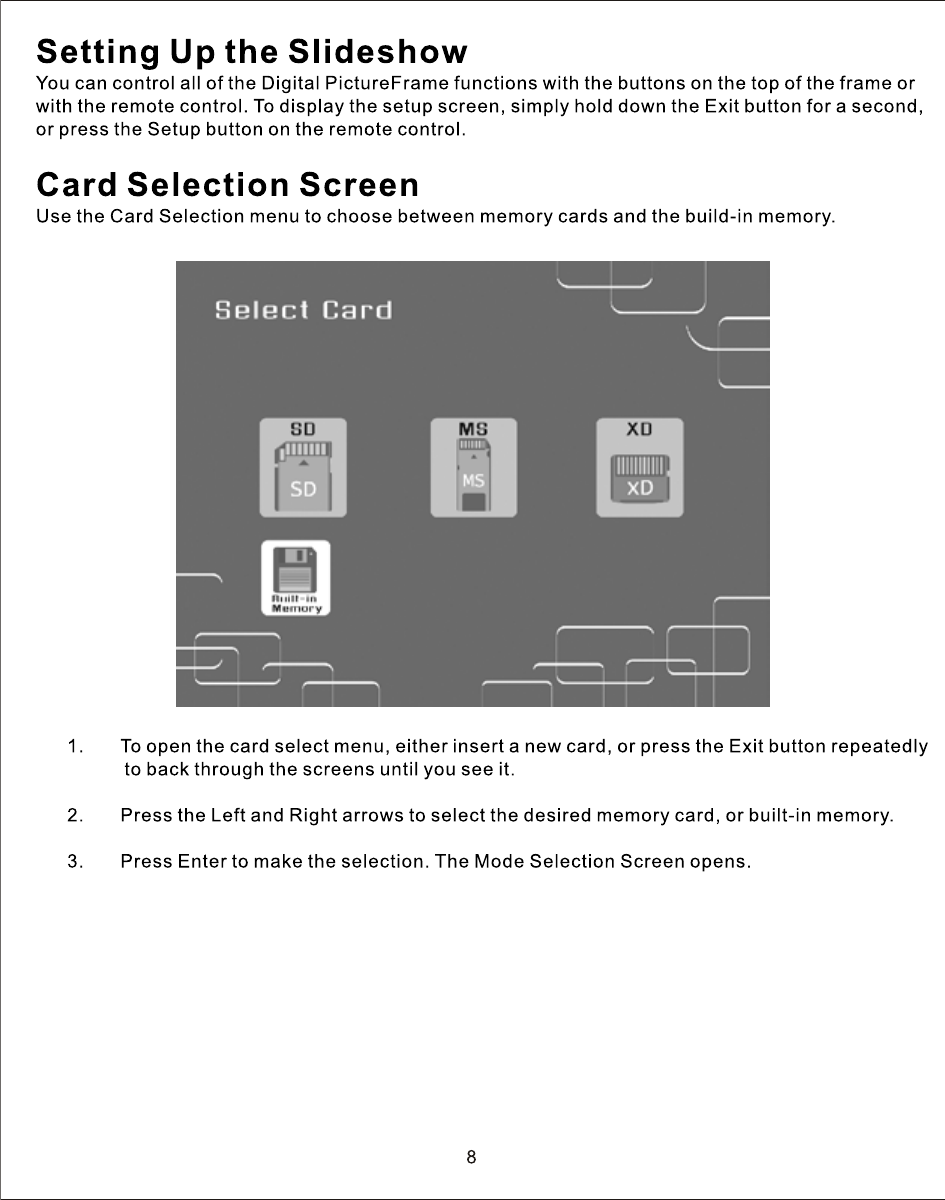 Setting Up the Slideshow

You can control all of the Digital PictureFrame functions with the buttons on the top of the frame or with the remote control. To display the setup screen, simply hold down the Exit button for a second, or press the Setup button on the remote control.

Card Selection Screen

Use the Card Selection menu to choose between memory cards and the build-in memory.

Select Card

SD

SD

MS

MS

XD

XD

Built-in Memory

1. To open the card select menu, either insert a new card, or press the Exit button repeatedly to back through the screens until you see it.

2. Press the Left and Right arrows to select the desired memory card, or built-in memory.

3. Press Enter to make the selection. The Mode Selection Screen opens.

8