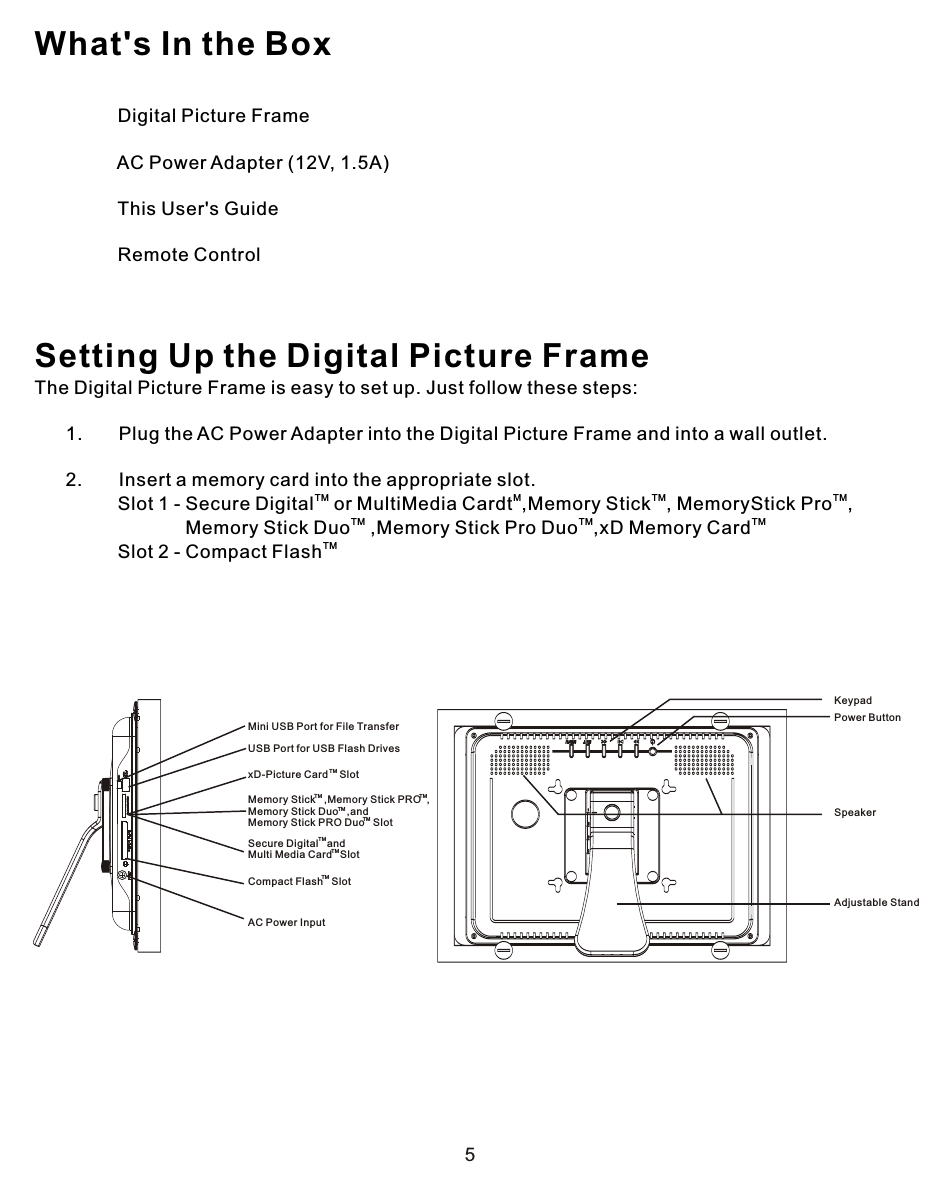 What's In the Box

Digital Picture Frame

AC Power Adapter (12V, 1.5A)

This User's Guide

Remote Control

Setting Up the Digital Picture Frame

The Digital Picture Frame is easy to set up. Just follow these steps:

1. Plug the AC Power Adapter into the Digital Picture Frame and into a wall outlet.

2. Insert a memory card into the appropriate slot.
Slot 1 - Secure Digital™ or MultiMedia Cardt™,Memory Stick™, MemoryStick Pro™, Memory Stick Duo™ ,Memory Stick Pro Duo™,xD Memory Card™
Slot 2 - Compact Flash™

Mini USB Port for File Transfer

USB Port for USB Flash Drives

xD-Picture Card™ Slot

Memory Stick™,Memory Stick PRO™, Memory Stick Duo™,and Memory Stick PRO Duo™ Slot

Secure Digital™and Multi Media Card™Slot

Compact Flash™ Slot

AC Power Input

Keypad

Power Button

Speaker

Adjustable Stand

5