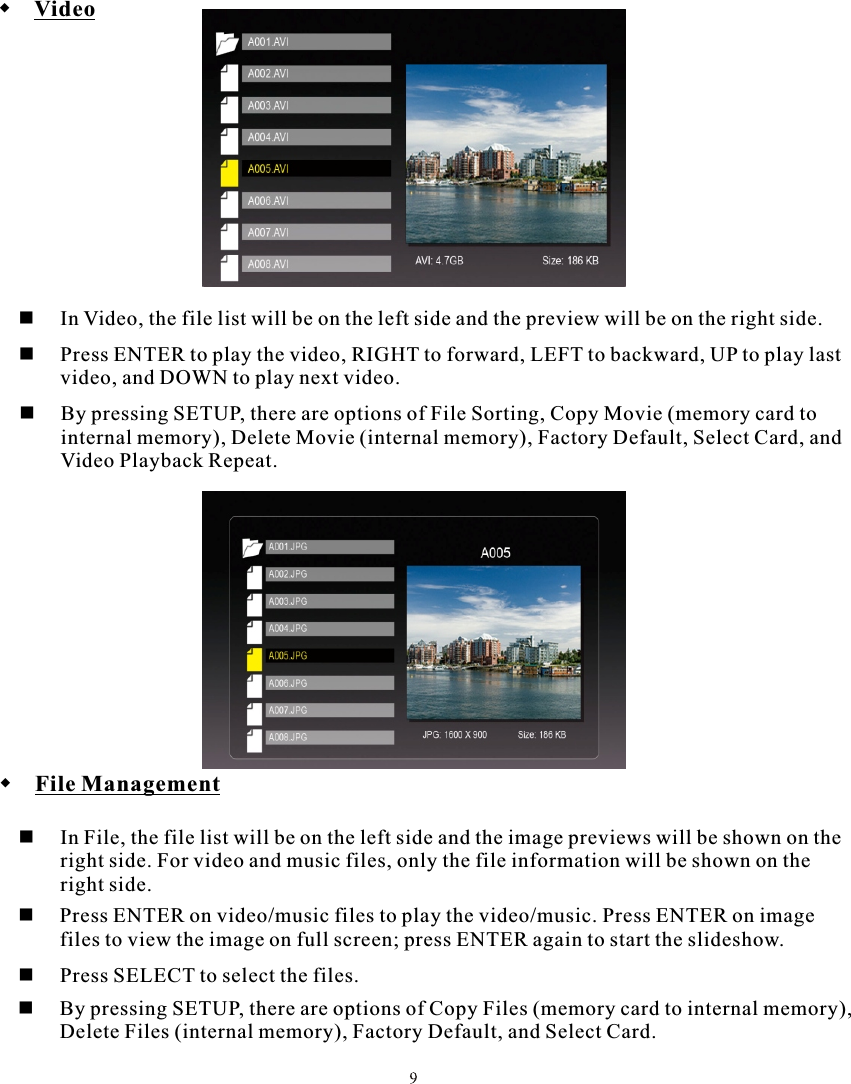 ◆ Video

A001.AVI
A002.AVI
A003.AVI
A004.AVI
A005.AVI
A006.AVI
A007.AVI
A008.AVI
AVI: 4.7GB
Size: 186 KB

■ In Video, the file list will be on the left side and the preview will be on the right side.

■ Press ENTER to play the video, RIGHT to forward, LEFT to backward, UP to play last video, and DOWN to play next video.

■ By pressing SETUP, there are options of File Sorting, Copy Movie (memory card to internal memory), Delete Movie (internal memory), Factory Default, Select Card, and Video Playback Repeat.

A001.JPG
A002.JPG
A003.JPG
A004.JPG
A005.JPG
A006.JPG
A007.JPG
A008.JPG
A005
JPG: 1600 X 900
Size: 186 KB

◆ File Management

■ In File, the file list will be on the left side and the image previews will be shown on the right side. For video and music files, only the file information will be shown on the right side.

■ Press ENTER on video/music files to play the video/music. Press ENTER on image files to view the image on full screen; press ENTER again to start the slideshow.

■ Press SELECT to select the files.

■ By pressing SETUP, there are options of Copy Files (memory card to internal memory), Delete Files (internal memory), Factory Default, and Select Card.

9