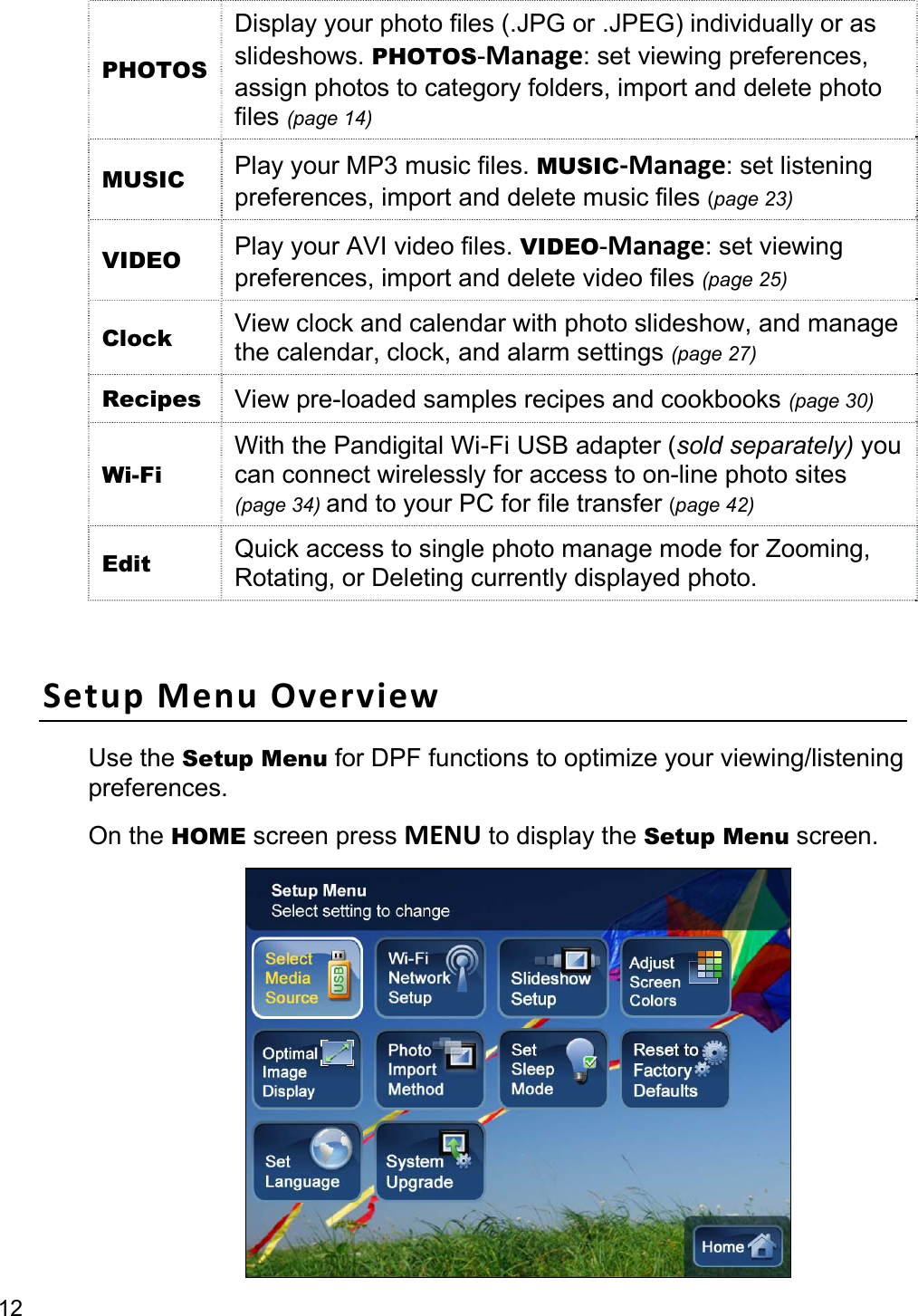 | PHOTOS | Display your photo files (.JPG or .JPEG) individually or as slideshows. PHOTOS-Manage: set viewing preferences, assign photos to category folders, import and delete photo files (page 14) |
|---|---|
| MUSIC | Play your MP3 music files. MUSIC-Manage: set listening preferences, import and delete music files (page 23) |
| VIDEO | Play your AVI video files. VIDEO-Manage: set viewing preferences, import and delete video files (page 25) |
| Clock | View clock and calendar with photo slideshow, and manage the calendar, clock, and alarm settings (page 27) |
| Recipes | View pre-loaded samples recipes and cookbooks (page 30) |
| Wi-Fi | With the Pandigital Wi-Fi USB adapter (sold separately) you can connect wirelessly for access to on-line photo sites (page 34) and to your PC for file transfer (page 42) |
| Edit | Quick access to single photo manage mode for Zooming, Rotating, or Deleting currently displayed photo. |

Setup Menu Overview

Use the Setup Menu for DPF functions to optimize your viewing/listening preferences.

On the HOME screen press MENU to display the Setup Menu screen.

Setup Menu
Select setting to change

Select Media Source USB
Wi-Fi Network Setup
Slideshow Setup
Adjust Screen Colors
Optimal Image Display
Photo Import Method
Set Sleep Mode
Reset to Factory Defaults
Set Language
System Upgrade
Home

12