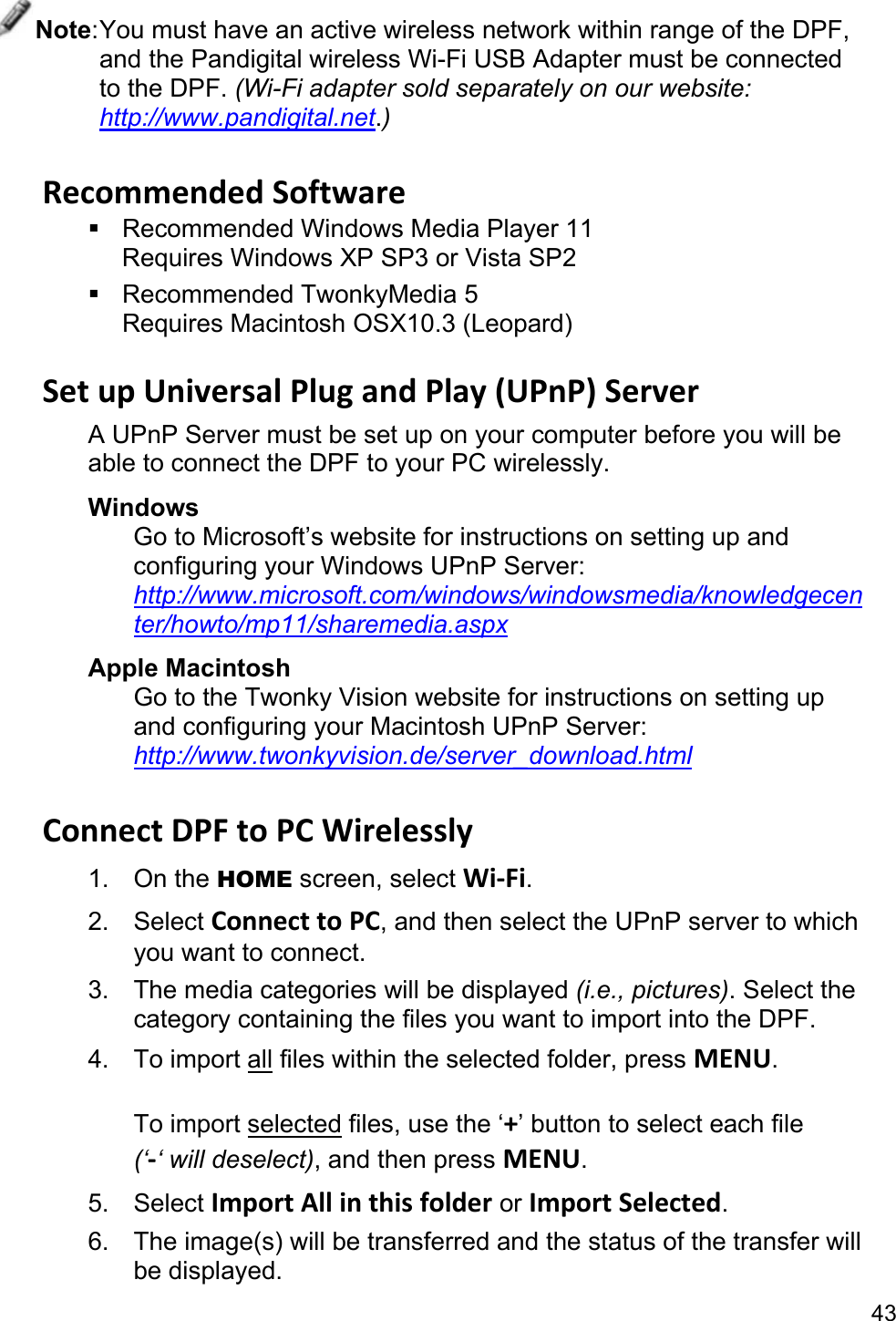 Note:You must have an active wireless network within range of the DPF, and the Pandigital wireless Wi-Fi USB Adapter must be connected to the DPF. (Wi-Fi adapter sold separately on our website: http://www.pandigital.net.)

Recommended Software

▪ Recommended Windows Media Player 11
Requires Windows XP SP3 or Vista SP2

▪ Recommended TwonkyMedia 5
Requires Macintosh OSX10.3 (Leopard)

Set up Universal Plug and Play (UPnP) Server

A UPnP Server must be set up on your computer before you will be able to connect the DPF to your PC wirelessly.

Windows

Go to Microsoft's website for instructions on setting up and configuring your Windows UPnP Server: http://www.microsoft.com/windows/windowsmedia/knowledgecenter/howto/mp11/sharemedia.aspx

Apple Macintosh

Go to the Twonky Vision website for instructions on setting up and configuring your Macintosh UPnP Server: http://www.twonkyvision.de/server_download.html

Connect DPF to PC Wirelessly

1. On the HOME screen, select Wi-Fi.
2. Select Connect to PC, and then select the UPnP server to which you want to connect.
3. The media categories will be displayed (i.e., pictures). Select the category containing the files you want to import into the DPF.
4. To import all files within the selected folder, press MENU.

To import selected files, use the '+' button to select each file ('-' will deselect), and then press MENU.

5. Select Import All in this folder or Import Selected.
6. The image(s) will be transferred and the status of the transfer will be displayed.

43