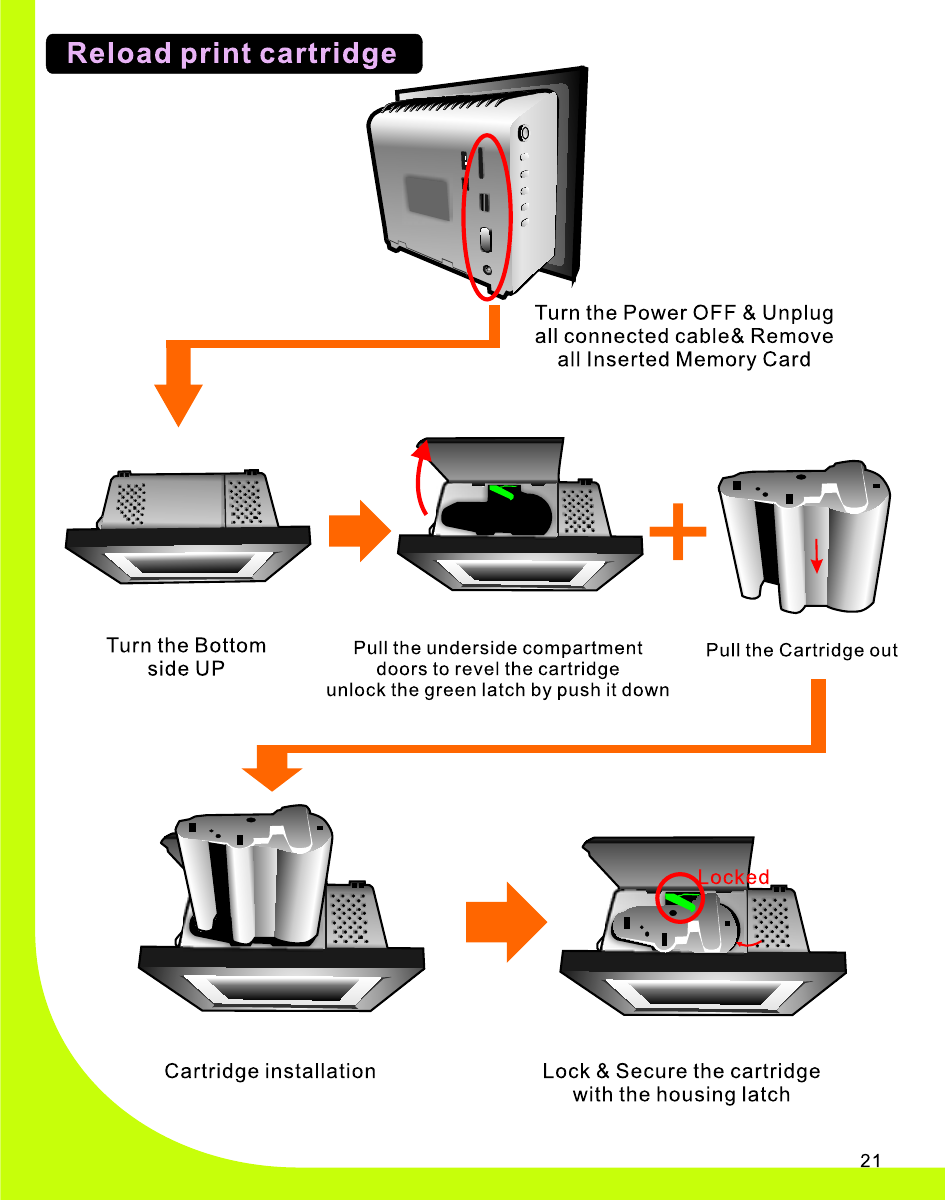 Reload print cartridge

Turn the Power OFF & Unplug all connected cable& Remove all Inserted Memory Card

Turn the Bottom side UP

Pull the underside compartment doors to revel the cartridge unlock the green latch by push it down

Pull the Cartridge out

Locked

Cartridge installation

Lock & Secure the cartridge with the housing latch

21