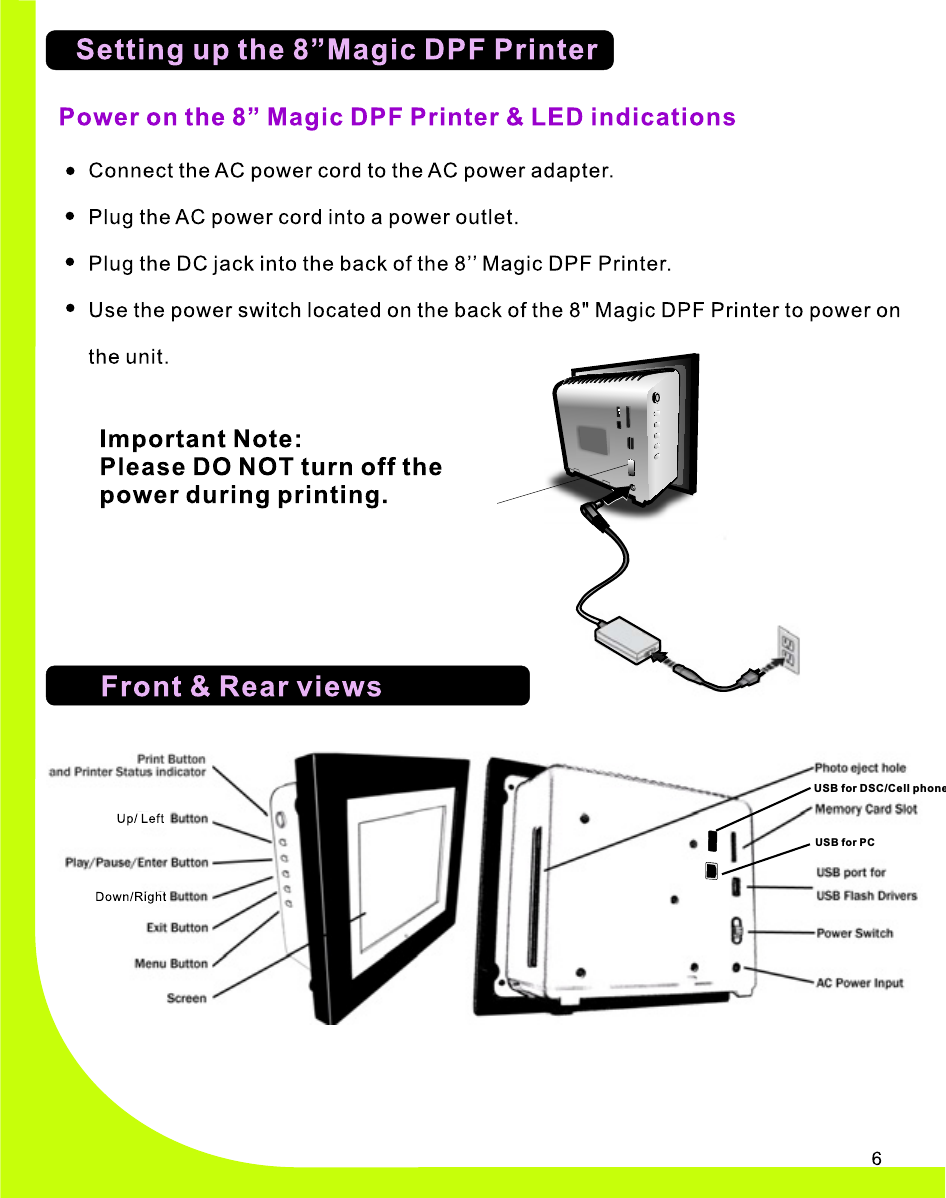 Setting up the 8”Magic DPF Printer

Power on the 8” Magic DPF Printer & LED indications

• Connect the AC power cord to the AC power adapter.

• Plug the AC power cord into a power outlet.

• Plug the DC jack into the back of the 8’’ Magic DPF Printer.

• Use the power switch located on the back of the 8" Magic DPF Printer to power on the unit.

Important Note:
Please DO NOT turn off the power during printing.

Front & Rear views

Print Button and Printer Status indicator

Up/ Left Button

Play/Pause/Enter Button

Down/Right Button

Exit Button

Menu Button

Screen

Photo eject hole

USB for DSC/Cell phone

Memory Card Slot

USB for PC

USB port for USB Flash Drivers

Power Switch

AC Power Input

6