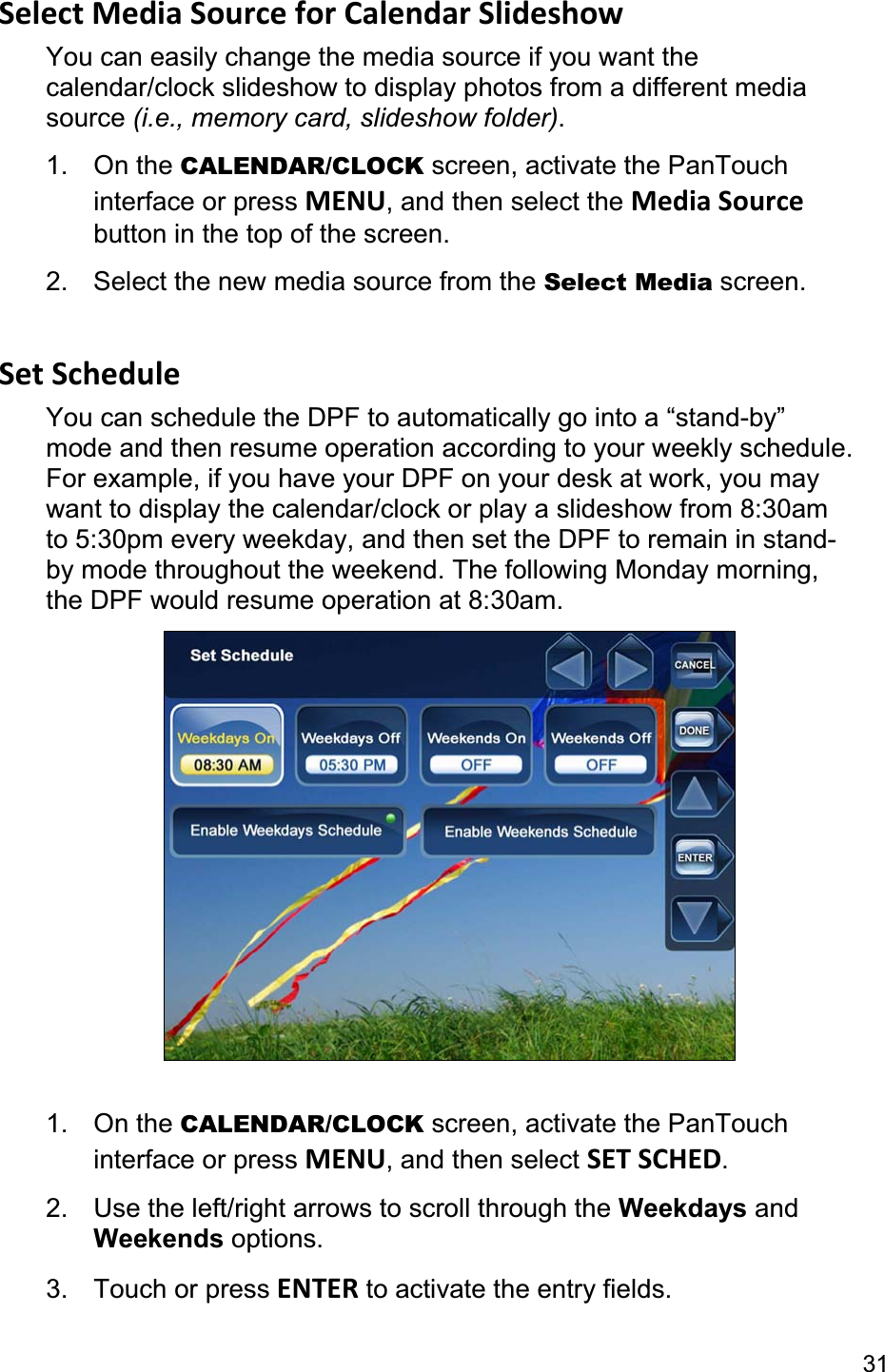 Select Media Source for Calendar Slideshow

You can easily change the media source if you want the calendar/clock slideshow to display photos from a different media source (i.e., memory card, slideshow folder).

1. On the CALENDAR/CLOCK screen, activate the PanTouch interface or press MENU, and then select the Media Source button in the top of the screen.

2. Select the new media source from the Select Media screen.

Set Schedule

You can schedule the DPF to automatically go into a “stand-by” mode and then resume operation according to your weekly schedule. For example, if you have your DPF on your desk at work, you may want to display the calendar/clock or play a slideshow from 8:30am to 5:30pm every weekday, and then set the DPF to remain in stand-by mode throughout the weekend. The following Monday morning, the DPF would resume operation at 8:30am.

Set Schedule

CANCEL

Weekdays On
08:30 AM

Weekdays Off
05:30 PM

Weekends On
OFF

Weekends Off
OFF

DONE

Enable Weekdays Schedule

Enable Weekends Schedule

ENTER

1. On the CALENDAR/CLOCK screen, activate the PanTouch interface or press MENU, and then select SET SCHED.

2. Use the left/right arrows to scroll through the Weekdays and Weekends options.

3. Touch or press ENTER to activate the entry fields.

31