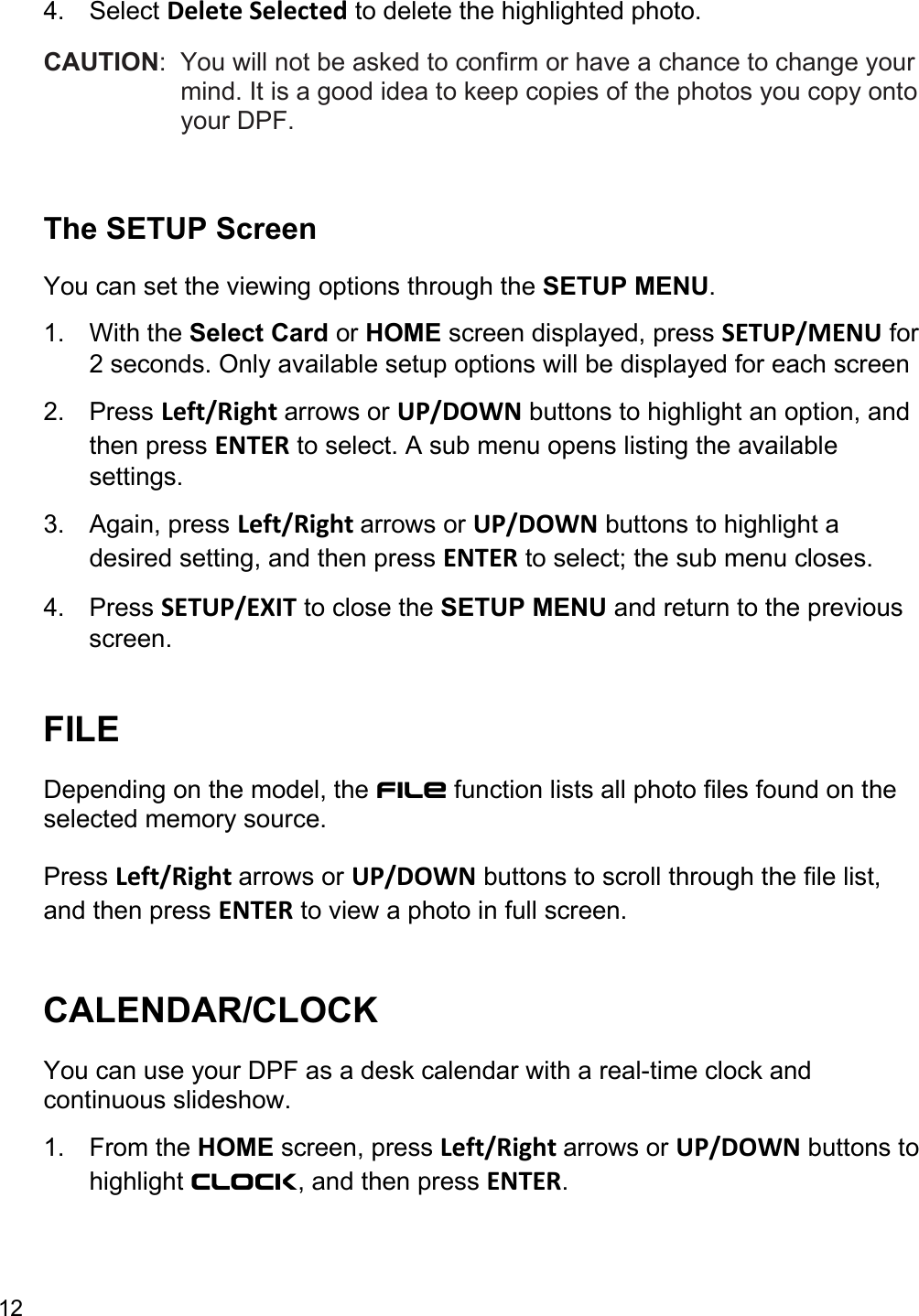 4. Select Delete Selected to delete the highlighted photo.

CAUTION: You will not be asked to confirm or have a chance to change your mind. It is a good idea to keep copies of the photos you copy onto your DPF.

The SETUP Screen

You can set the viewing options through the SETUP MENU.

1. With the Select Card or HOME screen displayed, press SETUP/MENU for 2 seconds. Only available setup options will be displayed for each screen

2. Press Left/Right arrows or UP/DOWN buttons to highlight an option, and then press ENTER to select. A sub menu opens listing the available settings.

3. Again, press Left/Right arrows or UP/DOWN buttons to highlight a desired setting, and then press ENTER to select; the sub menu closes.

4. Press SETUP/EXIT to close the SETUP MENU and return to the previous screen.

FILE

Depending on the model, the FILE function lists all photo files found on the selected memory source.

Press Left/Right arrows or UP/DOWN buttons to scroll through the file list, and then press ENTER to view a photo in full screen.

CALENDAR/CLOCK

You can use your DPF as a desk calendar with a real-time clock and continuous slideshow.

1. From the HOME screen, press Left/Right arrows or UP/DOWN buttons to highlight CLOCK, and then press ENTER.

12