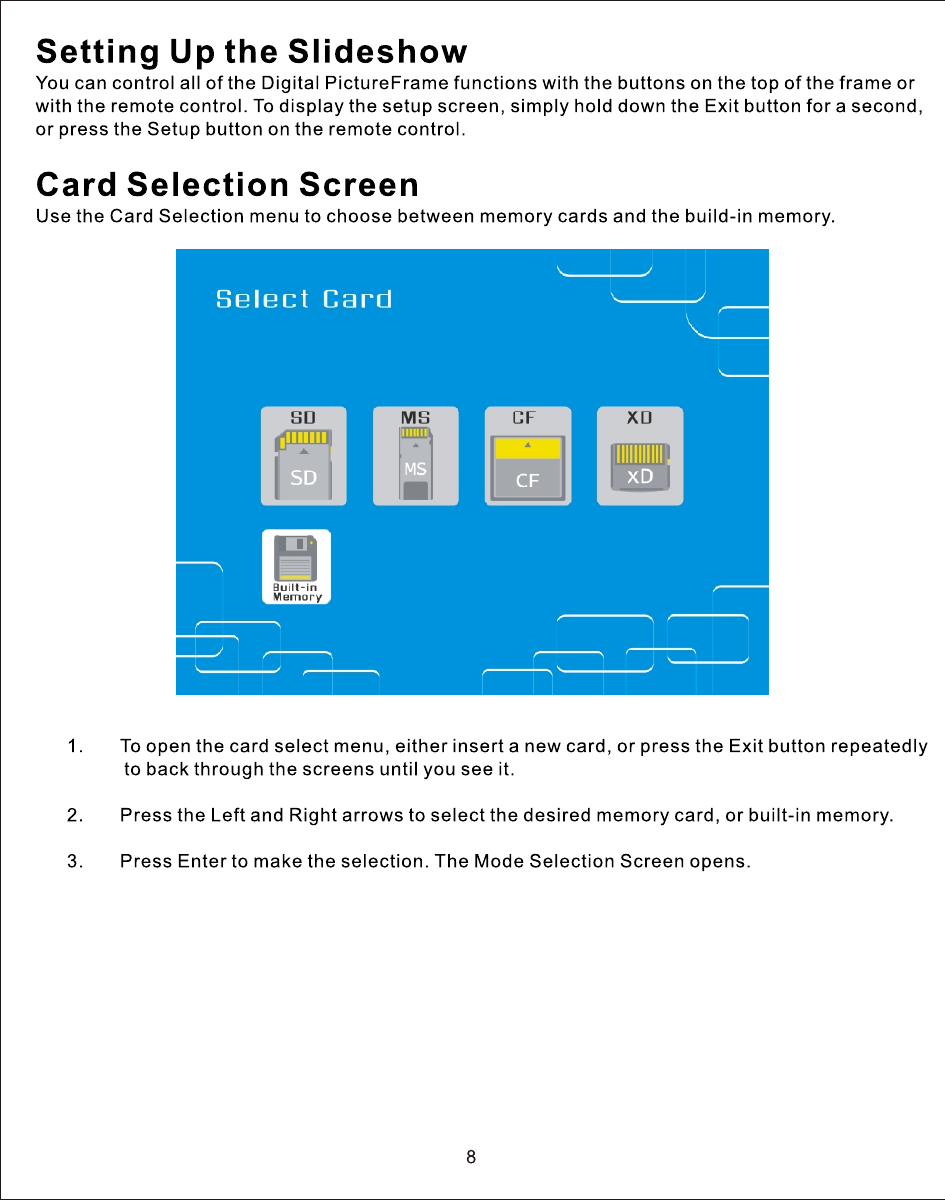 Setting Up the Slideshow
You can control all of the Digital PictureFrame functions with the buttons on the top of the frame or with the remote control. To display the setup screen, simply hold down the Exit button for a second, or press the Setup button on the remote control.

Card Selection Screen
Use the Card Selection menu to choose between memory cards and the build-in memory.

Select Card

SD
SD
MS
MS
CF
CF
XD
xD
Built-in Memory

1. To open the card select menu, either insert a new card, or press the Exit button repeatedly to back through the screens until you see it.

2. Press the Left and Right arrows to select the desired memory card, or built-in memory.

3. Press Enter to make the selection. The Mode Selection Screen opens.

8