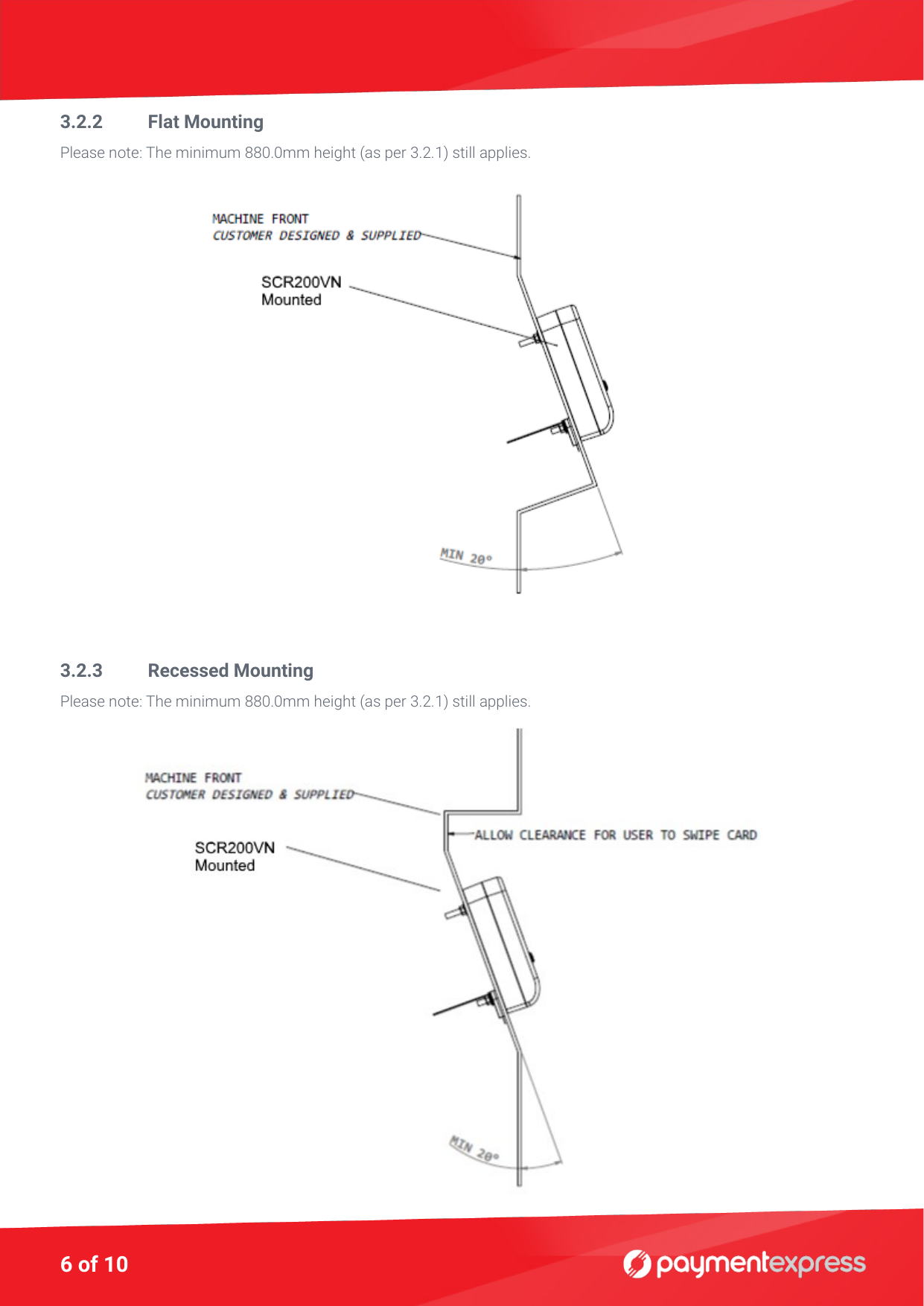 3.2.2 Flat Mounting

Please note: The minimum 880.0mm height (as per 3.2.1) still applies.

MACHINE FRONT
CUSTOMER DESIGNED & SUPPLIED

SCR200VN
Mounted

MIN 20°

3.2.3 Recessed Mounting

Please note: The minimum 880.0mm height (as per 3.2.1) still applies.

MACHINE FRONT
CUSTOMER DESIGNED & SUPPLIED

ALLOW CLEARANCE FOR USER TO SWIPE CARD

SCR200VN
Mounted

MIN 20°

6 of 10

paymentexpress