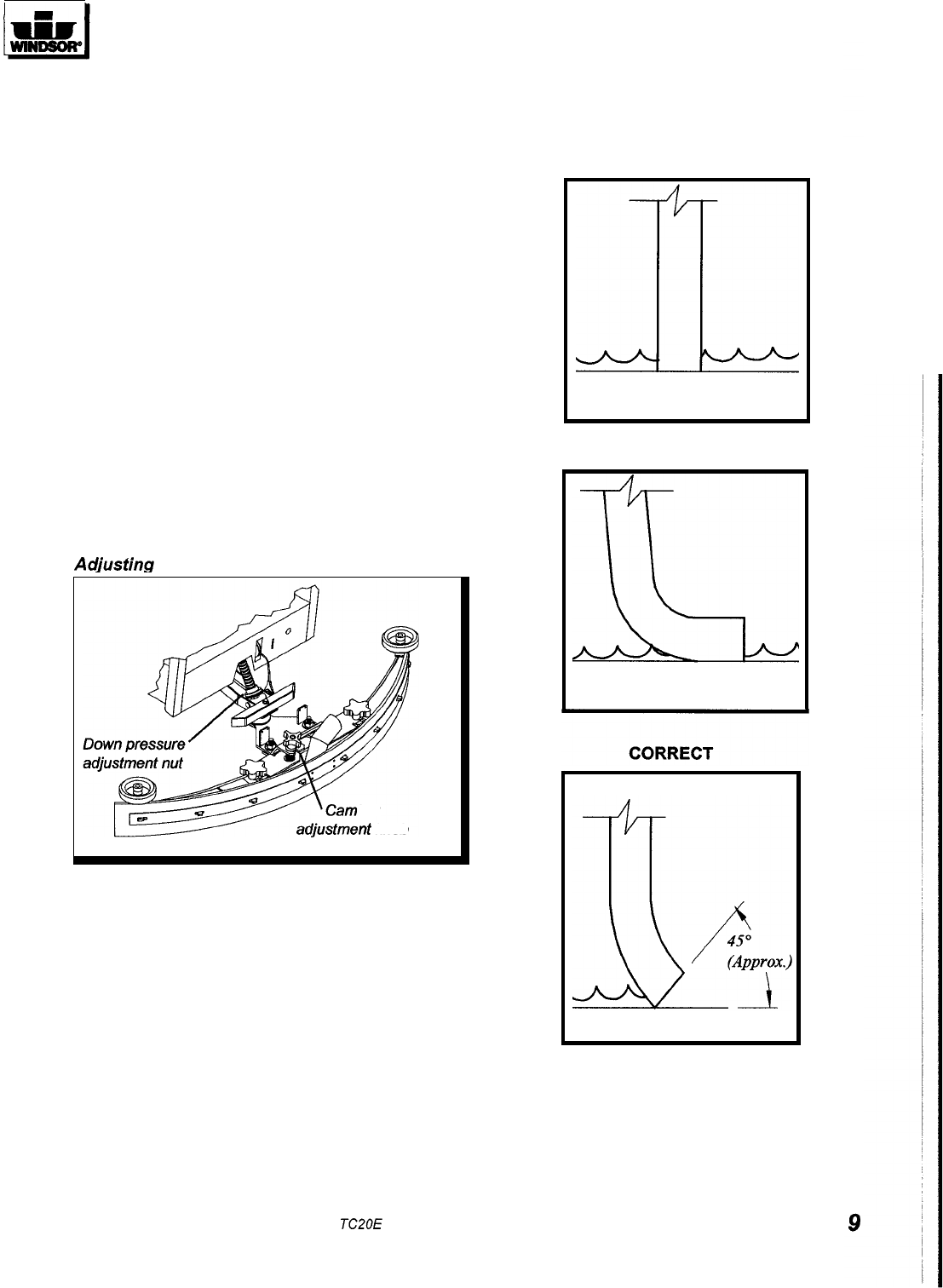 WINDSOR®

Adjusting

Down pressure adjustment nut

Cam adjustment

CORRECT

45° (Approx.)

TC20E

9