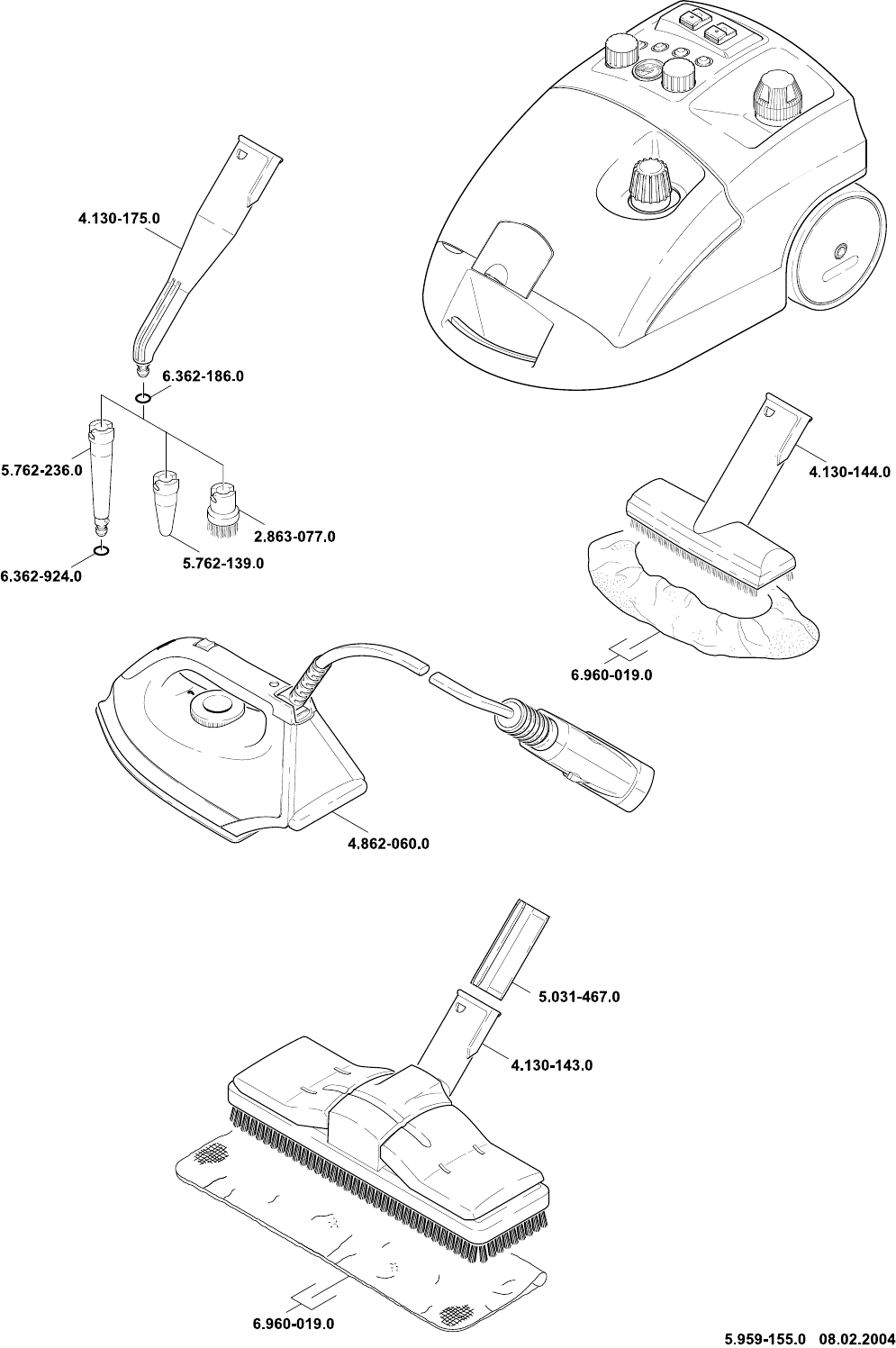 4.130-175.0

6.362-186.0

5.762-236.0

2.863-077.0

5.762-139.0

6.362-924.0

4.130-144.0

6.960-019.0

4.862-060.0

5.031-467.0

4.130-143.0

6.960-019.0

5.959-155.0 08.02.2004