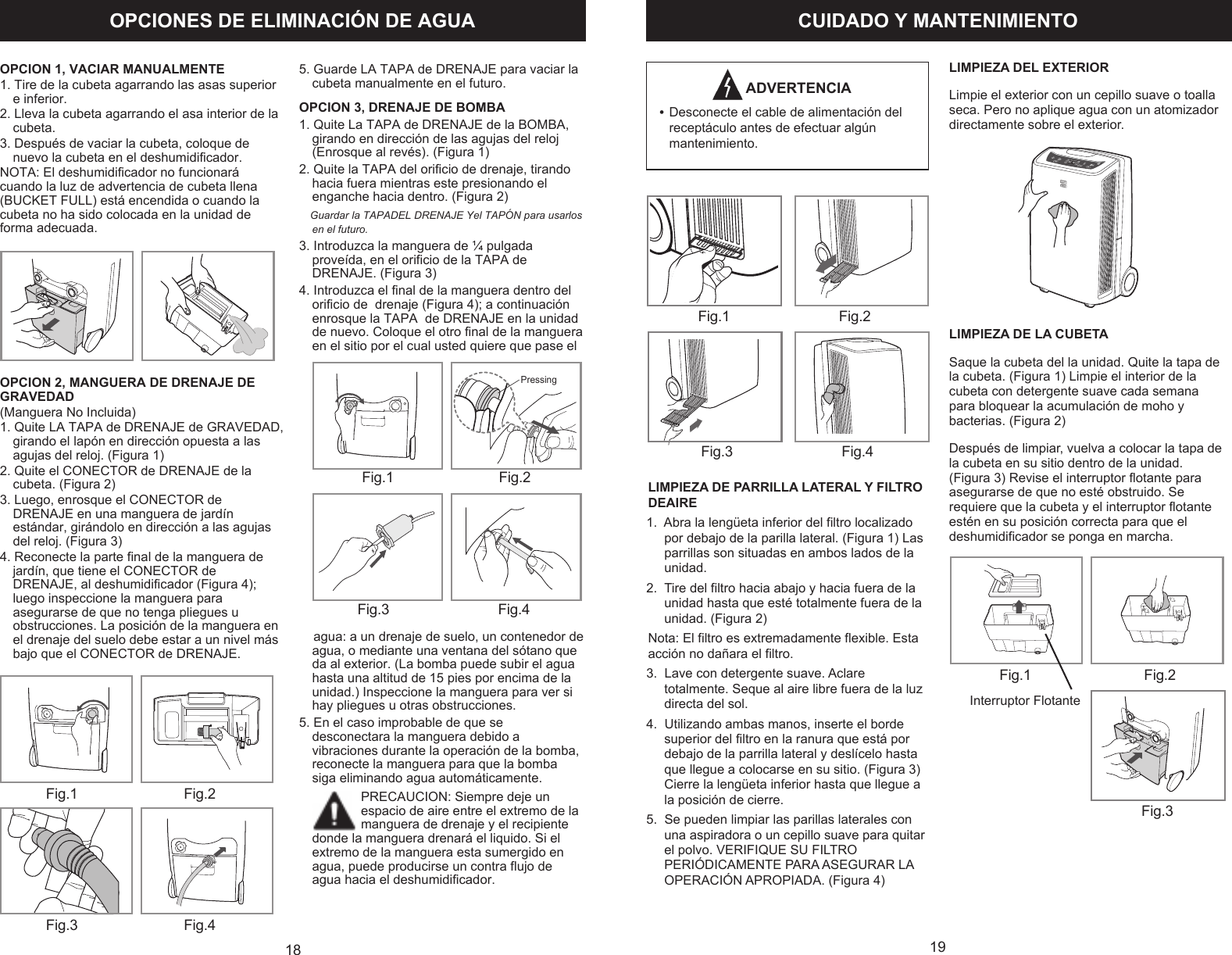 OPCIONES DE ELIMINACIÓN DE AGUA

OPCION 1, VACIAR MANUALMENTE
1. Tire de la cubeta agarrando las asas superior e inferior.
2. Lleva la cubeta agarrando el asa interior de la cubeta.
3. Después de vaciar la cubeta, coloque de nuevo la cubeta en el deshumidificador.
NOTA: El deshumidificador no funcionará cuando la luz de advertencia de cubeta llena (BUCKET FULL) está encendida o cuando la cubeta no ha sido colocada en la unidad de forma adecuada.

OPCION 2, MANGUERA DE DRENAJE DE GRAVEDAD
(Manguera No Incluida)
1. Quite LA TAPA de DRENAJE de GRAVEDAD, girando el lapón en dirección opuesta a las agujas del reloj. (Figura 1)
2. Quite el CONECTOR de DRENAJE de la cubeta. (Figura 2)
3. Luego, enrosque el CONECTOR de DRENAJE en una manguera de jardín estándar, girándolo en dirección a las agujas del reloj. (Figura 3)
4. Reconecte la parte final de la manguera de jardín, que tiene el CONECTOR de DRENAJE, al deshumidificador (Figura 4); luego inspeccione la manguera para asegurarse de que no tenga pliegues u obstrucciones. La posición de la manguera en el drenaje del suelo debe estar a un nivel más bajo que el CONECTOR de DRENAJE.

Fig.1 Fig.2
Fig.3 Fig.4

5. Guarde LA TAPA de DRENAJE para vaciar la cubeta manualmente en el futuro.

OPCION 3, DRENAJE DE BOMBA
1. Quite La TAPA de DRENAJE de la BOMBA, girando en dirección de las agujas del reloj (Enrosque al revés). (Figura 1)
2. Quite la TAPA del orificio de drenaje, tirando hacia fuera mientras este presionando el enganche hacia dentro. (Figura 2)
Guardar la TAPADEL DRENAJE Yel TAPÓN para usarlos en el futuro.
3. Introduzca la manguera de ¼ pulgada proveída, en el orificio de la TAPA de DRENAJE. (Figura 3)
4. Introduzca el final de la manguera dentro del orificio de drenaje (Figura 4); a continuación enrosque la TAPA de DRENAJE en la unidad de nuevo. Coloque el otro final de la manguera en el sitio por el cual usted quiere que pase el

Pressing
Fig.1 Fig.2
Fig.3 Fig.4

agua: a un drenaje de suelo, un contenedor de agua, o mediante una ventana del sótano que da al exterior. (La bomba puede subir el agua hasta una altitud de 15 pies por encima de la unidad.) Inspeccione la manguera para ver si hay pliegues u otras obstrucciones.
5. En el caso improbable de que se desconectara la manguera debido a vibraciones durante la operación de la bomba, reconecte la manguera para que la bomba siga eliminando agua automáticamente.

PRECAUCION: Siempre deje un espacio de aire entre el extremo de la manguera de drenaje y el recipiente donde la manguera drenará el liquido. Si el extremo de la manguera esta sumergido en agua, puede producirse un contra flujo de agua hacia el deshumidificador.

18

CUIDADO Y MANTENIMIENTO

ADVERTENCIA
• Desconecte el cable de alimentación del receptáculo antes de efectuar algún mantenimiento.

Fig.1 Fig.2
Fig.3 Fig.4

LIMPIEZA DE PARRILLA LATERAL Y FILTRO DEAIRE
1. Abra la lengüeta inferior del filtro localizado por debajo de la parilla lateral. (Figura 1) Las parrillas son situadas en ambos lados de la unidad.
2. Tire del filtro hacia abajo y hacia fuera de la unidad hasta que esté totalmente fuera de la unidad. (Figura 2)
Nota: El filtro es extremadamente flexible. Esta acción no dañara el filtro.
3. Lave con detergente suave. Aclare totalmente. Seque al aire libre fuera de la luz directa del sol.
4. Utilizando ambas manos, inserte el borde superior del filtro en la ranura que está por debajo de la parrilla lateral y deslícelo hasta que llegue a colocarse en su sitio. (Figura 3) Cierre la lengüeta inferior hasta que llegue a la posición de cierre.
5. Se pueden limpiar las parillas laterales con una aspiradora o un cepillo suave para quitar el polvo. VERIFIQUE SU FILTRO PERIÓDICAMENTE PARA ASEGURAR LA OPERACIÓN APROPIADA. (Figura 4)

LIMPIEZA DEL EXTERIOR
Limpie el exterior con un cepillo suave o toalla seca. Pero no aplique agua con un atomizador directamente sobre el exterior.

LIMPIEZA DE LA CUBETA
Saque la cubeta del la unidad. Quite la tapa de la cubeta. (Figura 1) Limpie el interior de la cubeta con detergente suave cada semana para bloquear la acumulación de moho y bacterias. (Figura 2)

Después de limpiar, vuelva a colocar la tapa de la cubeta en su sitio dentro de la unidad. (Figura 3) Revise el interruptor flotante para asegurarse de que no esté obstruido. Se requiere que la cubeta y el interruptor flotante estén en su posición correcta para que el deshumidificador se ponga en marcha.

Fig.1 Fig.2
Interruptor Flotante
Fig.3

19