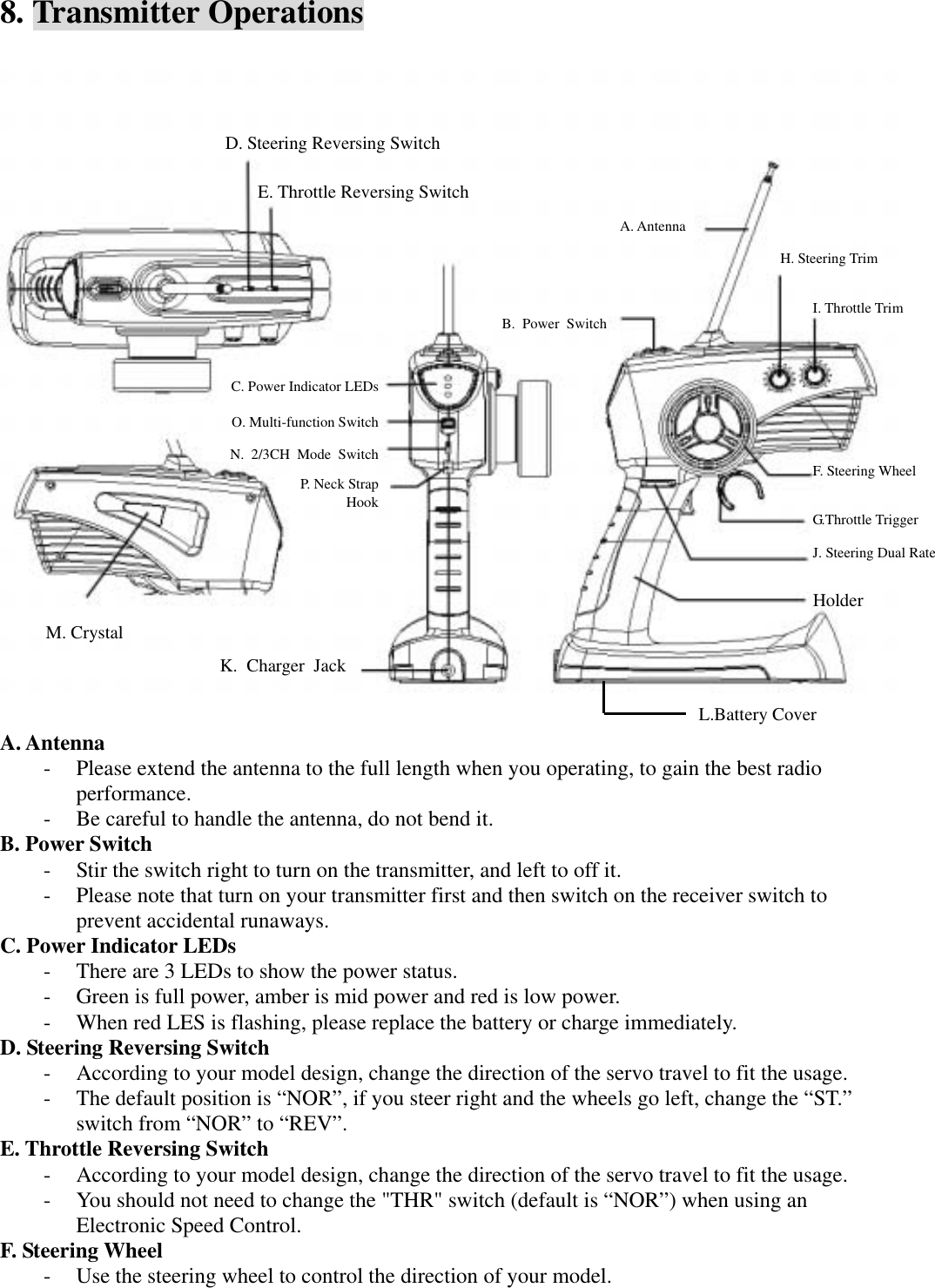 8. Transmitter Operations

D. Steering Reversing Switch

E. Throttle Reversing Switch

A. Antenna

H. Steering Trim

I. Throttle Trim

B. Power Switch

C. Power Indicator LEDs

O. Multi-function Switch

N. 2/3CH Mode Switch

P. Neck Strap Hook

F. Steering Wheel

G.Throttle Trigger

J. Steering Dual Rate

Holder

M. Crystal

K. Charger Jack

L.Battery Cover

A. Antenna
- Please extend the antenna to the full length when you operating, to gain the best radio performance.
- Be careful to handle the antenna, do not bend it.
B. Power Switch
- Stir the switch right to turn on the transmitter, and left to off it.
- Please note that turn on your transmitter first and then switch on the receiver switch to prevent accidental runaways.
C. Power Indicator LEDs
- There are 3 LEDs to show the power status.
- Green is full power, amber is mid power and red is low power.
- When red LES is flashing, please replace the battery or charge immediately.
D. Steering Reversing Switch
- According to your model design, change the direction of the servo travel to fit the usage.
- The default position is “NOR”, if you steer right and the wheels go left, change the “ST.” switch from “NOR” to “REV”.
E. Throttle Reversing Switch
- According to your model design, change the direction of the servo travel to fit the usage.
- You should not need to change the "THR" switch (default is “NOR”) when using an Electronic Speed Control.
F. Steering Wheel
- Use the steering wheel to control the direction of your model.